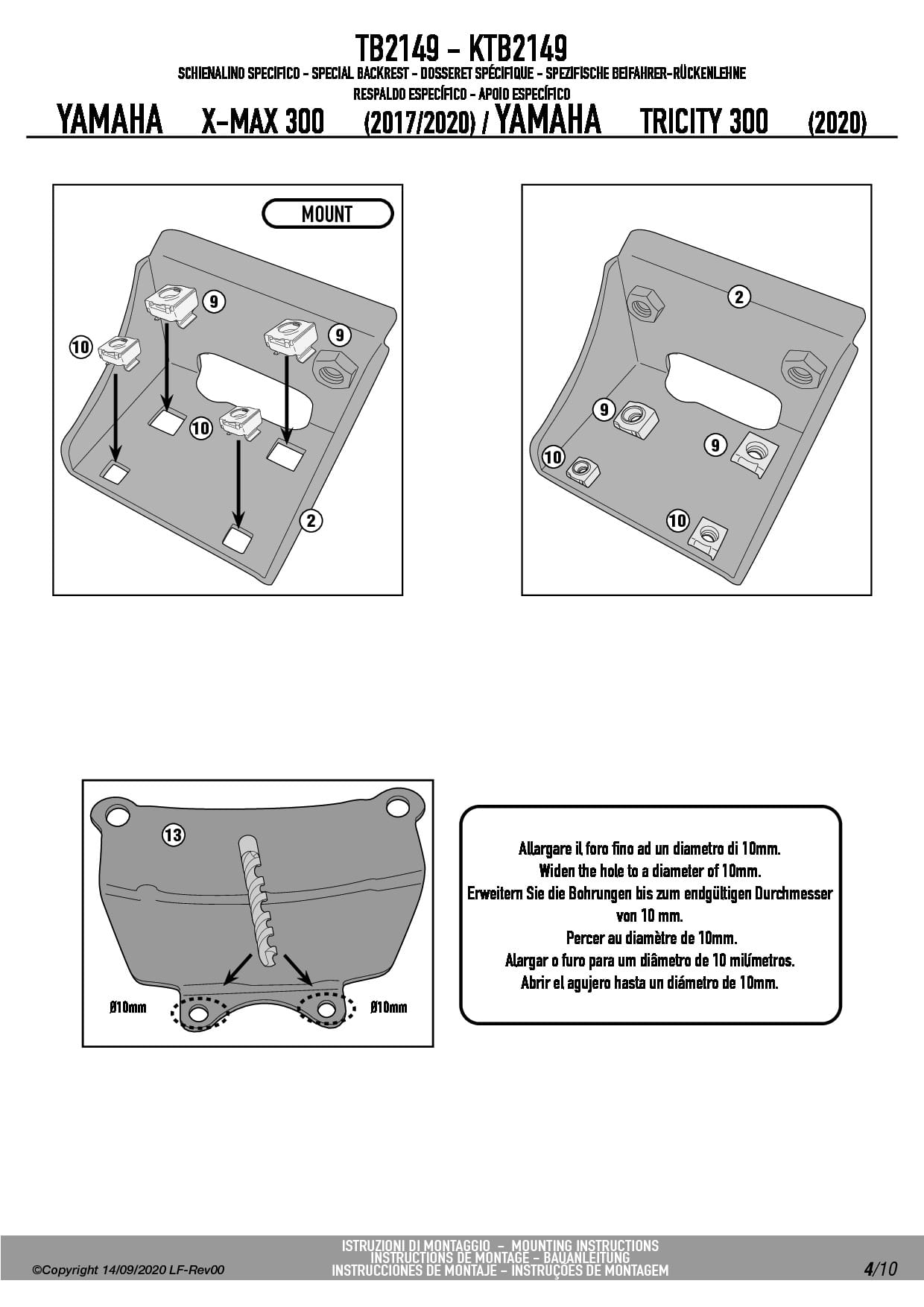 TB2149 - KTB2149
SCHIENALINO SPECIFICO - SPECIAL BACKREST - DOSSERET SPÉCIFIQUE - SPEZIFISCHE BEIFAHRER-RÜCKENLEHNE
RESPALDO ESPECÍFICO - APOIO ESPECÍFICO
YAMAHA X-MAX 300 (2017/2020) / YAMAHA TRICITY 300 (2020)

MOUNT
9
10
9
10
2

2
9
9
10
10

13
Ø10mm
Ø10mm

Allargare il foro fino ad un diametro di 10mm.
Widen the hole to a diameter of 10mm.
Erweitern Sie die Bohrungen bis zum endgültigen Durchmesser von 10 mm.
Percer au diamètre de 10mm.
Alargar o furo para um diâmetro de 10 milímetros.
Abrir el agujero hasta un diámetro de 10mm.

©Copyright 14/09/2020 LF-Rev00
ISTRUZIONI DI MONTAGGIO - MOUNTING INSTRUCTIONS
INSTRUCTIONS DE MONTAGE - BAUANLEITUNG
INSTRUCCIONES DE MONTAJE - INSTRUÇÕES DE MONTAGEM
4/10