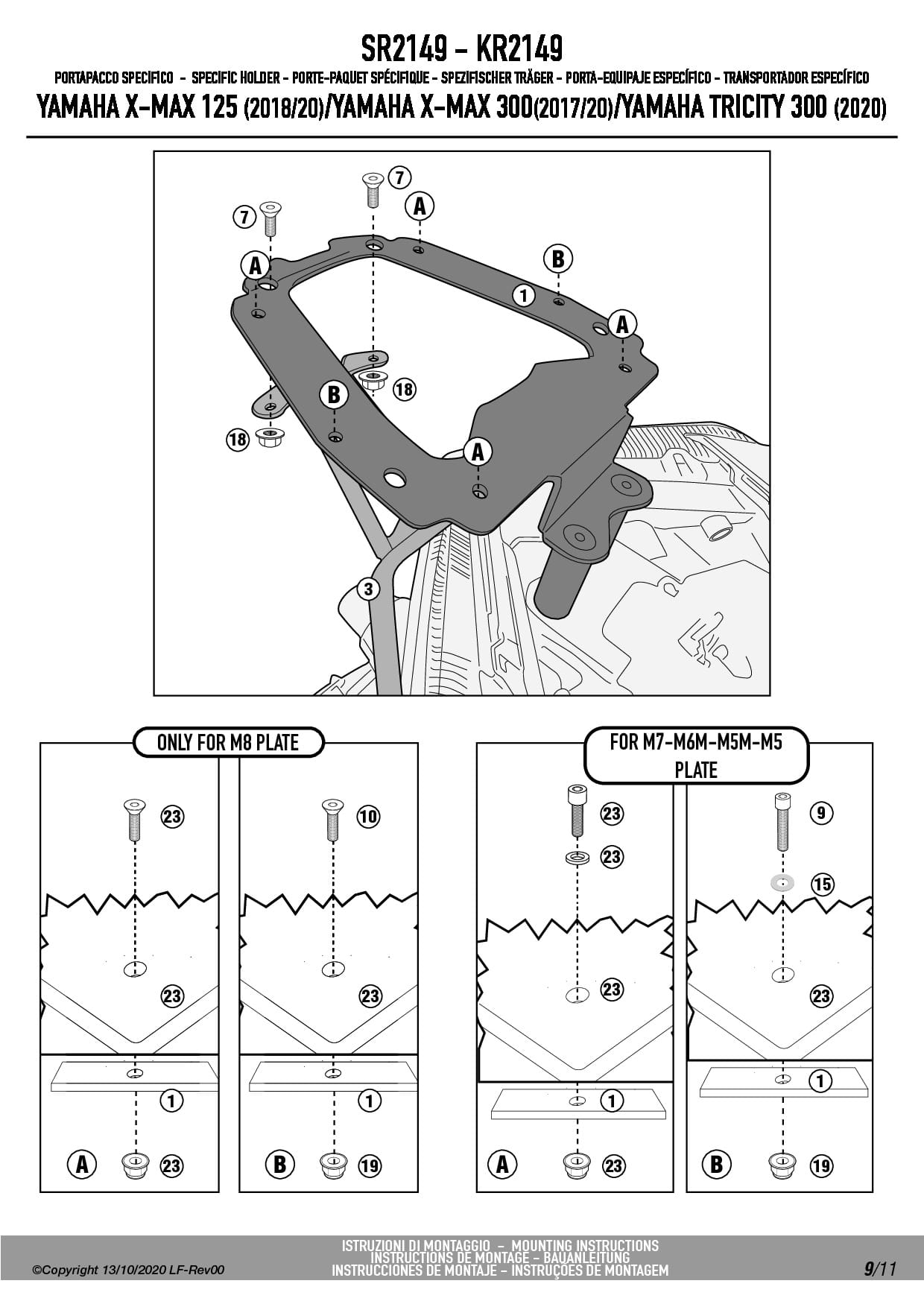 SR2149 - KR2149

PORTAPACCO SPECIFICO - SPECIFIC HOLDER - PORTE-PAQUET SPÉCIFIQUE - SPEZIFISCHER TRÄGER - PORTA-EQUIPAJE ESPECÍFICO - TRANSPORTADOR ESPECÍFICO

YAMAHA X-MAX 125 (2018/20)/YAMAHA X-MAX 300(2017/20)/YAMAHA TRICITY 300 (2020)

7
7
A
A
B
1
A
18
B
18
A
3

ONLY FOR M8 PLATE

23
23
1
A
23

10
23
1
B
19

FOR M7-M6M-M5M-M5 PLATE

23
23
23
1
A
23

9
15
23
1
B
19

©Copyright 13/10/2020 LF-Rev00

ISTRUZIONI DI MONTAGGIO - MOUNTING INSTRUCTIONS
INSTRUCTIONS DE MONTAGE - BAUANLEITUNG
INSTRUCCIONES DE MONTAJE - INSTRUÇÕES DE MONTAGEM

9/11