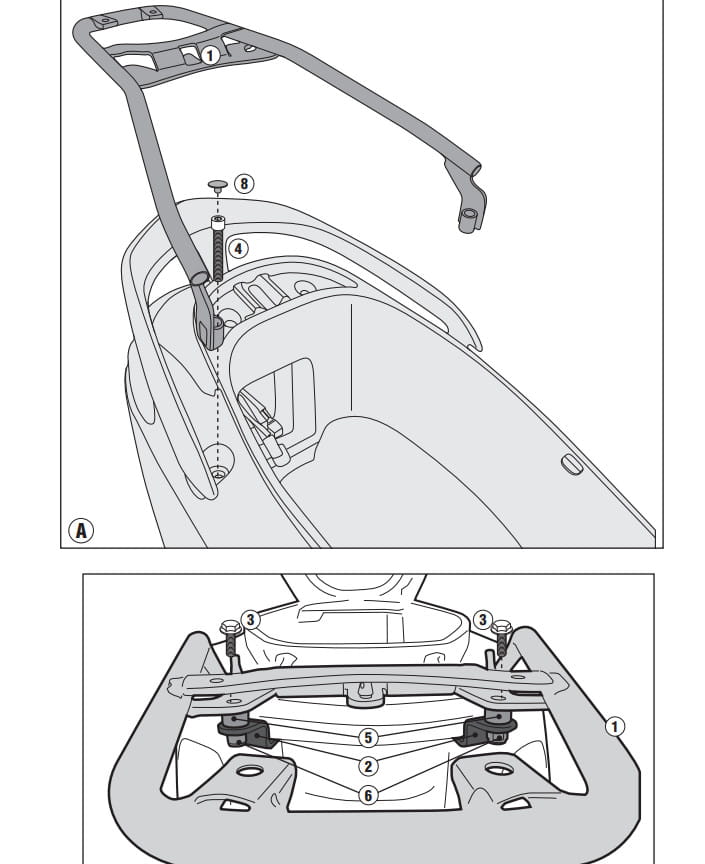 1

8

4

A

3

3

1

5

2

6