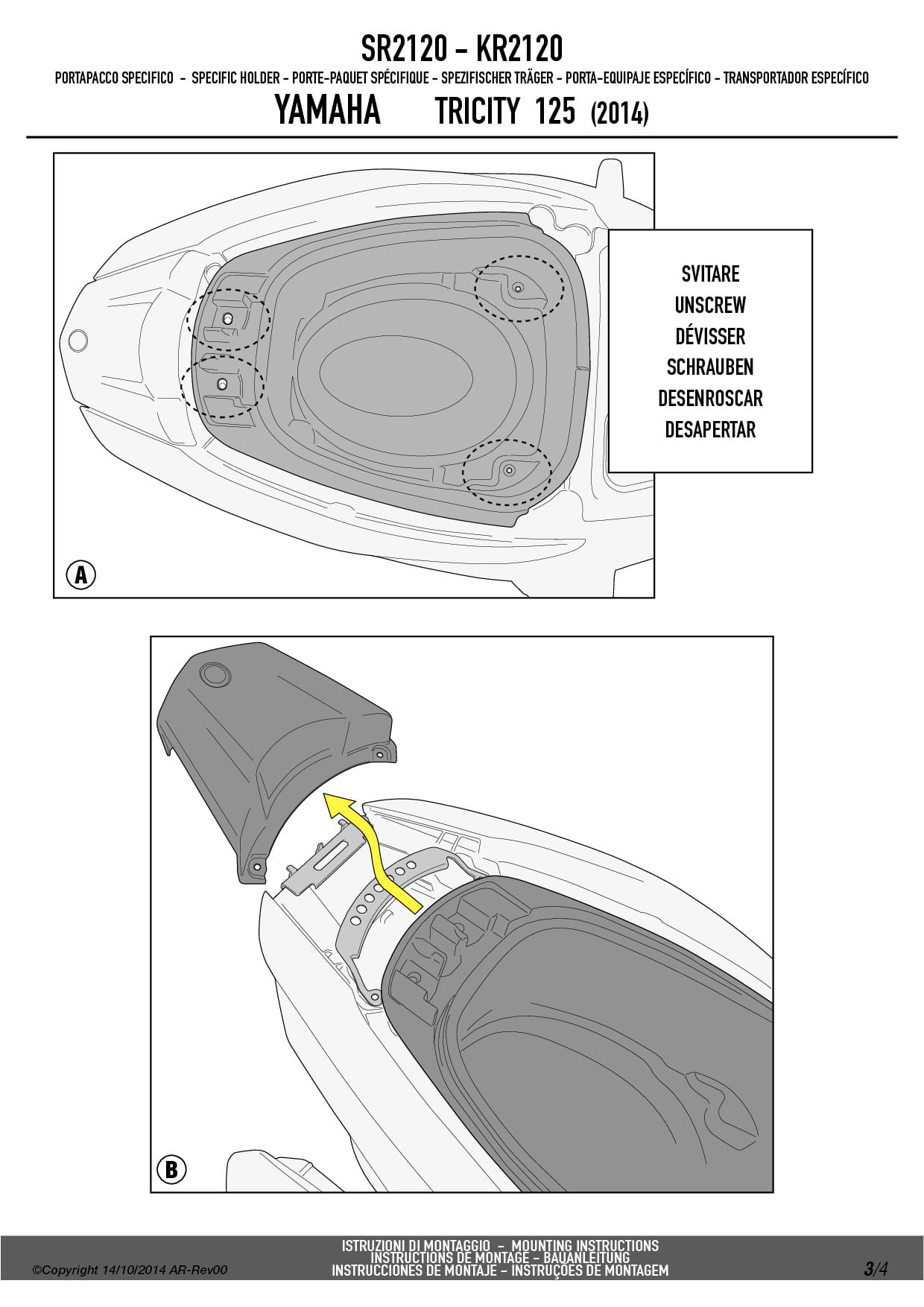 SR2120 - KR2120

PORTAPACCO SPECIFICO - SPECIFIC HOLDER - PORTE-PAQUET SPÉCIFIQUE - SPEZIFISCHER TRÄGER - PORTA-EQUIPAJE ESPECÍFICO - TRANSPORTADOR ESPECÍFICO

YAMAHA TRICITY 125 (2014)

SVITARE
UNSCREW
DÉVISSER
SCHRAUBEN
DESENROSCAR
DESAPERTAR

A

B

©Copyright 14/10/2014 AR-Rev00

ISTRUZIONI DI MONTAGGIO - MOUNTING INSTRUCTIONS
INSTRUCTIONS DE MONTAGE - BAUANLEITUNG
INSTRUCCIONES DE MONTAJE - INSTRUÇÕES DE MONTAGEM

3/4