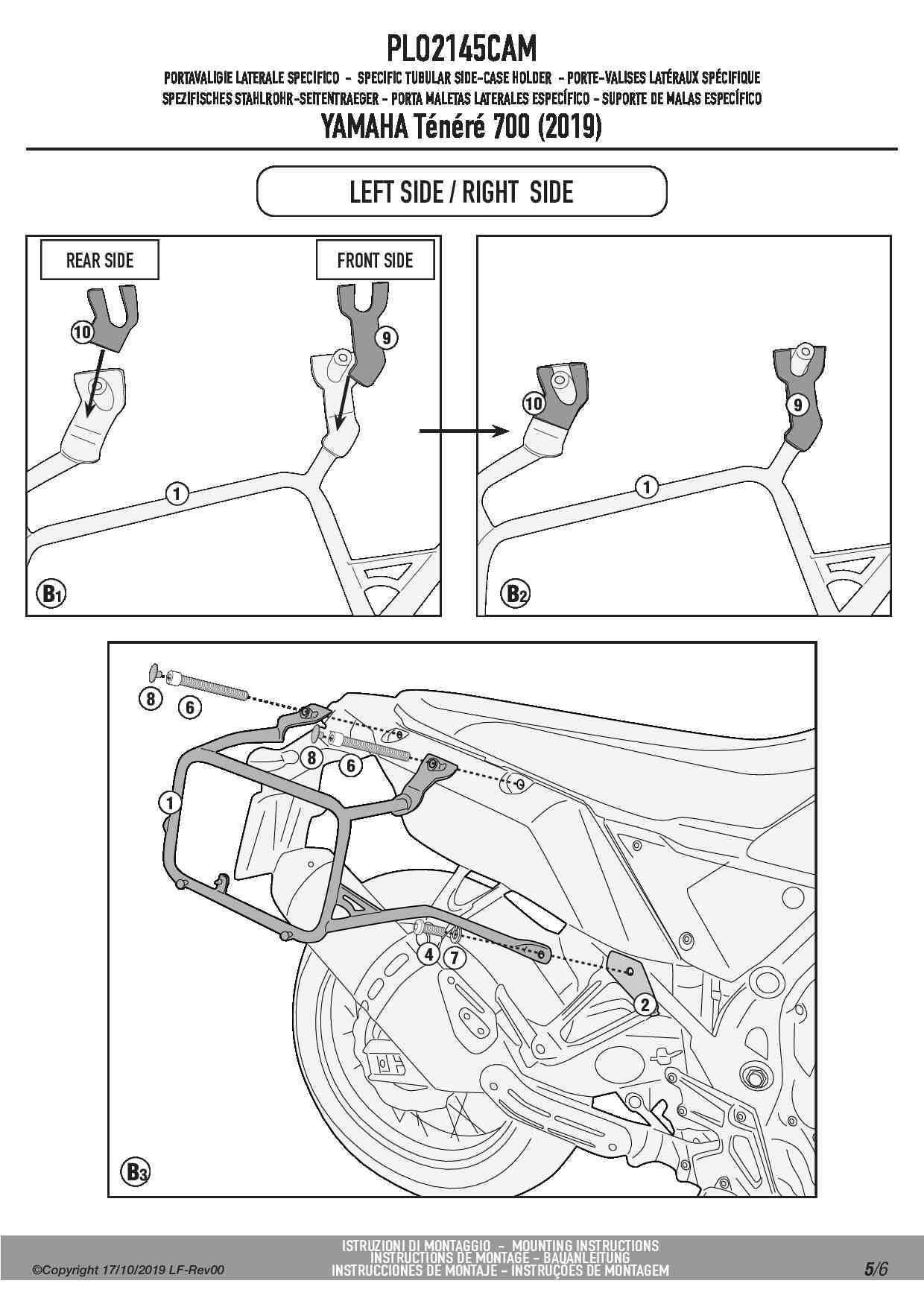 PLO2145CAM

PORTAVALIGIE LATERALE SPECIFICO - SPECIFIC TUBULAR SIDE-CASE HOLDER - PORTE-VALISES LATÉRAUX SPÉCIFIQUE SPEZIFISCHES STAHLROHR-SEITENTRAEGER - PORTA MALETAS LATERALES ESPECÍFICO - SUPORTE DE MALAS ESPECÍFICO

YAMAHA Ténéré 700 (2019)

LEFT SIDE / RIGHT SIDE

REAR SIDE

FRONT SIDE

10

9

1

B1

10

9

1

B2

8

6

8

6

1

4

7

2

B3

©Copyright 17/10/2019 LF-Rev00

ISTRUZIONI DI MONTAGGIO - MOUNTING INSTRUCTIONS
INSTRUCTIONS DE MONTAGE - BAUANLEITUNG
INSTRUCCIONES DE MONTAJE - INSTRUÇÕES DE MONTAGEM

5/6