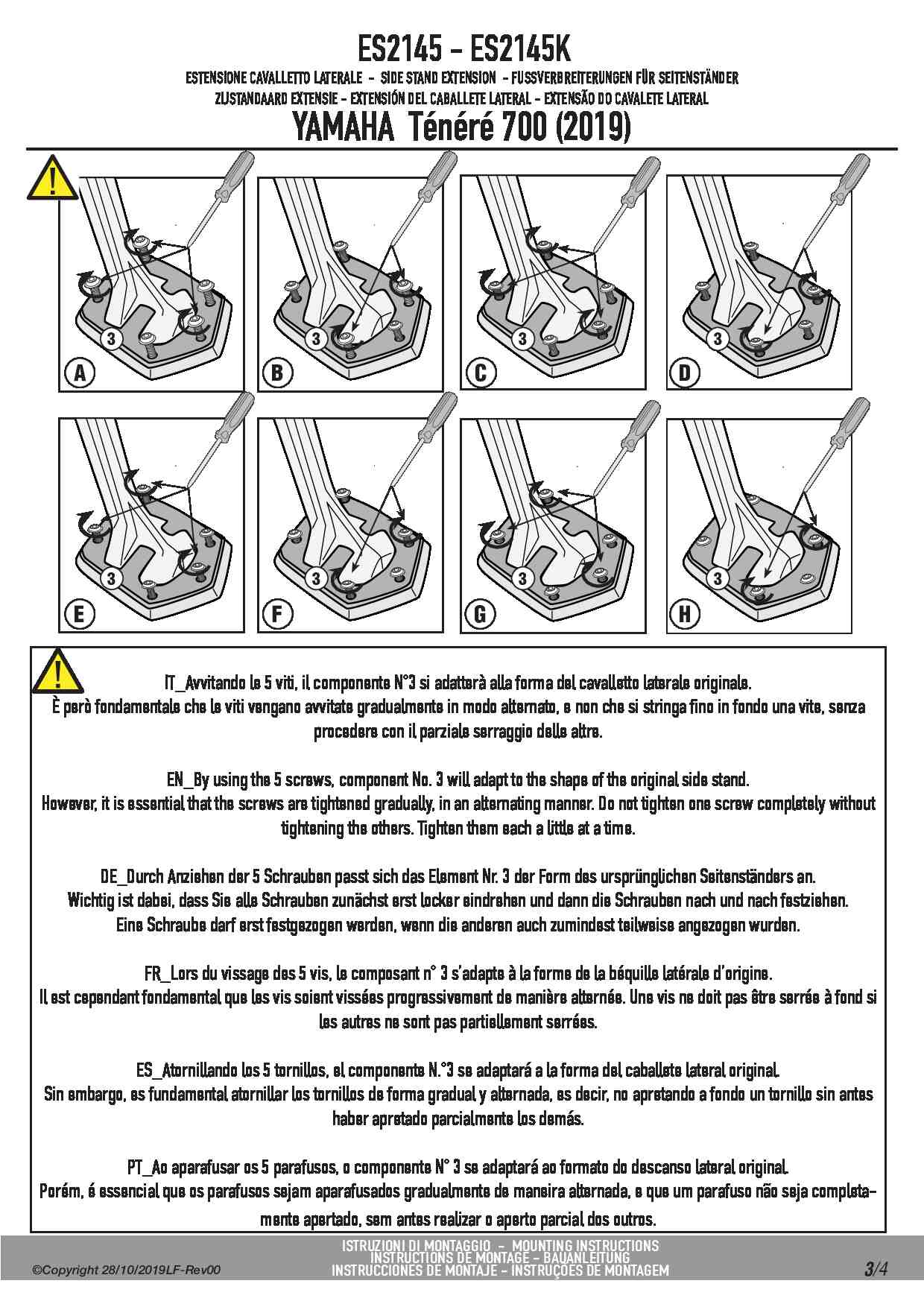 ES2145 - ES2145K
ESTENSIONE CAVALLETTO LATERALE - SIDE STAND EXTENSION - FUSSVERBREITERUNGEN FÜR SEITENSTÄNDER
ZIJSTANDAARD EXTENSIE - EXTENSIÓN DEL CABALLETE LATERAL - EXTENSÃO DO CAVALETE LATERAL
YAMAHA Ténéré 700 (2019)

3
A
3
B
3
C
3
D
3
E
3
F
3
G
3
H

IT_Avvitando le 5 viti, il componente N°3 si adatterà alla forma del cavalletto laterale originale.
È però fondamentale che le viti vengano avvitate gradualmente in modo alternato, e non che si stringa fino in fondo una vite, senza procedere con il parziale serraggio delle altre.

EN_By using the 5 screws, component No. 3 will adapt to the shape of the original side stand.
However, it is essential that the screws are tightened gradually, in an alternating manner. Do not tighten one screw completely without tightening the others. Tighten them each a little at a time.

DE_Durch Anziehen der 5 Schrauben passt sich das Element Nr. 3 der Form des ursprünglichen Seitenständers an.
Wichtig ist dabei, dass Sie alle Schrauben zunächst erst locker eindrehen und dann die Schrauben nach und nach festziehen.
Eine Schraube darf erst festgezogen werden, wenn die anderen auch zumindest teilweise angezogen wurden.

FR_Lors du vissage des 5 vis, le composant n° 3 s'adapte à la forme de la béquille latérale d'origine.
Il est cependant fondamental que les vis soient vissées progressivement de manière alternée. Une vis ne doit pas être serrée à fond si les autres ne sont pas partiellement serrées.

ES_Atornillando los 5 tornillos, el componente N.°3 se adaptará a la forma del caballete lateral original.
Sin embargo, es fundamental atornillar los tornillos de forma gradual y alternada, es decir, no apretando a fondo un tornillo sin antes haber apretado parcialmente los demás.

PT_Ao aparafusar os 5 parafusos, o componente N° 3 se adaptará ao formato do descanso lateral original.
Porém, é essencial que os parafusos sejam aparafusados gradualmente de maneira alternada, e que um parafuso não seja completamente apertado, sem antes realizar o aperto parcial dos outros.

©Copyright 28/10/2019LF-Rev00
ISTRUZIONI DI MONTAGGIO - MOUNTING INSTRUCTIONS
INSTRUCTIONS DE MONTAGE - BAUANLEITUNG
INSTRUCCIONES DE MONTAJE - INSTRUÇÕES DE MONTAGEM
3/4