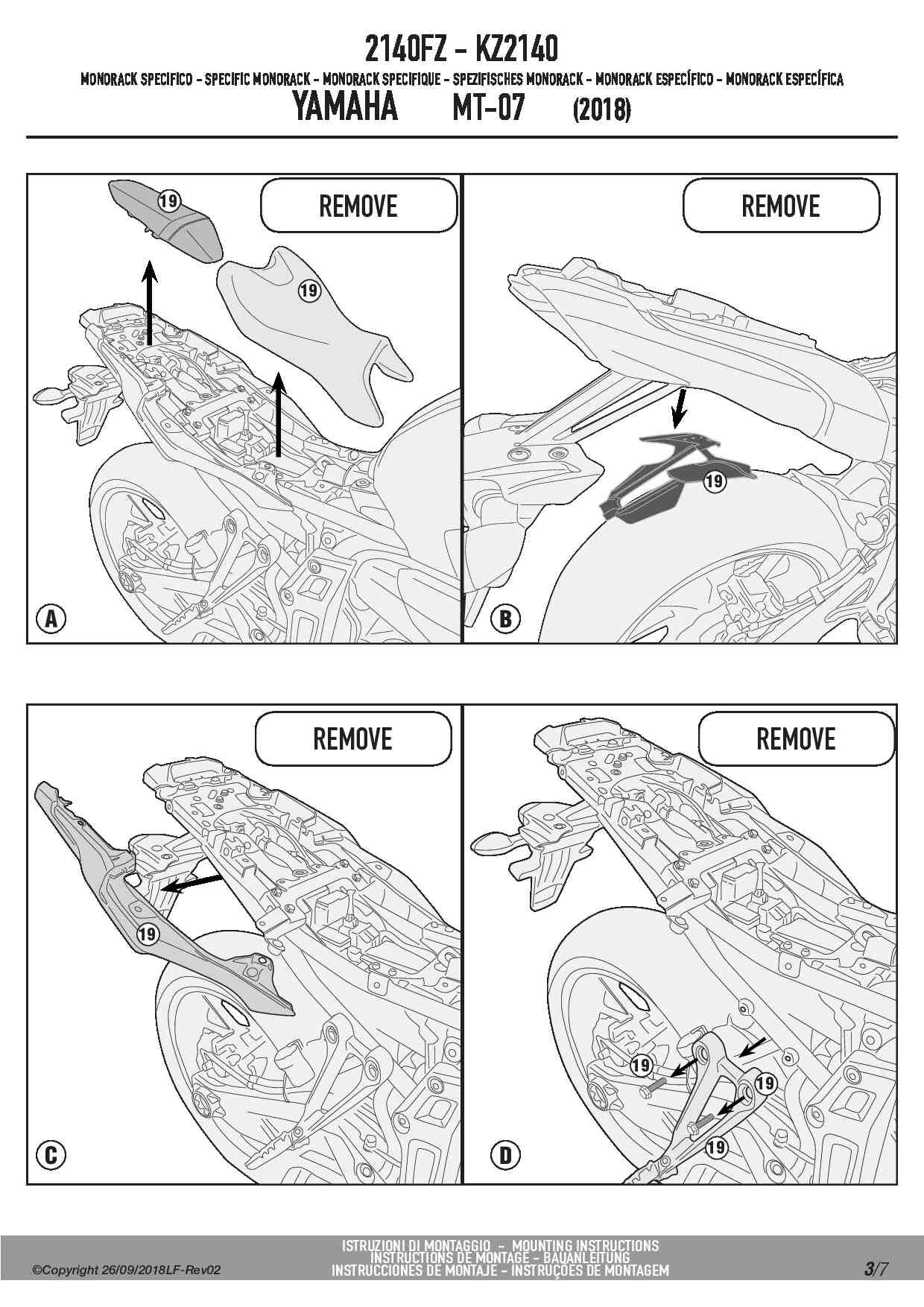 2140FZ - KZ2140
MONORACK SPECIFICO - SPECIFIC MONORACK - MONORACK SPECIFIQUE - SPEZIFISCHES MONORACK - MONORACK ESPECÍFICO - MONORACK ESPECÍFICA
YAMAHA MT-07 (2018)

19
REMOVE
19
A

REMOVE
19
B

REMOVE
19
C

REMOVE
19
19
19
D

©Copyright 26/09/2018LF-Rev02
ISTRUZIONI DI MONTAGGIO - MOUNTING INSTRUCTIONS
INSTRUCTIONS DE MONTAGE - BAUANLEITUNG
INSTRUCCIONES DE MONTAJE - INSTRUÇÕES DE MONTAGEM
3/7