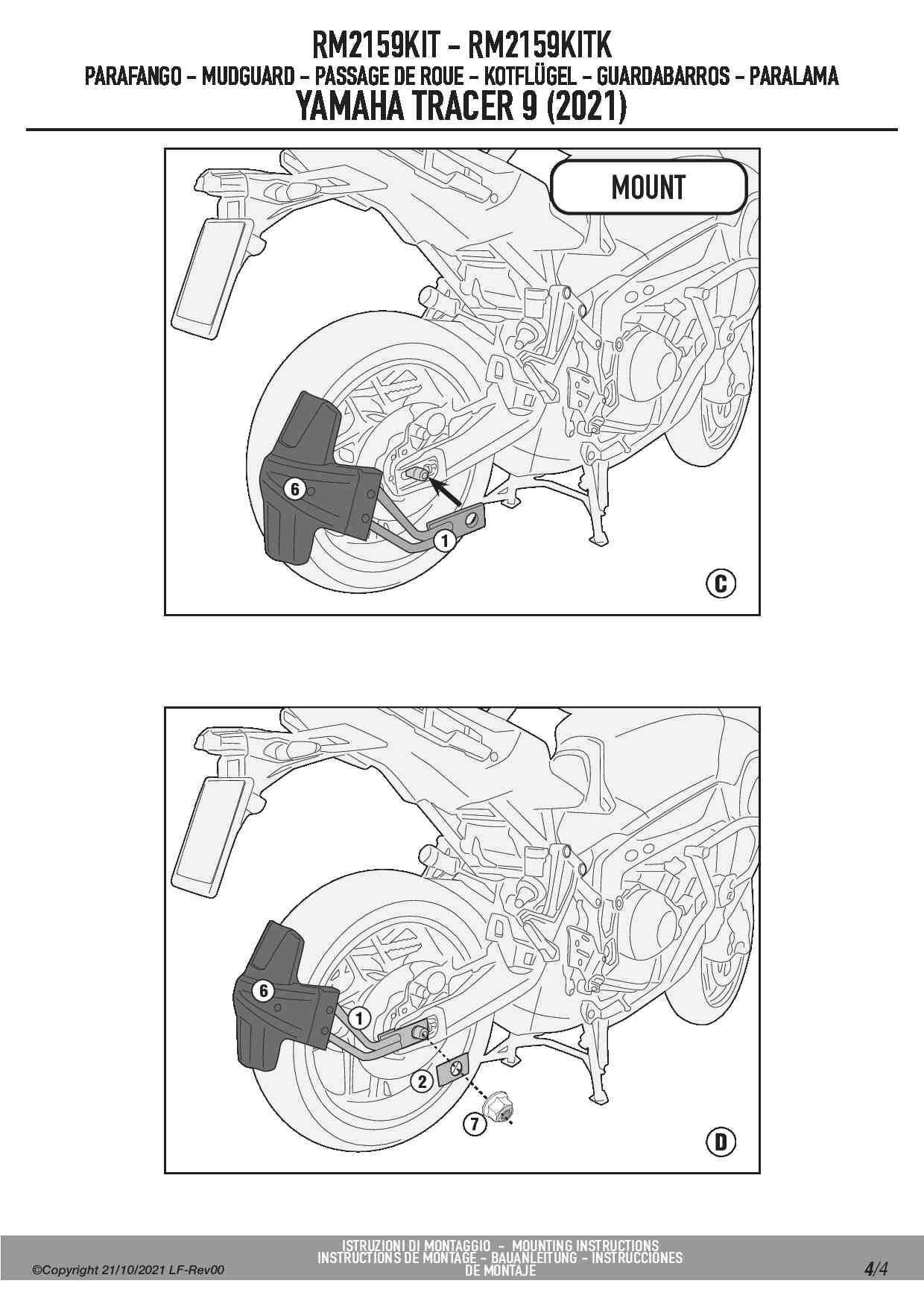 RM2159KIT - RM2159KITK

PARAFANGO - MUDGUARD - PASSAGE DE ROUE - KOTFLÜGEL - GUARDABARROS - PARALAMA

YAMAHA TRACER 9 (2021)

MOUNT

6

1

C

6

1

2

7

D

©Copyright 21/10/2021 LF-Rev00

ISTRUZIONI DI MONTAGGIO - MOUNTING INSTRUCTIONS
INSTRUCTIONS DE MONTAGE - BAUANLEITUNG - INSTRUCCIONES DE MONTAJE

4/4