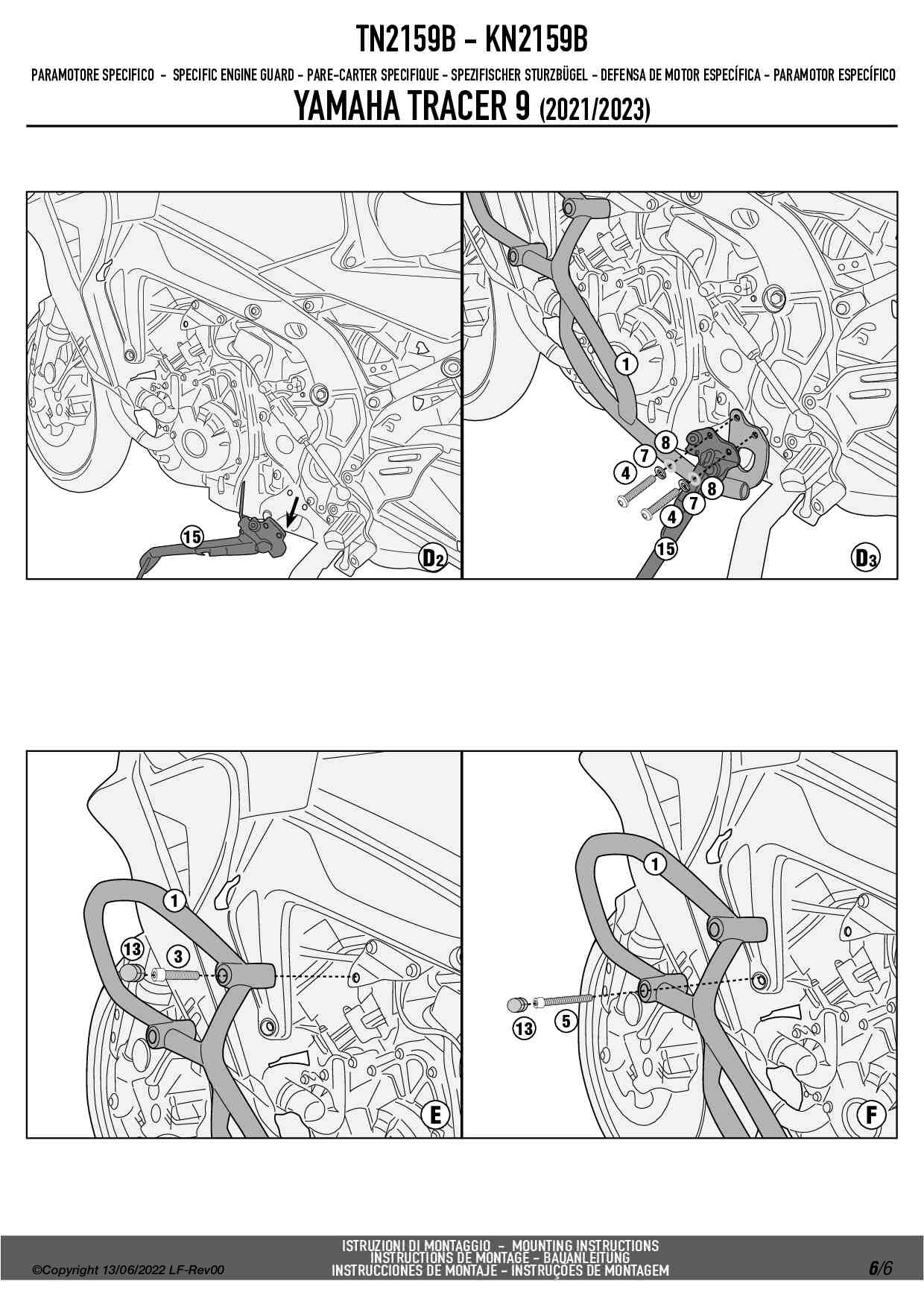 TN2159B - KN2159B

PARAMOTORE SPECIFICO - SPECIFIC ENGINE GUARD - PARE-CARTER SPECIFIQUE - SPEZIFISCHER STURZBÜGEL - DEFENSA DE MOTOR ESPECÍFICA - PARAMOTOR ESPECÍFICO

YAMAHA TRACER 9 (2021/2023)

15

D2

1
8
7
4
8
7
4
15

D3

1
13
3

E

1
13
5

F

©Copyright 13/06/2022 LF-Rev00

ISTRUZIONI DI MONTAGGIO - MOUNTING INSTRUCTIONS
INSTRUCTIONS DE MONTAGE - BAUANLEITUNG
INSTRUCCIONES DE MONTAJE - INSTRUÇÕES DE MONTAGEM

6/6