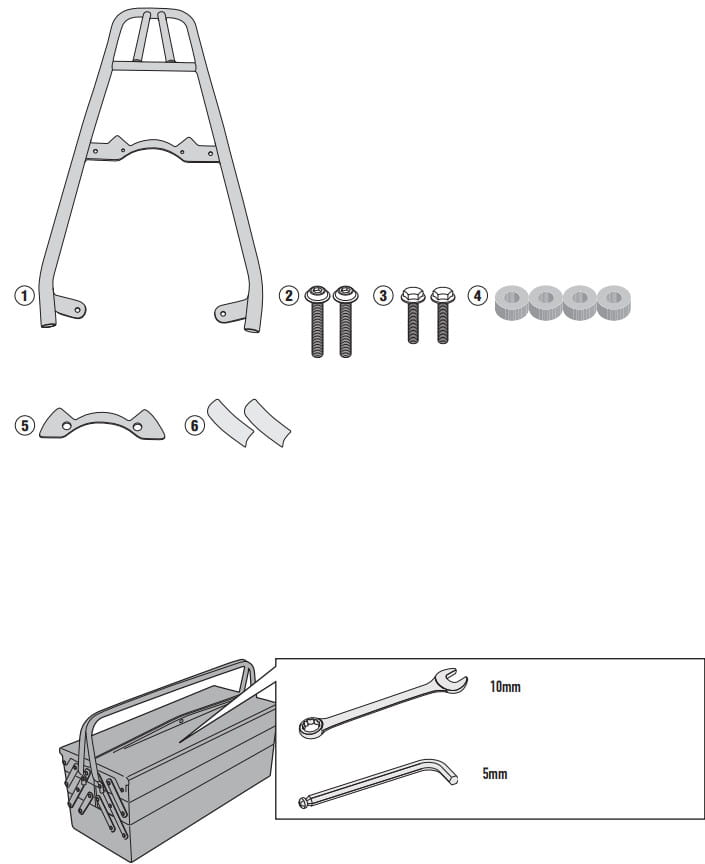 1

2

3

4

5

6

10mm

5mm