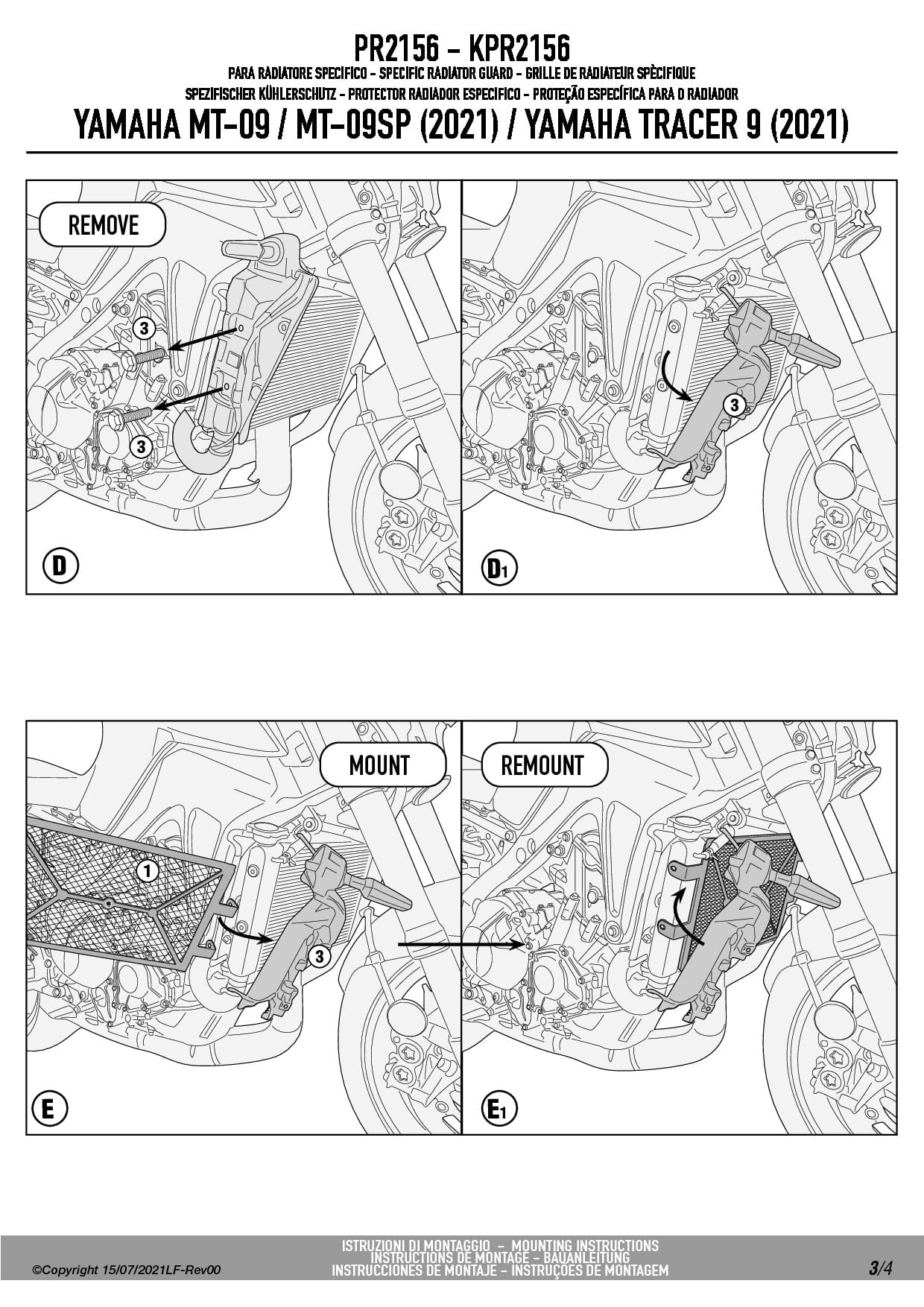 PR2156 - KPR2156
PARA RADIATORE SPECIFICO - SPECIFIC RADIATOR GUARD - GRILLE DE RADIATEUR SPÈCIFIQUE
SPEZIFISCHER KÜHLERSCHUTZ - PROTECTOR RADIADOR ESPECÍFICO - PROTEÇÃO ESPECÍFICA PARA O RADIADOR
YAMAHA MT-09 / MT-09SP (2021) / YAMAHA TRACER 9 (2021)

REMOVE
3
3
D

3
D1

MOUNT
1
3
E

REMOUNT
E1

©Copyright 15/07/2021LF-Rev00
ISTRUZIONI DI MONTAGGIO - MOUNTING INSTRUCTIONS
INSTRUCTIONS DE MONTAGE - BAUANLEITUNG
INSTRUCCIONES DE MONTAJE - INSTRUÇÕES DE MONTAGEM
3/4