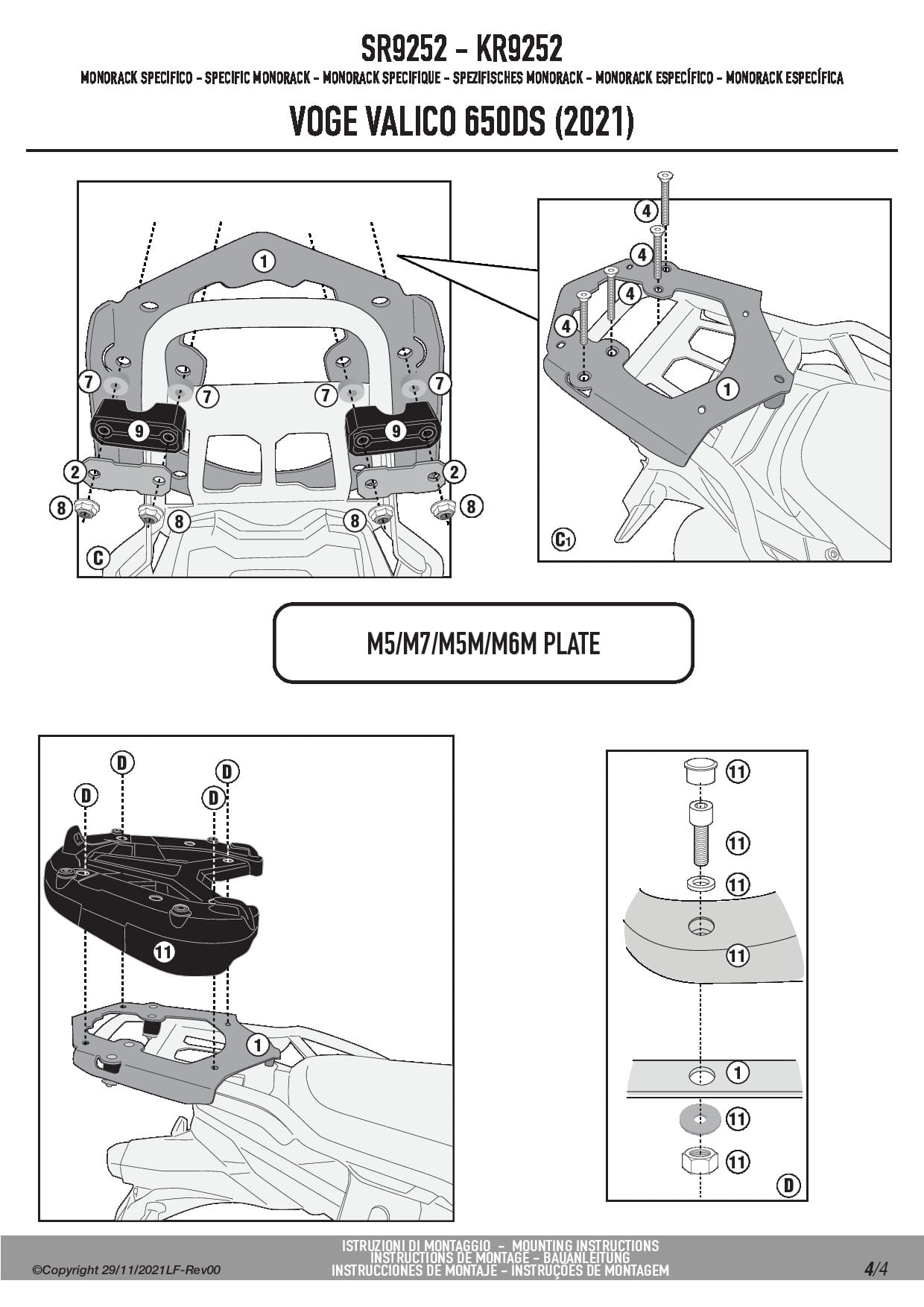 SR9252 - KR9252

MONORACK SPECIFICO - SPECIFIC MONORACK - MONORACK SPECIFIQUE - SPEZIFISCHES MONORACK - MONORACK ESPECÍFICO - MONORACK ESPECÍFICA

VOGE VALICO 650DS (2021)

1
7
7
7
7
9
9
2
2
8
8
8
8
C

4
4
4
4
1
C1

M5/M7/M5M/M6M PLATE

D
D
D
D
11
1

11
11
11
11
1
11
11
D

©Copyright 29/11/2021LF-Rev00

ISTRUZIONI DI MONTAGGIO - MOUNTING INSTRUCTIONS
INSTRUCTIONS DE MONTAGE - BAUANLEITUNG
INSTRUCCIONES DE MONTAJE - INSTRUÇÕES DE MONTAGEM

4/4