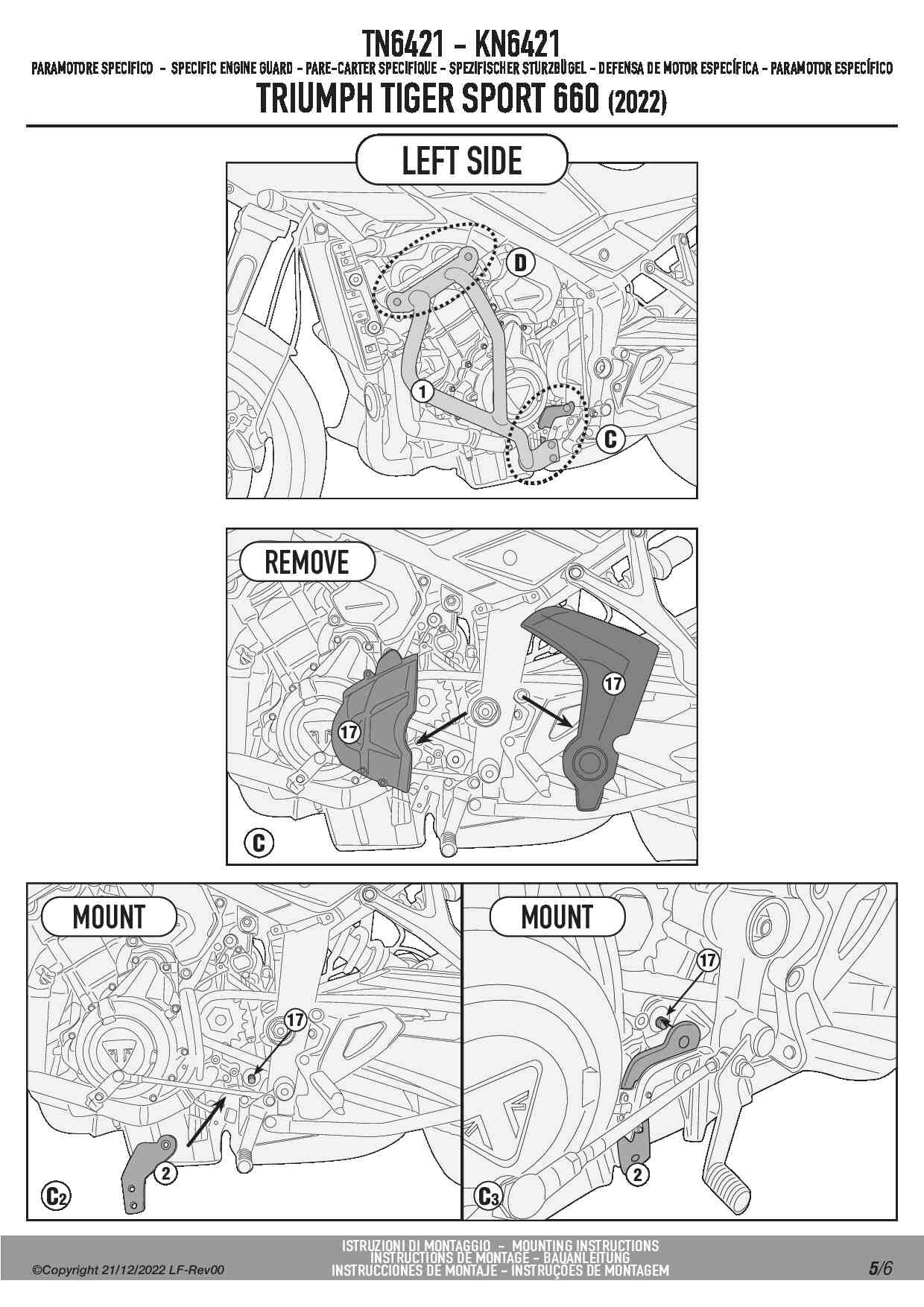 TN6421 - KN6421
PARAMOTORE SPECIFICO - SPECIFIC ENGINE GUARD - PARE-CARTER SPECIFIQUE - SPEZIFISCHER STURZBÜGEL - DEFENSA DE MOTOR ESPECÍFICA - PARAMOTOR ESPECÍFICO
TRIUMPH TIGER SPORT 660 (2022)

LEFT SIDE

D

1

C

REMOVE

17

17

C

MOUNT

17

2

C2

MOUNT

17

2

C3

©Copyright 21/12/2022 LF-Rev00

ISTRUZIONI DI MONTAGGIO - MOUNTING INSTRUCTIONS
INSTRUCTIONS DE MONTAGE - BAUANLEITUNG
INSTRUCCIONES DE MONTAJE - INSTRUÇÕES DE MONTAGEM

5/6