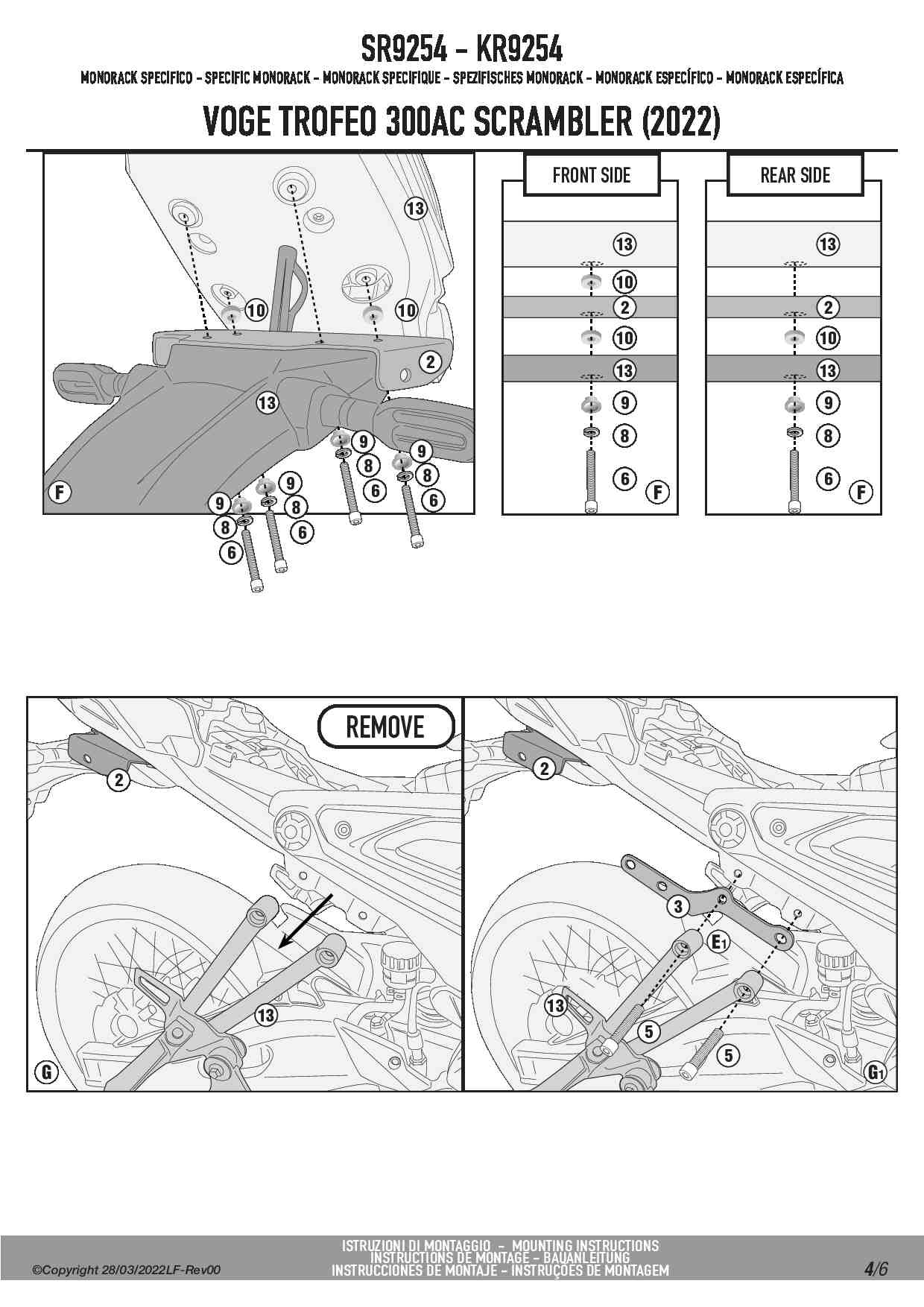 SR9254 - KR9254

MONORACK SPECIFICO - SPECIFIC MONORACK - MONORACK SPECIFIQUE - SPEZIFISCHES MONORACK - MONORACK ESPECÍFICO - MONORACK ESPECÍFICA

VOGE TROFEO 300AC SCRAMBLER (2022)

13
10
10
2
13
9
8
6
9
8
6
9
8
6
9
8
6
F

FRONT SIDE
13
10
2
10
13
9
8
6
F

REAR SIDE
13
2
10
13
9
8
6
F

REMOVE
2
13
G

2
3
E1
13
5
5
G1

©Copyright 28/03/2022LF-Rev00

ISTRUZIONI DI MONTAGGIO - MOUNTING INSTRUCTIONS
INSTRUCTIONS DE MONTAGE - BAUANLEITUNG
INSTRUCCIONES DE MONTAJE - INSTRUÇÕES DE MONTAGEM

4/6