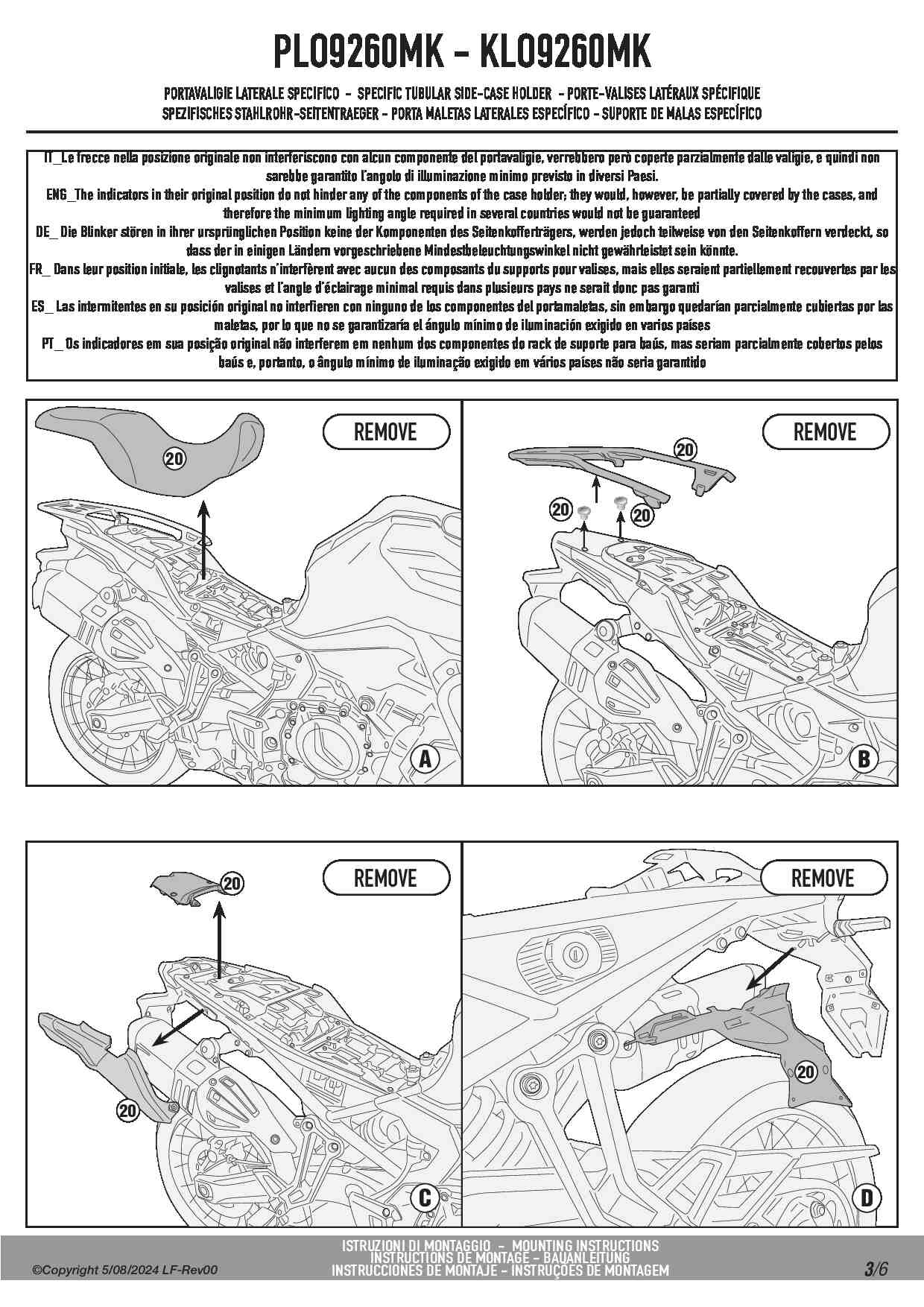 PLO9260MK - KLO9260MK

PORTAVALIGIE LATERALE SPECIFICO - SPECIFIC TUBULAR SIDE-CASE HOLDER - PORTE-VALISES LATÉRAUX SPÉCIFIQUE
SPEZIFISCHES STAHLROHR-SEITENTRAEGER - PORTA MALETAS LATERALES ESPECÍFICO - SUPORTE DE MALAS ESPECÍFICO

IT_Le frecce nella posizione originale non interferiscono con alcun componente del portavaligie, verrebbero però coperte parzialmente dalle valigie, e quindi non sarebbe garantito l'angolo di illuminazione minimo previsto in diversi Paesi.
ENG_The indicators in their original position do not hinder any of the components of the case holder; they would, however, be partially covered by the cases, and therefore the minimum lighting angle required in several countries would not be guaranteed
DE_ Die Blinker stören in ihrer ursprünglichen Position keine der Komponenten des Seitenkofferträgers, werden jedoch teilweise von den Seitenkoffern verdeckt, so dass der in einigen Ländern vorgeschriebene Mindestbeleuchtungswinkel nicht gewährleistet sein könnte.
FR_ Dans leur position initiale, les clignotants n'interfèrent avec aucun des composants du supports pour valises, mais elles seraient partiellement recouvertes par les valises et l'angle d'éclairage minimal requis dans plusieurs pays ne serait donc pas garanti
ES_ Las intermitentes en su posición original no interfieren con ninguno de los componentes del portamaletas, sin embargo quedarían parcialmente cubiertas por las maletas, por lo que no se garantizaría el ángulo mínimo de iluminación exigido en varios países
PT_ Os indicadores em sua posição original não interferem em nenhum dos componentes do rack de suporte para baús, mas seriam parcialmente cobertos pelos baús e, portanto, o ângulo mínimo de iluminação exigido em vários países não seria garantido

REMOVE
20
A

REMOVE
20
20
20
B

REMOVE
20
20
C

REMOVE
20
D

©Copyright 5/08/2024 LF-Rev00
ISTRUZIONI DI MONTAGGIO - MOUNTING INSTRUCTIONS
INSTRUCTIONS DE MONTAGE - BAUANLEITUNG
INSTRUCCIONES DE MONTAJE - INSTRUÇÕES DE MONTAGEM
3/6