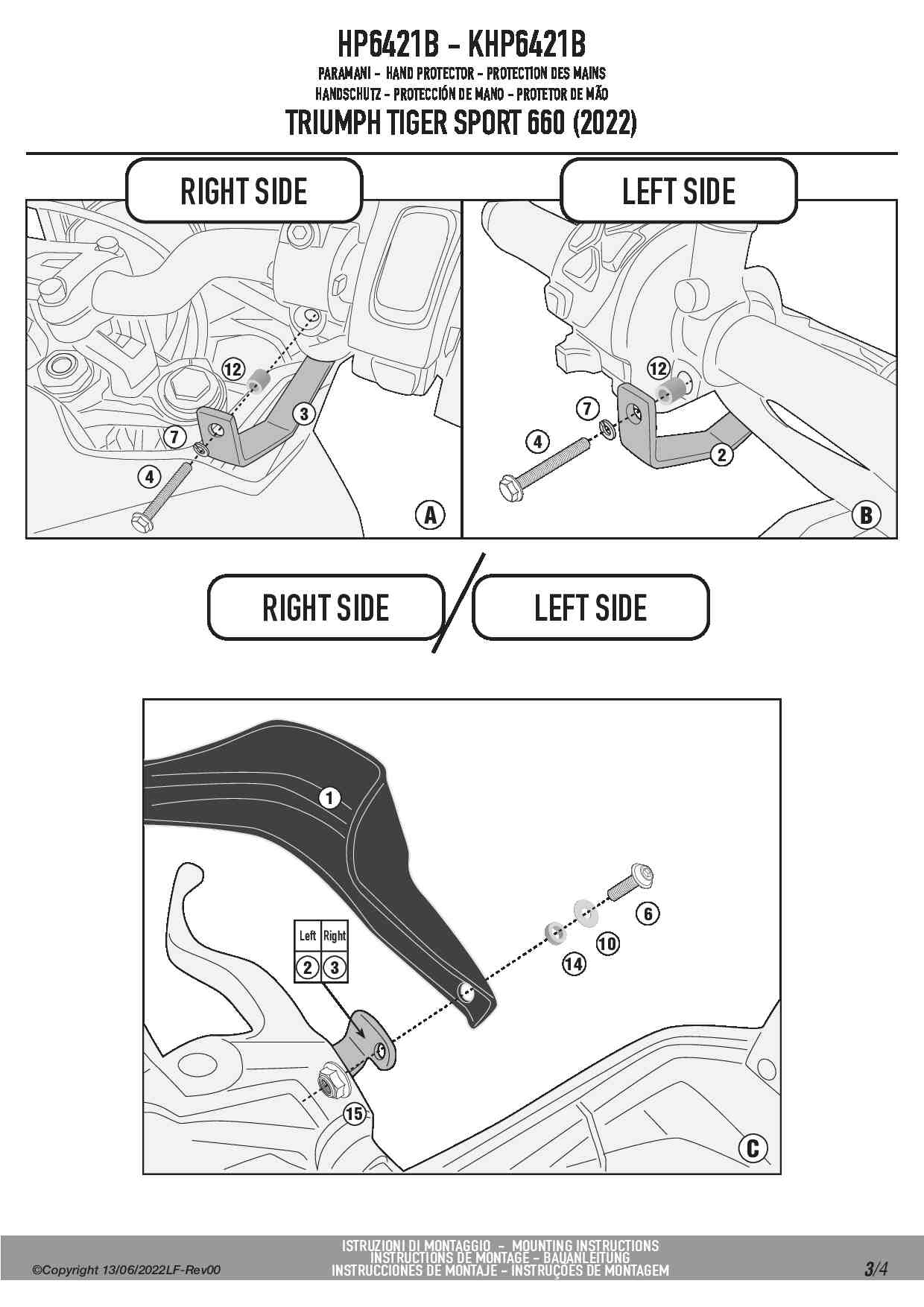 HP6421B - KHP6421B
PARAMANI - HAND PROTECTOR - PROTECTION DES MAINS
HANDSCHUTZ - PROTECCIÓN DE MANO - PROTETOR DE MÃO
TRIUMPH TIGER SPORT 660 (2022)

RIGHT SIDE

12
3
7
4
A

LEFT SIDE

12
7
4
2
B

RIGHT SIDE

LEFT SIDE

1
6
10
14

| Left | Right |
|---|---|
| 2 | 3 |

15
C

©Copyright 13/06/2022LF-Rev00

ISTRUZIONI DI MONTAGGIO - MOUNTING INSTRUCTIONS
INSTRUCTIONS DE MONTAGE - BAUANLEITUNG
INSTRUCCIONES DE MONTAJE - INSTRUÇÕES DE MONTAGEM

3/4