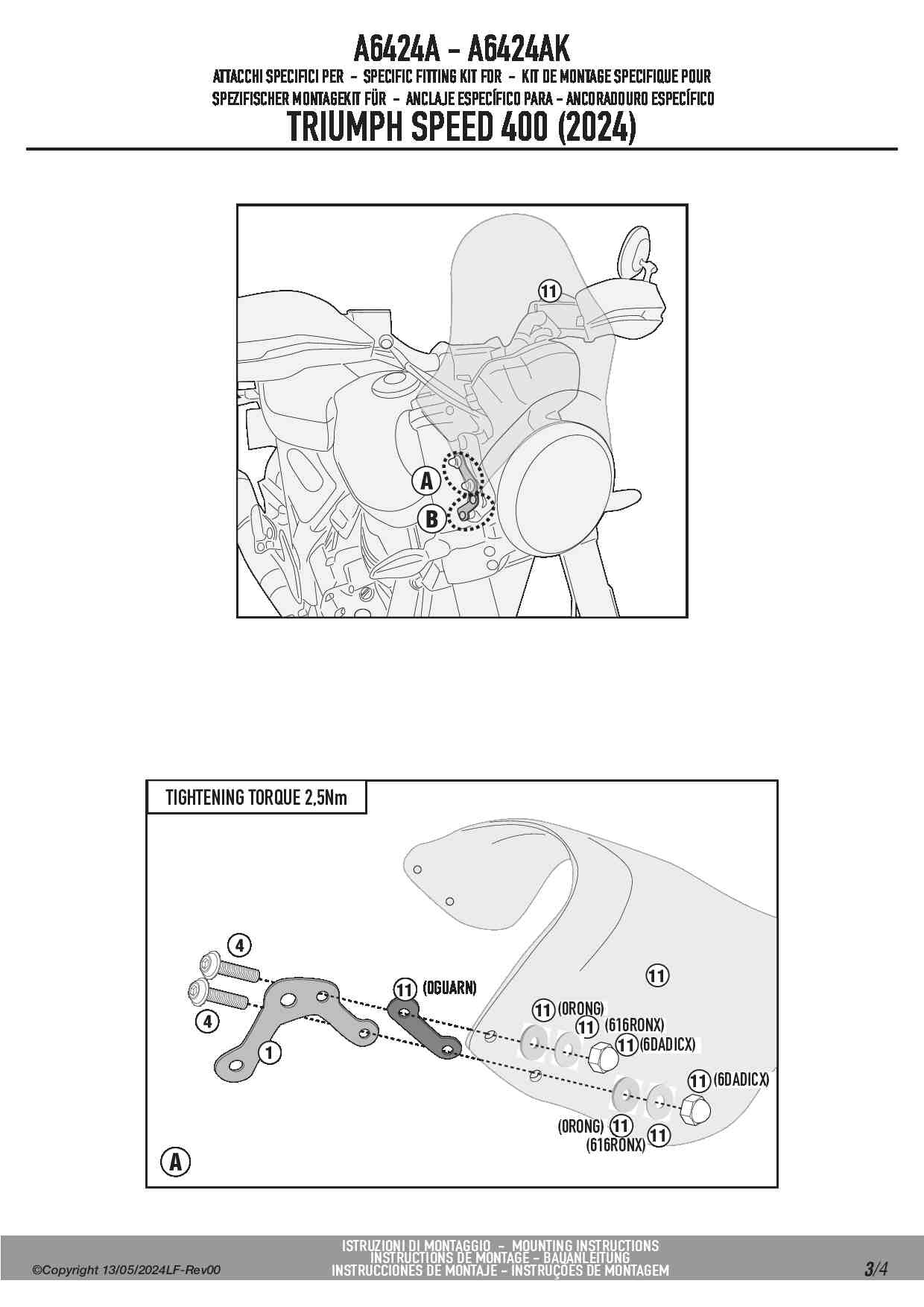 A6424A - A6424AK
ATTACCHI SPECIFICI PER - SPECIFIC FITTING KIT FOR - KIT DE MONTAGE SPECIFIQUE POUR
SPEZIFISCHER MONTAGEKIT FÜR - ANCLAJE ESPECÍFICO PARA - ANCORADOURO ESPECÍFICO
TRIUMPH SPEED 400 (2024)

11
A
B

TIGHTENING TORQUE 2,5Nm

4
4
1
11 (OGUARN)
11
11 (ORONG)
11 (616RONX)
11 (6DADICX)
11 (6DADICX)
(ORONG) 11
(616RONX) 11
A

©Copyright 13/05/2024LF-Rev00
ISTRUZIONI DI MONTAGGIO - MOUNTING INSTRUCTIONS
INSTRUCTIONS DE MONTAGE - BAUANLEITUNG
INSTRUCCIONES DE MONTAJE - INSTRUÇÕES DE MONTAGEM
3/4