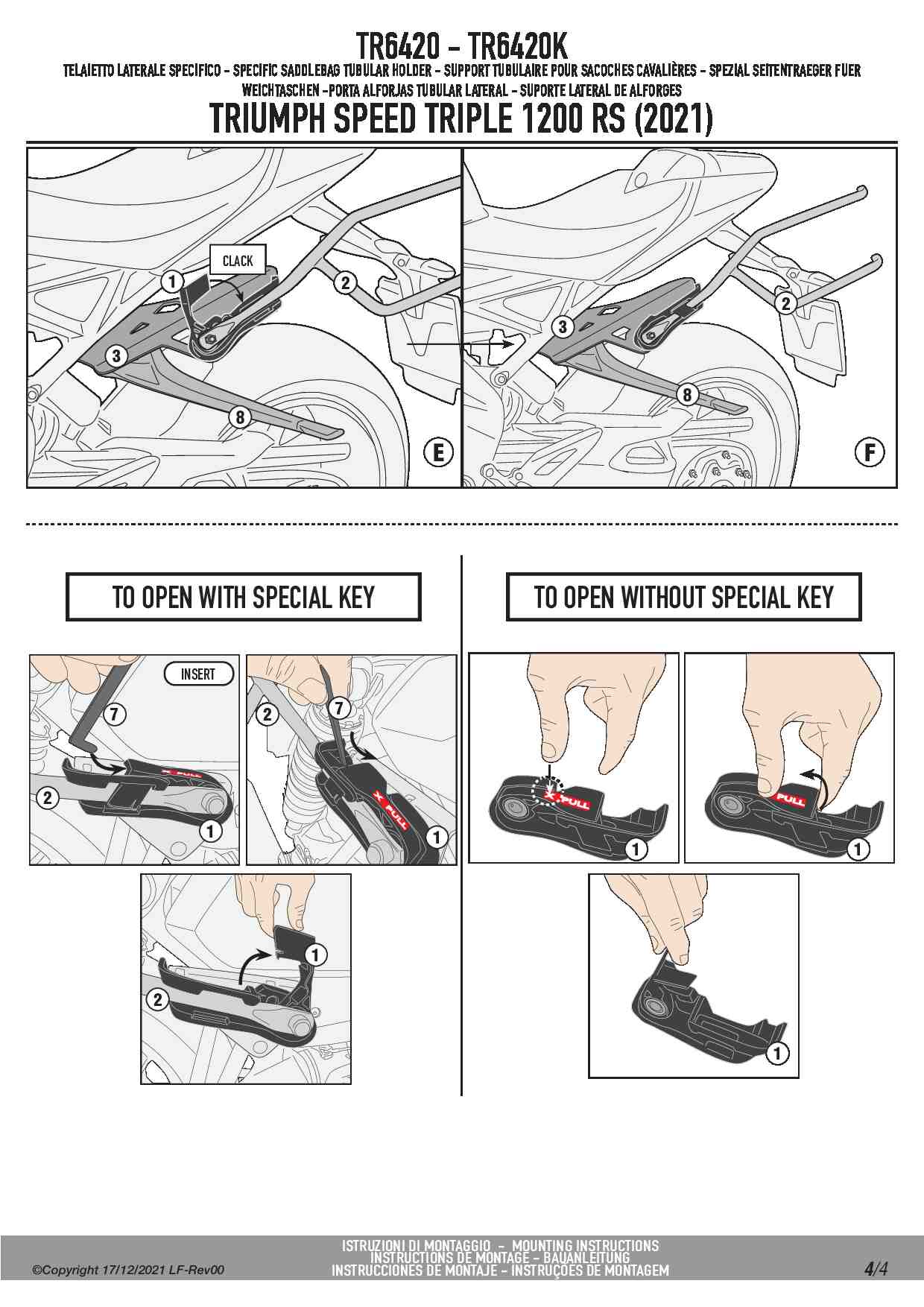 TR6420 - TR6420K

TELAIETTO LATERALE SPECIFICO - SPECIFIC SADDLEBAG TUBULAR HOLDER - SUPPORT TUBULAIRE POUR SACOCHES CAVALIÈRES - SPEZIAL SEITENTRAEGER FUER WEICHTASCHEN -PORTA ALFORJAS TUBULAR LATERAL - SUPORTE LATERAL DE ALFORGES

TRIUMPH SPEED TRIPLE 1200 RS (2021)

CLACK
1
2
3
8
E

3
2
8
F

TO OPEN WITH SPECIAL KEY

INSERT
7
2
1
X PULL

2
7
1
X PULL

1
2

TO OPEN WITHOUT SPECIAL KEY

X PULL
1

PULL
1

1

©Copyright 17/12/2021 LF-Rev00

ISTRUZIONI DI MONTAGGIO - MOUNTING INSTRUCTIONS
INSTRUCTIONS DE MONTAGE - BAUANLEITUNG
INSTRUCCIONES DE MONTAJE - INSTRUÇÕES DE MONTAGEM

4/4