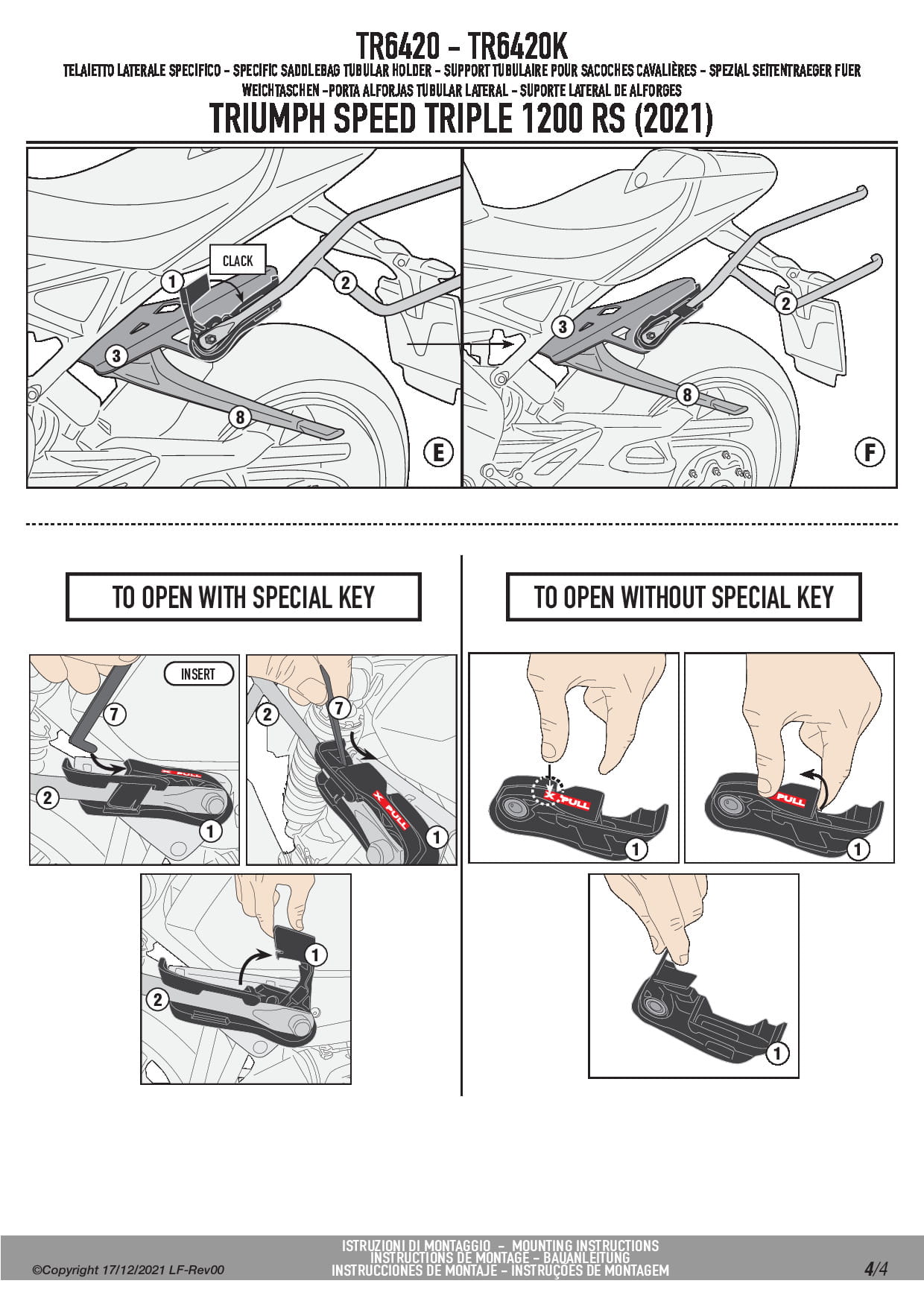 TR6420 - TR6420K

TELAIETTO LATERALE SPECIFICO - SPECIFIC SADDLEBAG TUBULAR HOLDER - SUPPORT TUBULAIRE POUR SACOCHES CAVALIÈRES - SPEZIAL SEITENTRAEGER FUER WEICHTASCHEN -PORTA ALFORJAS TUBULAR LATERAL - SUPORTE LATERAL DE ALFORGES

TRIUMPH SPEED TRIPLE 1200 RS (2021)

CLACK
1
2
3
8
E

3
2
8
F

TO OPEN WITH SPECIAL KEY

INSERT
7
2
X PULL
1

2
7
X PULL
1

1
2

TO OPEN WITHOUT SPECIAL KEY

X PULL
1

PULL
1

1

©Copyright 17/12/2021 LF-Rev00

ISTRUZIONI DI MONTAGGIO - MOUNTING INSTRUCTIONS
INSTRUCTIONS DE MONTAGE - BAUANLEITUNG
INSTRUCCIONES DE MONTAJE - INSTRUÇÕES DE MONTAGEM

4/4