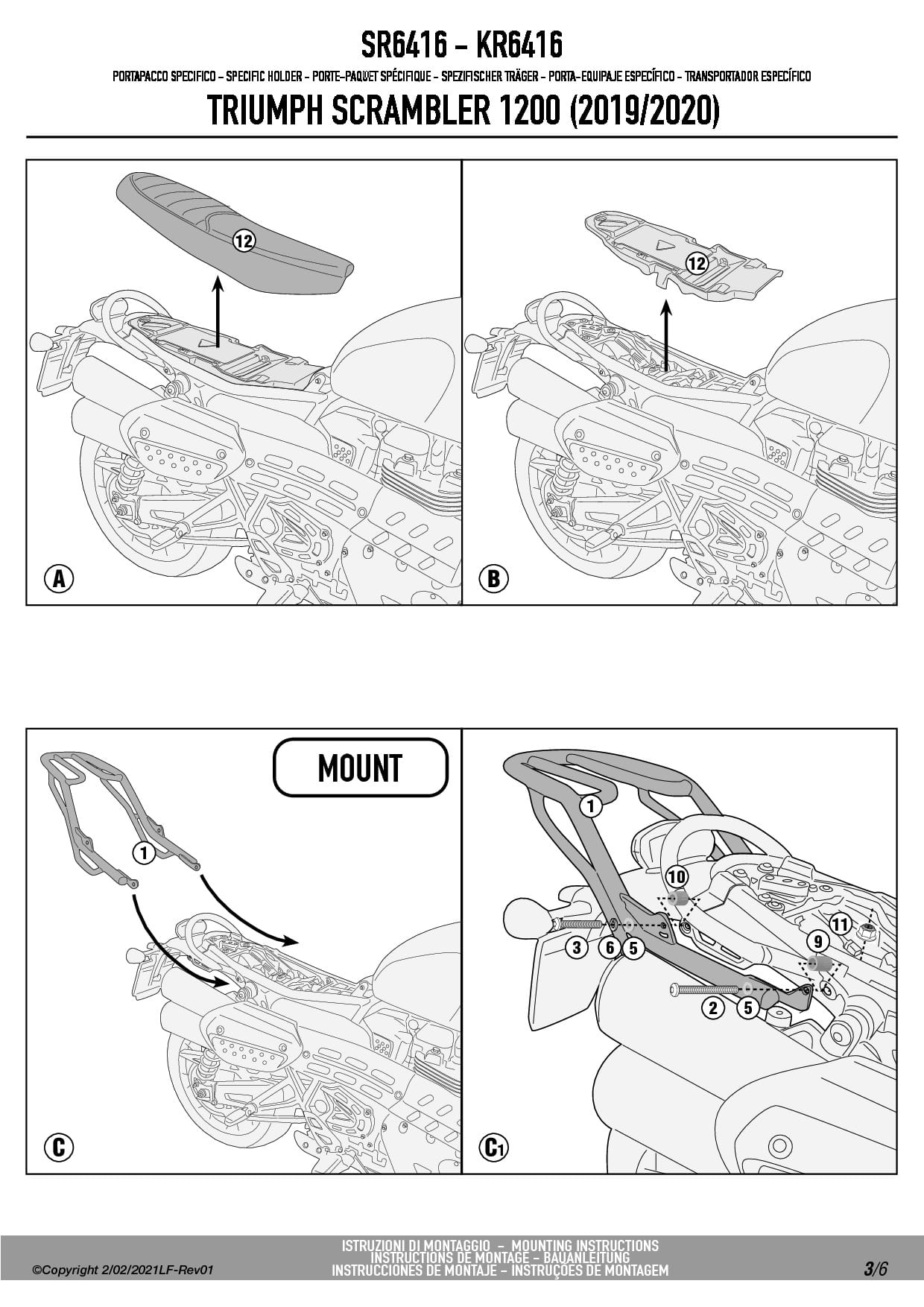 SR6416 - KR6416

PORTAPACCO SPECIFICO - SPECIFIC HOLDER - PORTE-PAQUET SPÉCIFIQUE - SPEZIFISCHER TRÄGER - PORTA-EQUIPAJE ESPECÍFICO - TRANSPORTADOR ESPECÍFICO

TRIUMPH SCRAMBLER 1200 (2019/2020)

12

A

12

B

MOUNT

1

C

1

10

11

9

3 6 5

2 5

C1

©Copyright 2/02/2021LF-Rev01

ISTRUZIONI DI MONTAGGIO - MOUNTING INSTRUCTIONS
INSTRUCTIONS DE MONTAGE - BAUANLEITUNG
INSTRUCCIONES DE MONTAJE - INSTRUÇÕES DE MONTAGEM

3/6