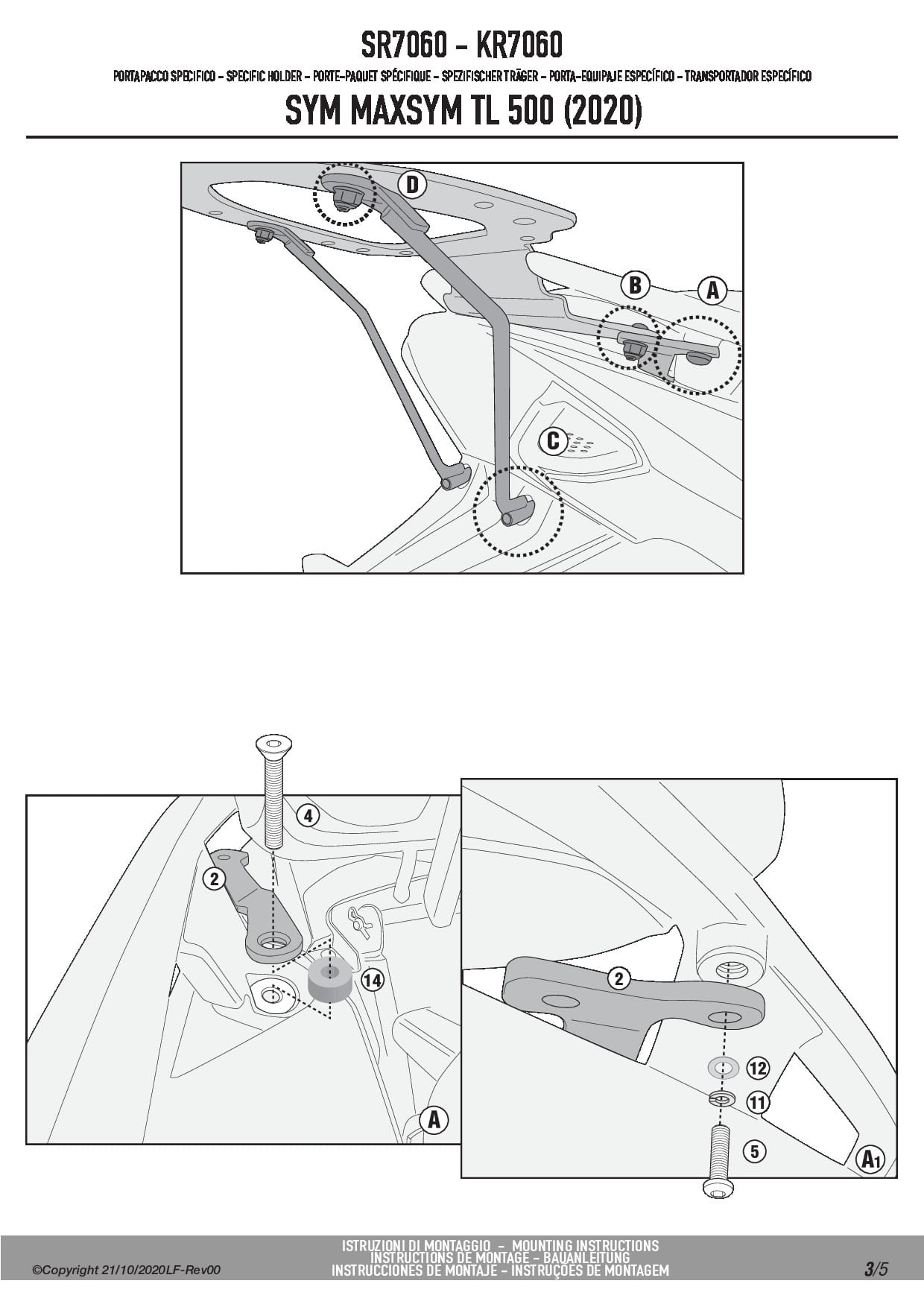 SR7060 - KR7060

PORTAPACCO SPECIFICO - SPECIFIC HOLDER - PORTE-PAQUET SPÉCIFIQUE - SPEZIFISCHER TRÄGER - PORTA-EQUIPAJE ESPECÍFICO - TRANSPORTADOR ESPECÍFICO

SYM MAXSYM TL 500 (2020)

D

B

A

C

4

2

14

A

2

12

11

5

A1

©Copyright 21/10/2020LF-Rev00

ISTRUZIONI DI MONTAGGIO - MOUNTING INSTRUCTIONS
INSTRUCTIONS DE MONTAGE - BAUANLEITUNG
INSTRUCCIONES DE MONTAJE - INSTRUÇÕES DE MONTAGEM

3/5