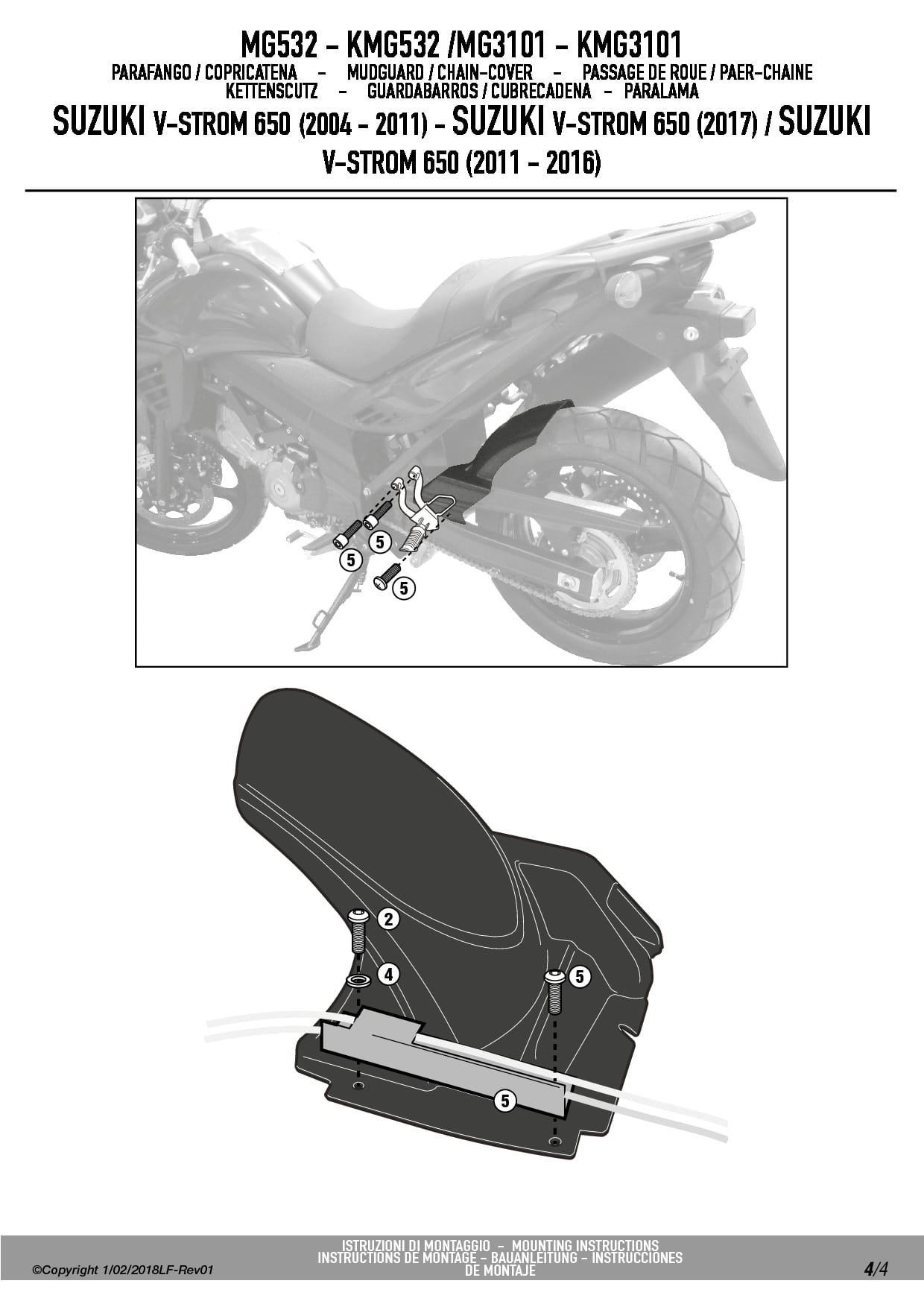 MG532 - KMG532 /MG3101 - KMG3101
PARAFANGO / COPRICATENA - MUDGUARD / CHAIN-COVER - PASSAGE DE ROUE / PAER-CHAINE
KETTENSCUTZ - GUARDABARROS / CUBRECADENA - PARALAMA

SUZUKI V-STROM 650 (2004 - 2011) - SUZUKI V-STROM 650 (2017) / SUZUKI V-STROM 650 (2011 - 2016)

5
5
5

2
4
5
5

©Copyright 1/02/2018LF-Rev01

ISTRUZIONI DI MONTAGGIO - MOUNTING INSTRUCTIONS
INSTRUCTIONS DE MONTAGE - BAUANLEITUNG - INSTRUCCIONES DE MONTAJE

4/4