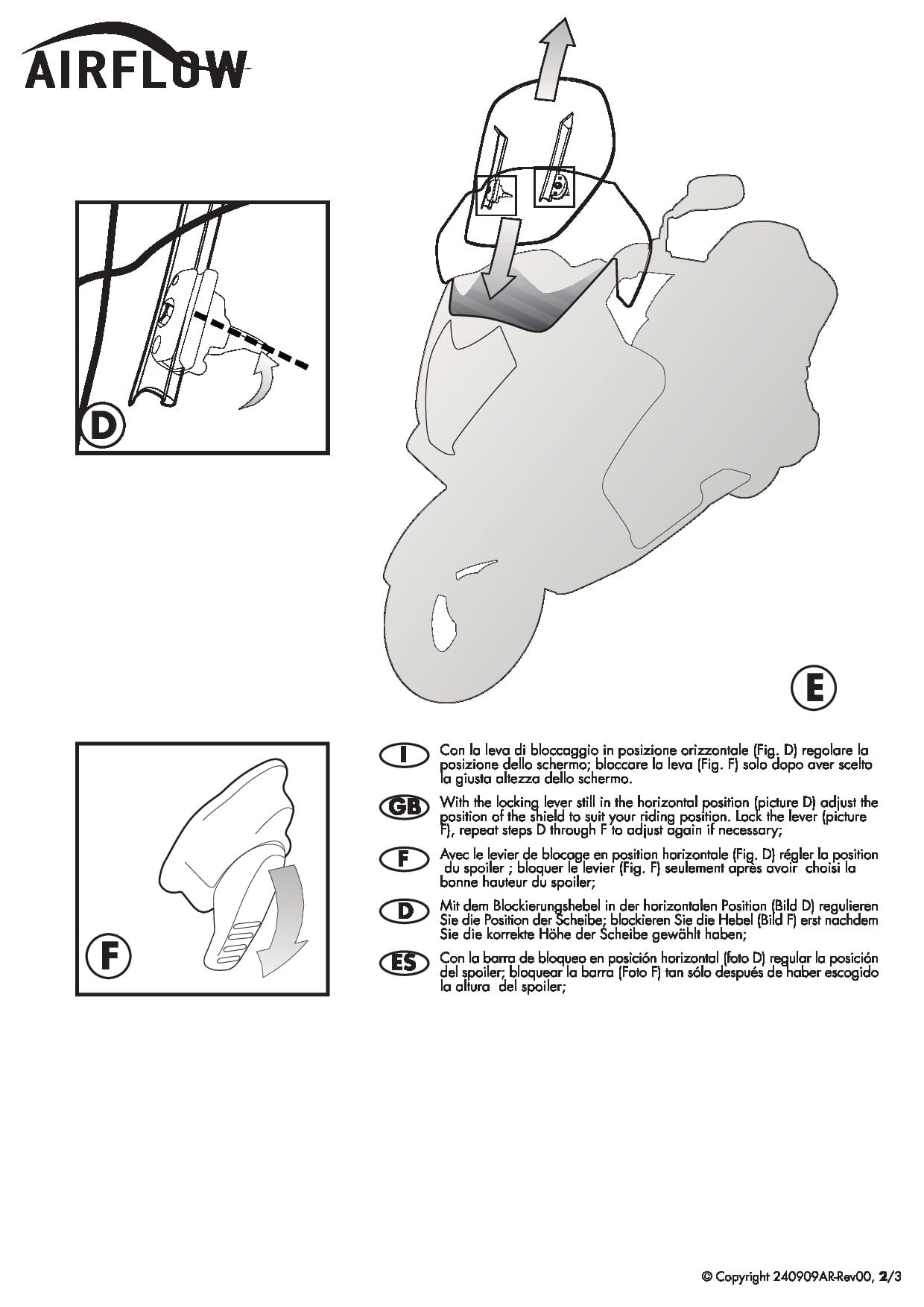 AIRFLOW

D

E

F

I Con la leva di bloccaggio in posizione orizzontale (Fig. D) regolare la posizione dello schermo; bloccare la leva (Fig. F) solo dopo aver scelto la giusta altezza dello schermo.

GB With the locking lever still in the horizontal position (picture D) adjust the position of the shield to suit your riding position. Lock the lever (picture F), repeat steps D through F to adjust again if necessary;

F Avec le levier de blocage en position horizontale (Fig. D) régler la position du spoiler ; bloquer le levier (Fig. F) seulement après avoir choisi la bonne hauteur du spoiler;

D Mit dem Blockierungshebel in der horizontalen Position (Bild D) regulieren Sie die Position der Scheibe; blockieren Sie die Hebel (Bild F) erst nachdem Sie die korrekte Höhe der Scheibe gewählt haben;

ES Con la barra de bloqueo en posición horizontal (foto D) regular la posición del spoiler; bloquear la barra (Foto F) tan sólo después de haber escogido la altura del spoiler;

© Copyright 240909AR-Rev00, 2/3