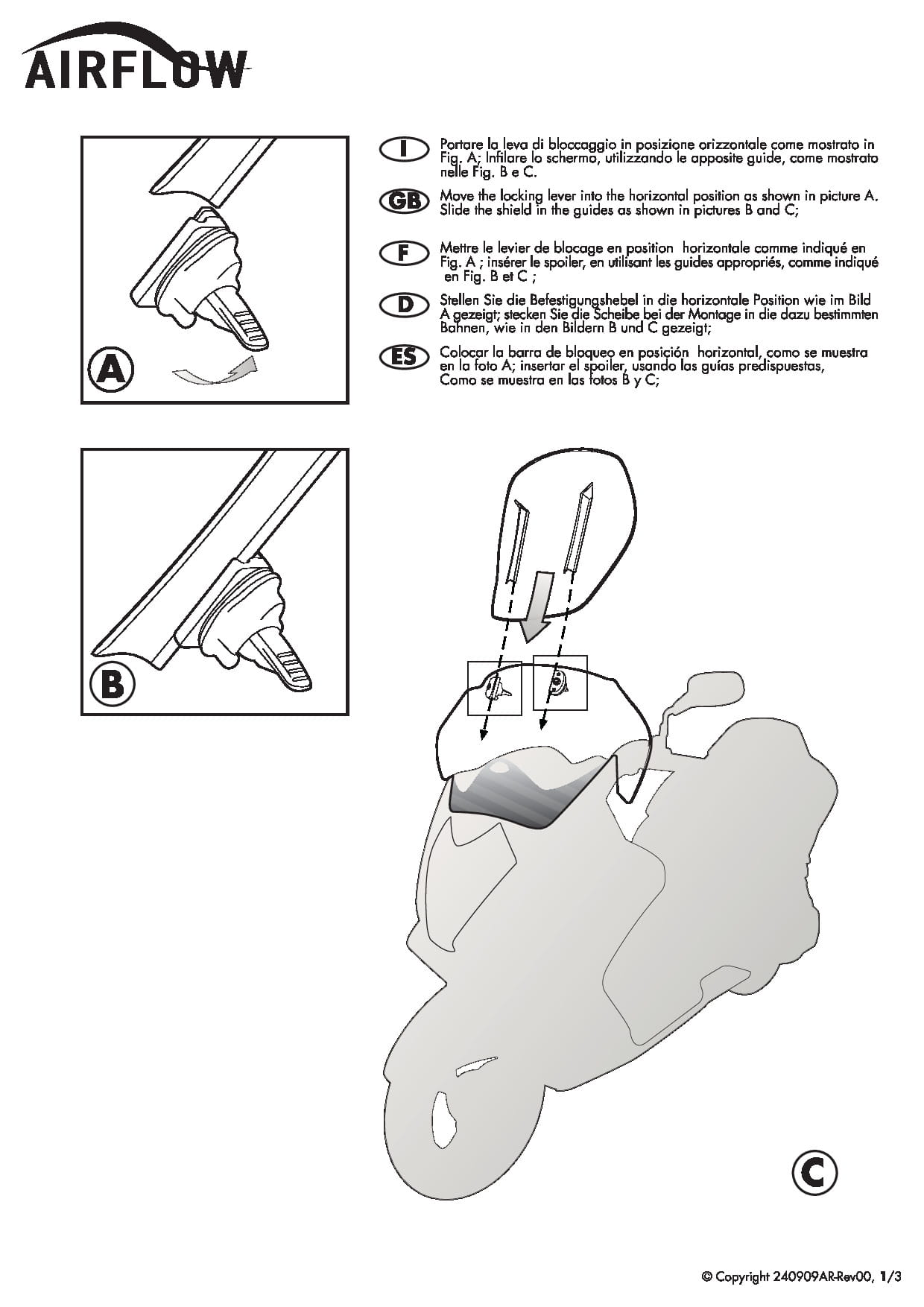 AIRFLOW

A

I Portare la leva di bloccaggio in posizione orizzontale come mostrato in Fig. A; Infilare lo schermo, utilizzando le apposite guide, come mostrato nelle Fig. B e C.

GB Move the locking lever into the horizontal position as shown in picture A. Slide the shield in the guides as shown in pictures B and C;

F Mettre le levier de blocage en position horizontale comme indiqué en Fig. A ; insérer le spoiler, en utilisant les guides appropriés, comme indiqué en Fig. B et C ;

D Stellen Sie die Befestigungshebel in die horizontale Position wie im Bild A gezeigt; stecken Sie die Scheibe bei der Montage in die dazu bestimmten Bahnen, wie in den Bildern B und C gezeigt;

ES Colocar la barra de bloqueo en posición horizontal, como se muestra en la foto A; insertar el spoiler, usando las guías predispuestas, Como se muestra en las fotos B y C;

B

C

© Copyright 240909AR-Rev00, 1/3