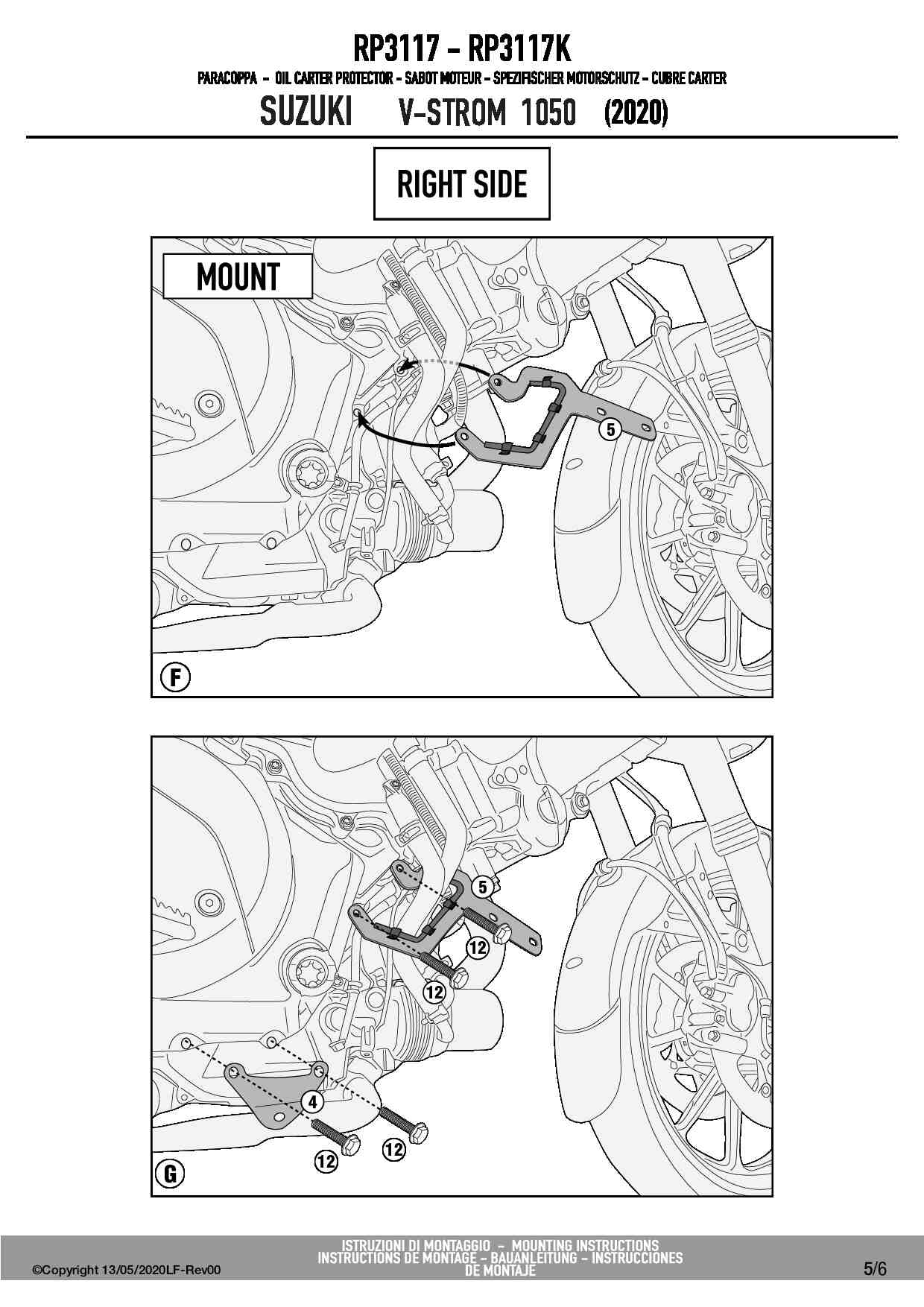 RP3117 - RP3117K

PARACOPPA - OIL CARTER PROTECTOR - SABOT MOTEUR - SPEZIFISCHER MOTORSCHUTZ - CUBRE CARTER

SUZUKI V-STROM 1050 (2020)

RIGHT SIDE

MOUNT

5

F

5

12

12

4

12

12

G

ISTRUZIONI DI MONTAGGIO - MOUNTING INSTRUCTIONS
INSTRUCTIONS DE MONTAGE - BAUANLEITUNG - INSTRUCCIONES DE MONTAJE

©Copyright 13/05/2020LF-Rev00

5/6