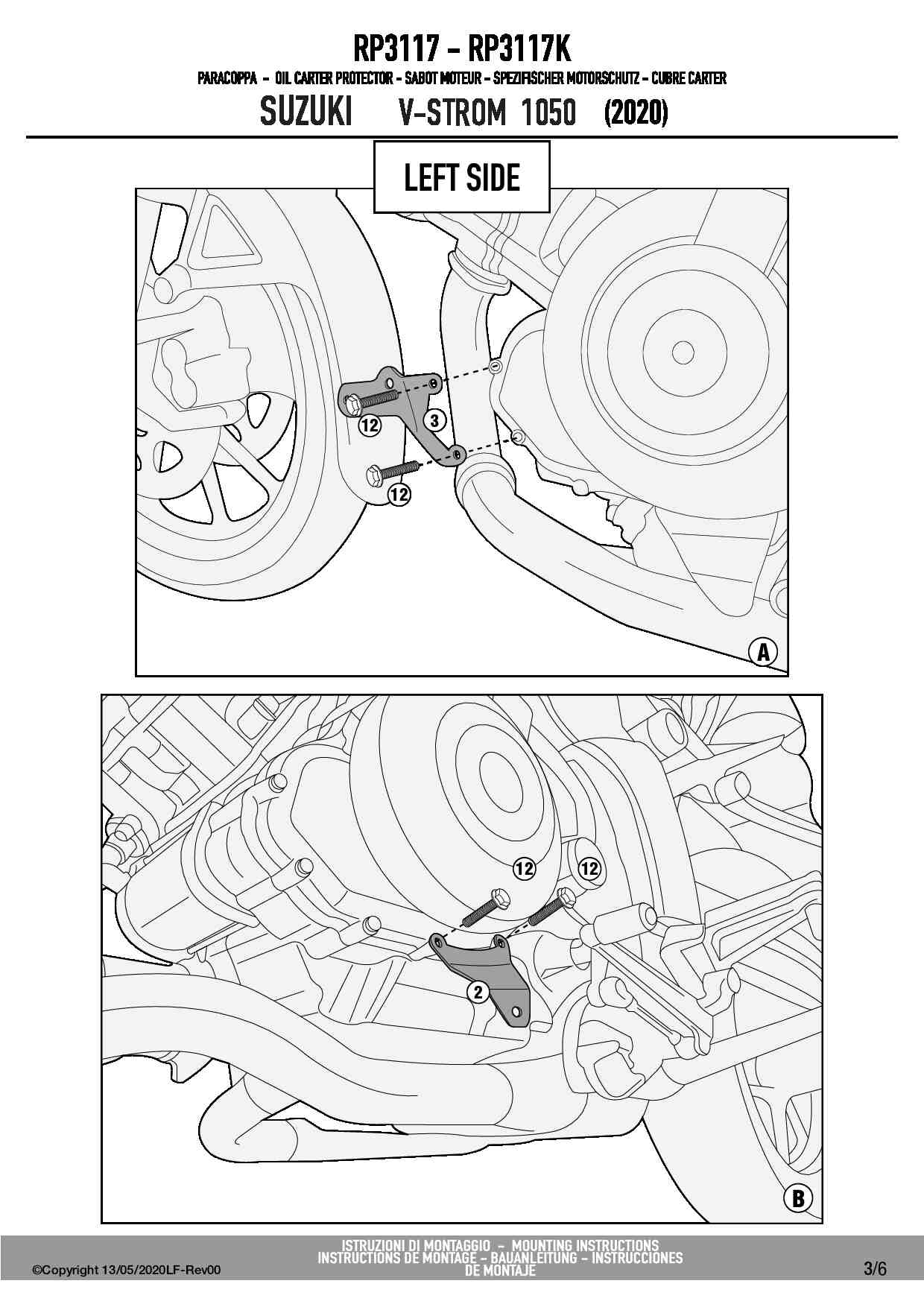 RP3117 - RP3117K

PARACOPPA - OIL CARTER PROTECTOR - SABOT MOTEUR - SPEZIFISCHER MOTORSCHUTZ - CUBRE CARTER

SUZUKI V-STROM 1050 (2020)

LEFT SIDE

12

3

12

A

12

12

2

B

ISTRUZIONI DI MONTAGGIO - MOUNTING INSTRUCTIONS
INSTRUCTIONS DE MONTAGE - BAUANLEITUNG - INSTRUCCIONES DE MONTAJE

©Copyright 13/05/2020LF-Rev00

3/6