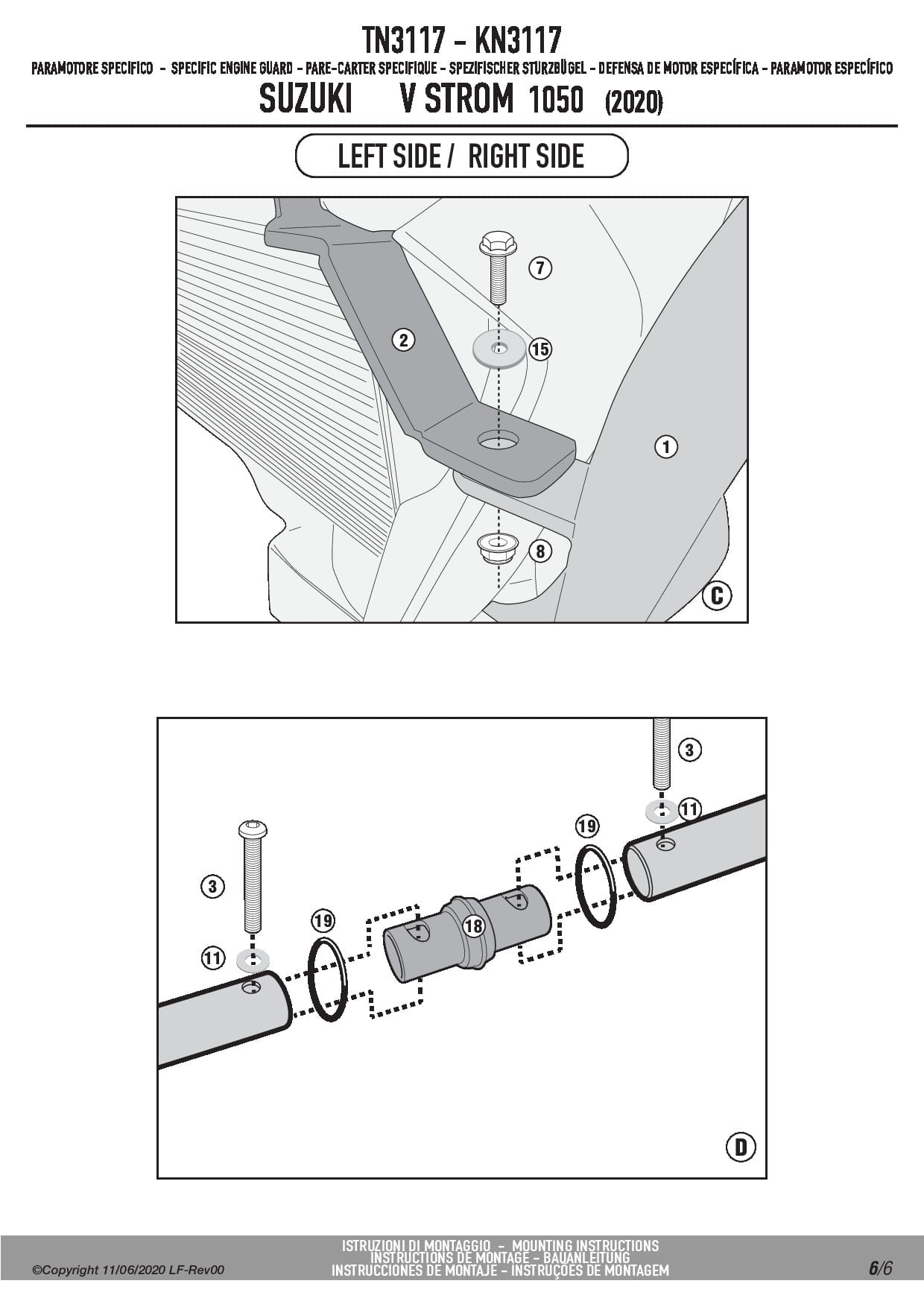 TN3117 - KN3117

PARAMOTORE SPECIFICO - SPECIFIC ENGINE GUARD - PARE-CARTER SPECIFIQUE - SPEZIFISCHER STURZBÜGEL - DEFENSA DE MOTOR ESPECÍFICA - PARAMOTOR ESPECÍFICO

SUZUKI V STROM 1050 (2020)

LEFT SIDE / RIGHT SIDE

7
2
15
1
8
C

3
11
19
18
19
3
11
D

©Copyright 11/06/2020 LF-Rev00

ISTRUZIONI DI MONTAGGIO - MOUNTING INSTRUCTIONS
INSTRUCTIONS DE MONTAGE - BAUANLEITUNG
INSTRUCCIONES DE MONTAJE - INSTRUÇÕES DE MONTAGEM

6/6