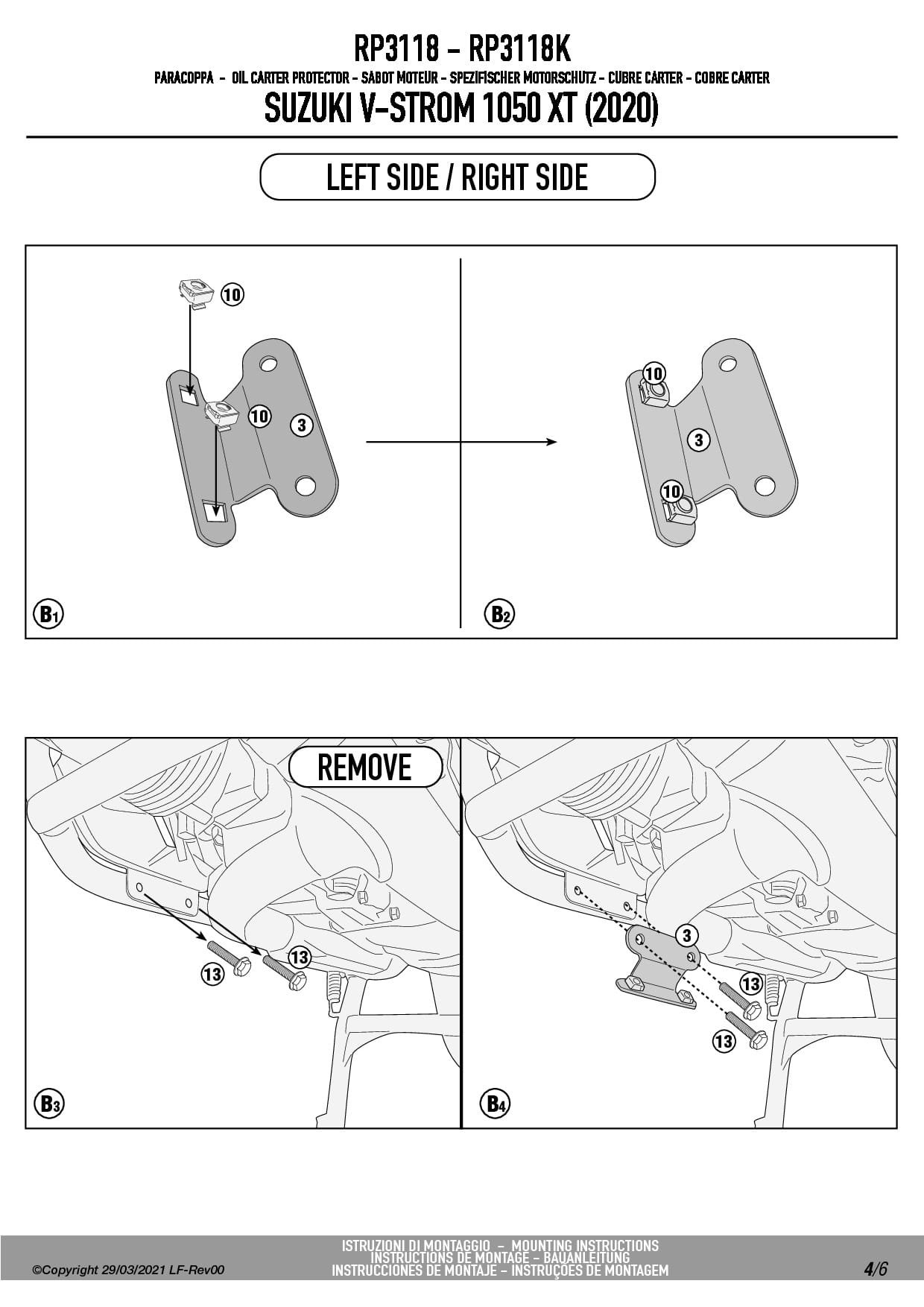 RP3118 - RP3118K

PARACOPPA - OIL CARTER PROTECTOR - SABOT MOTEUR - SPEZIFISCHER MOTORSCHUTZ - CUBRE CARTER - COBRE CARTER

SUZUKI V-STROM 1050 XT (2020)

LEFT SIDE / RIGHT SIDE

10
10
3
B1

10
3
10
B2

REMOVE
13
13
B3

3
13
13
B4

©Copyright 29/03/2021 LF-Rev00

ISTRUZIONI DI MONTAGGIO - MOUNTING INSTRUCTIONS
INSTRUCTIONS DE MONTAGE - BAUANLEITUNG
INSTRUCCIONES DE MONTAJE - INSTRUÇÕES DE MONTAGEM

4/6