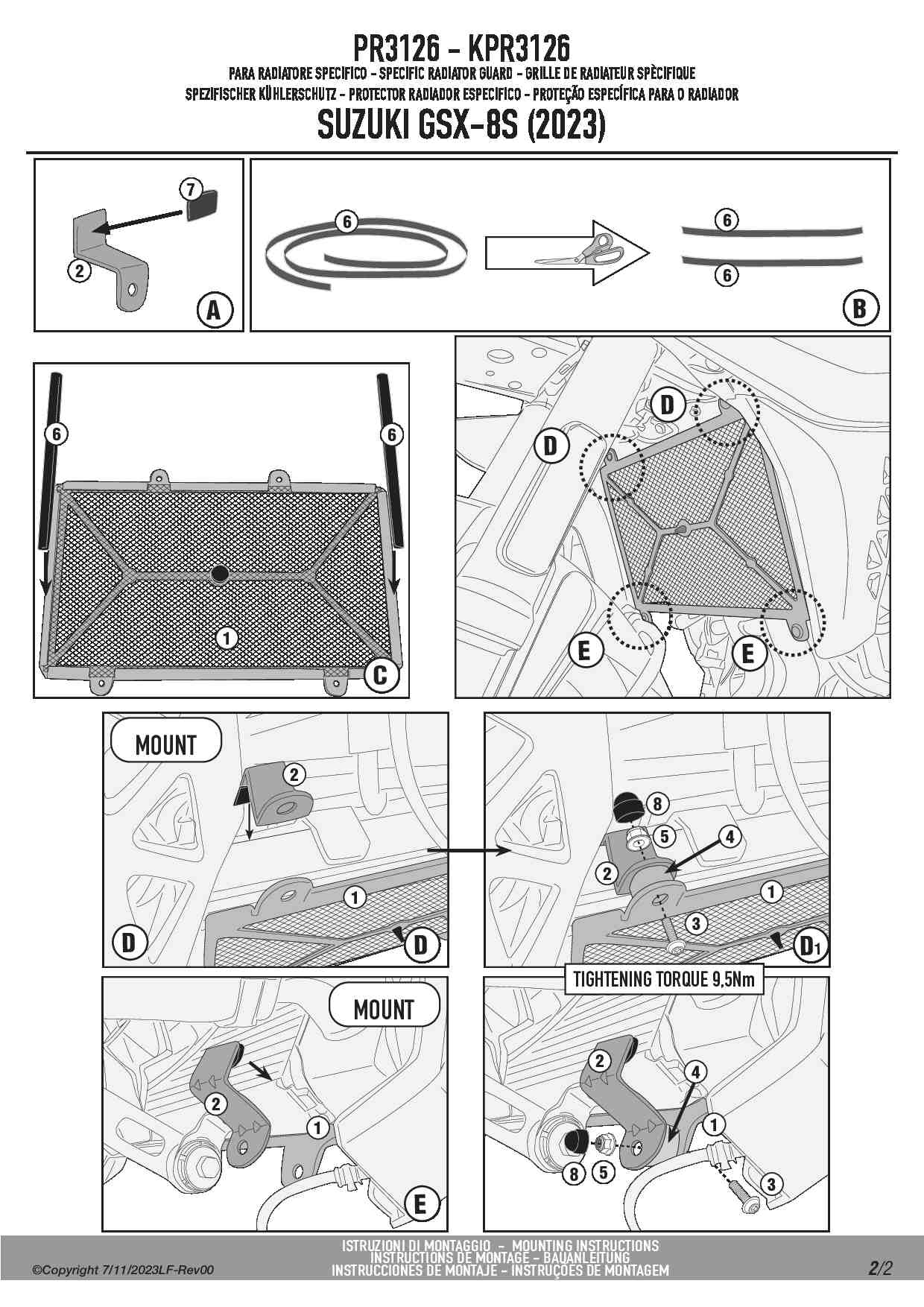 PR3126 - KPR3126

PARA RADIATORE SPECIFICO - SPECIFIC RADIATOR GUARD - GRILLE DE RADIATEUR SPÈCIFIQUE
SPEZIFISCHER KÜHLERSCHUTZ - PROTECTOR RADIADOR ESPECÍFICO - PROTEÇÃO ESPECÍFICA PARA O RADIADOR

SUZUKI GSX-8S (2023)

7
2
A

6
6
6
B

6
6
1
C

D
D
E
E

MOUNT
2
1
D
D

8
5
4
2
1
3
D1

TIGHTENING TORQUE 9,5Nm

MOUNT
2
1
E

2
4
1
8
5
3

ISTRUZIONI DI MONTAGGIO - MOUNTING INSTRUCTIONS
INSTRUCTIONS DE MONTAGE - BAUANLEITUNG
INSTRUCCIONES DE MONTAJE - INSTRUÇÕES DE MONTAGEM

©Copyright 7/11/2023LF-Rev00

2/2