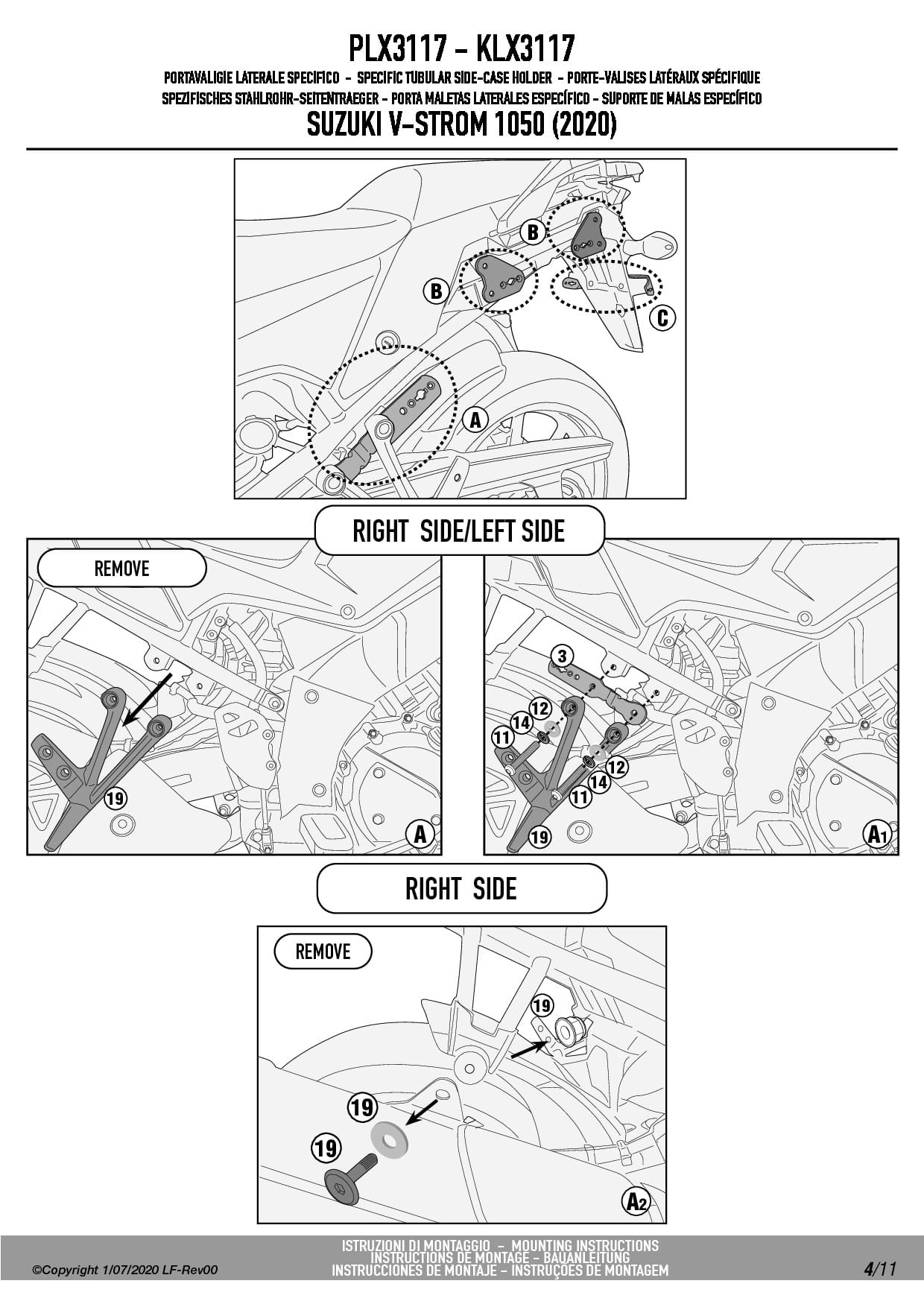 PLX3117 - KLX3117

PORTAVALIGIE LATERALE SPECIFICO - SPECIFIC TUBULAR SIDE-CASE HOLDER - PORTE-VALISES LATÉRAUX SPÉCIFIQUE
SPEZIFISCHES STAHLROHR-SEITENTRAEGER - PORTA MALETAS LATERALES ESPECÍFICO - SUPORTE DE MALAS ESPECÍFICO

SUZUKI V-STROM 1050 (2020)

B
B
C
A

RIGHT SIDE/LEFT SIDE

REMOVE
19
A

3
12
14
11
12
14
11
19
A1

RIGHT SIDE

REMOVE
19
19
19
A2

©Copyright 1/07/2020 LF-Rev00

ISTRUZIONI DI MONTAGGIO - MOUNTING INSTRUCTIONS
INSTRUCTIONS DE MONTAGE - BAUANLEITUNG
INSTRUCCIONES DE MONTAJE - INSTRUÇÕES DE MONTAGEM

4/11