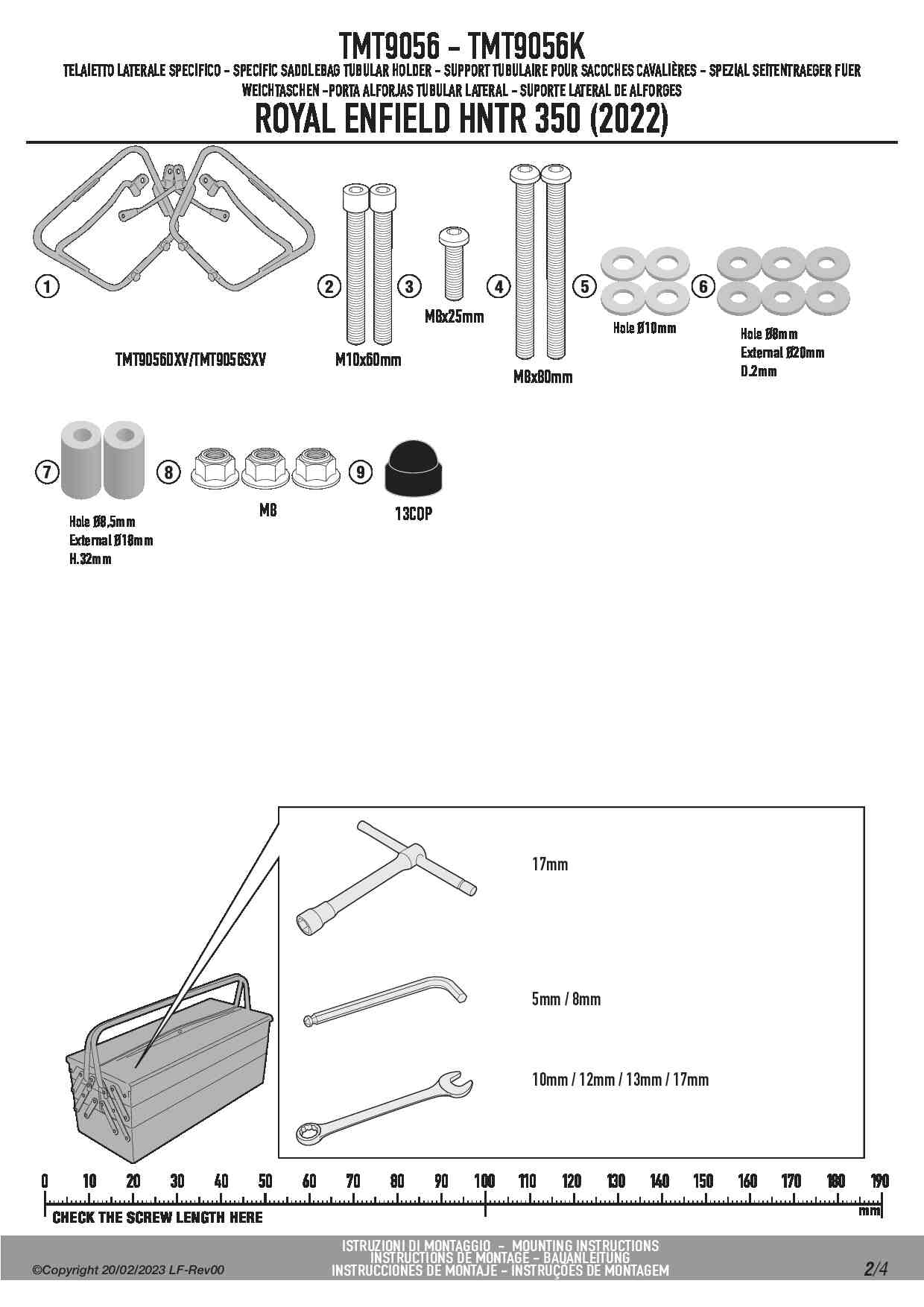 TMT9056 - TMT9056K
TELAIETTO LATERALE SPECIFICO - SPECIFIC SADDLEBAG TUBULAR HOLDER - SUPPORT TUBULAIRE POUR SACOCHES CAVALIÈRES - SPEZIAL SEITENTRAEGER FUER WEICHTASCHEN -PORTA ALFORJAS TUBULAR LATERAL - SUPORTE LATERAL DE ALFORGES
ROYAL ENFIELD HNTR 350 (2022)

1
TMT9056DXV/TMT9056SXV

2
M10x60mm

3
M8x25mm

4
M8x80mm

5
Hole Ø10mm

6
Hole Ø8mm
External Ø20mm
D.2mm

7
Hole Ø8,5mm
External Ø18mm
H.32mm

8
M8

9
13COP

17mm

5mm / 8mm

10mm / 12mm / 13mm / 17mm

0 10 20 30 40 50 60 70 80 90 100 110 120 130 140 150 160 170 180 190
mm
CHECK THE SCREW LENGTH HERE

ISTRUZIONI DI MONTAGGIO - MOUNTING INSTRUCTIONS
INSTRUCTIONS DE MONTAGE - BAUANLEITUNG
INSTRUCCIONES DE MONTAJE - INSTRUÇÕES DE MONTAGEM

©Copyright 20/02/2023 LF-Rev00

2/4