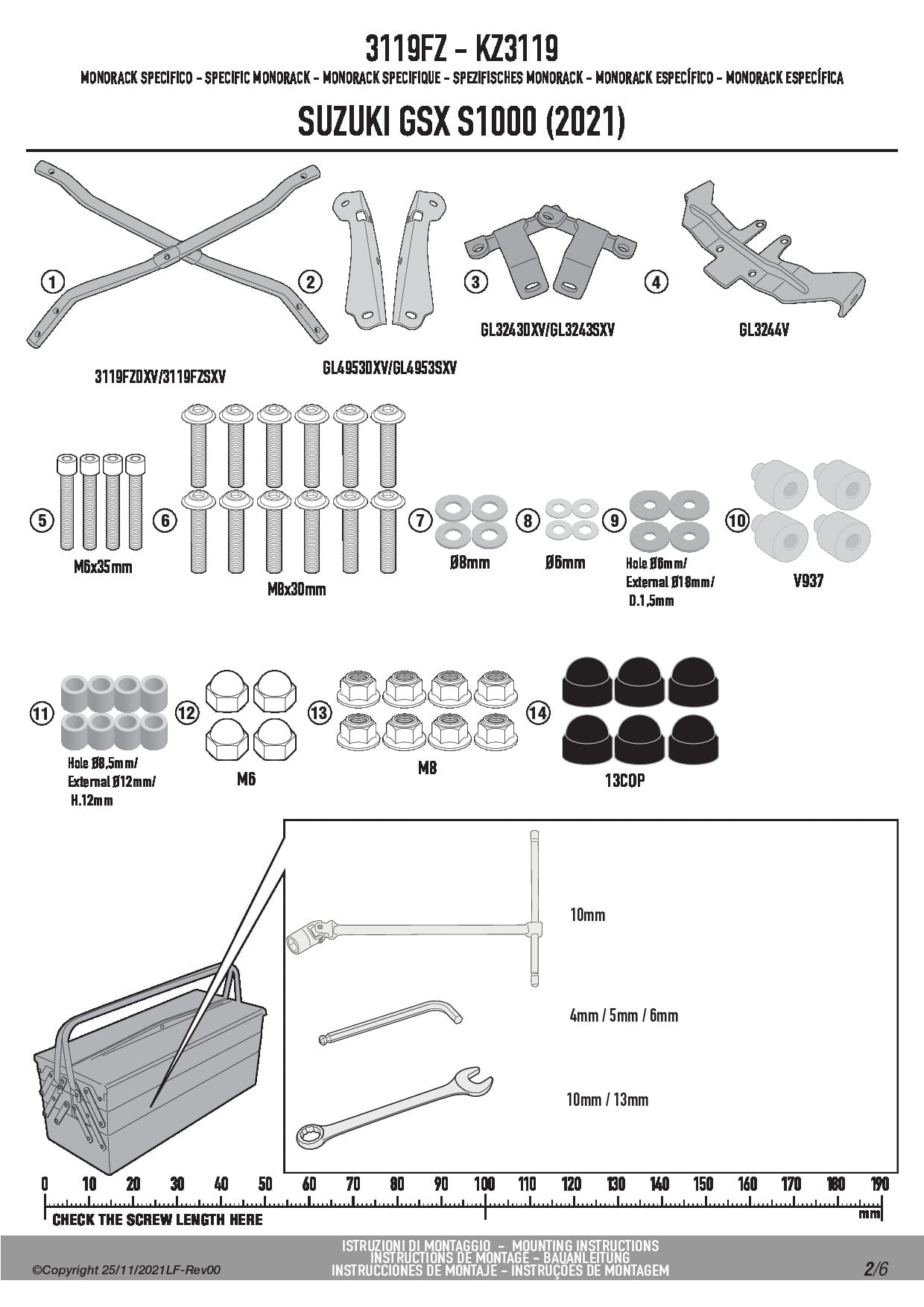 3119FZ - KZ3119

MONORACK SPECIFICO - SPECIFIC MONORACK - MONORACK SPECIFIQUE - SPEZIFISCHES MONORACK - MONORACK ESPECÍFICO - MONORACK ESPECÍFICA

SUZUKI GSX S1000 (2021)

1
3119FZDXV/3119FZSXV

2
GL4953DXV/GL4953SXV

3
GL3243DXV/GL3243SXV

4
GL3244V

5
M6x35mm

6
M8x30mm

7
Ø8mm

8
Ø6mm

9
Hole Ø6mm/
External Ø18mm/
D.1,5mm

10
V937

11
Hole Ø8,5mm/
External Ø12mm/
H.12mm

12
M6

13
M8

14
13COP

10mm

4mm / 5mm / 6mm

10mm / 13mm

0 10 20 30 40 50 60 70 80 90 100 110 120 130 140 150 160 170 180 190

CHECK THE SCREW LENGTH HERE

mm

©Copyright 25/11/2021LF-Rev00

ISTRUZIONI DI MONTAGGIO - MOUNTING INSTRUCTIONS
INSTRUCTIONS DE MONTAGE - BAUANLEITUNG
INSTRUCCIONES DE MONTAJE - INSTRUÇÕES DE MONTAGEM

2/6