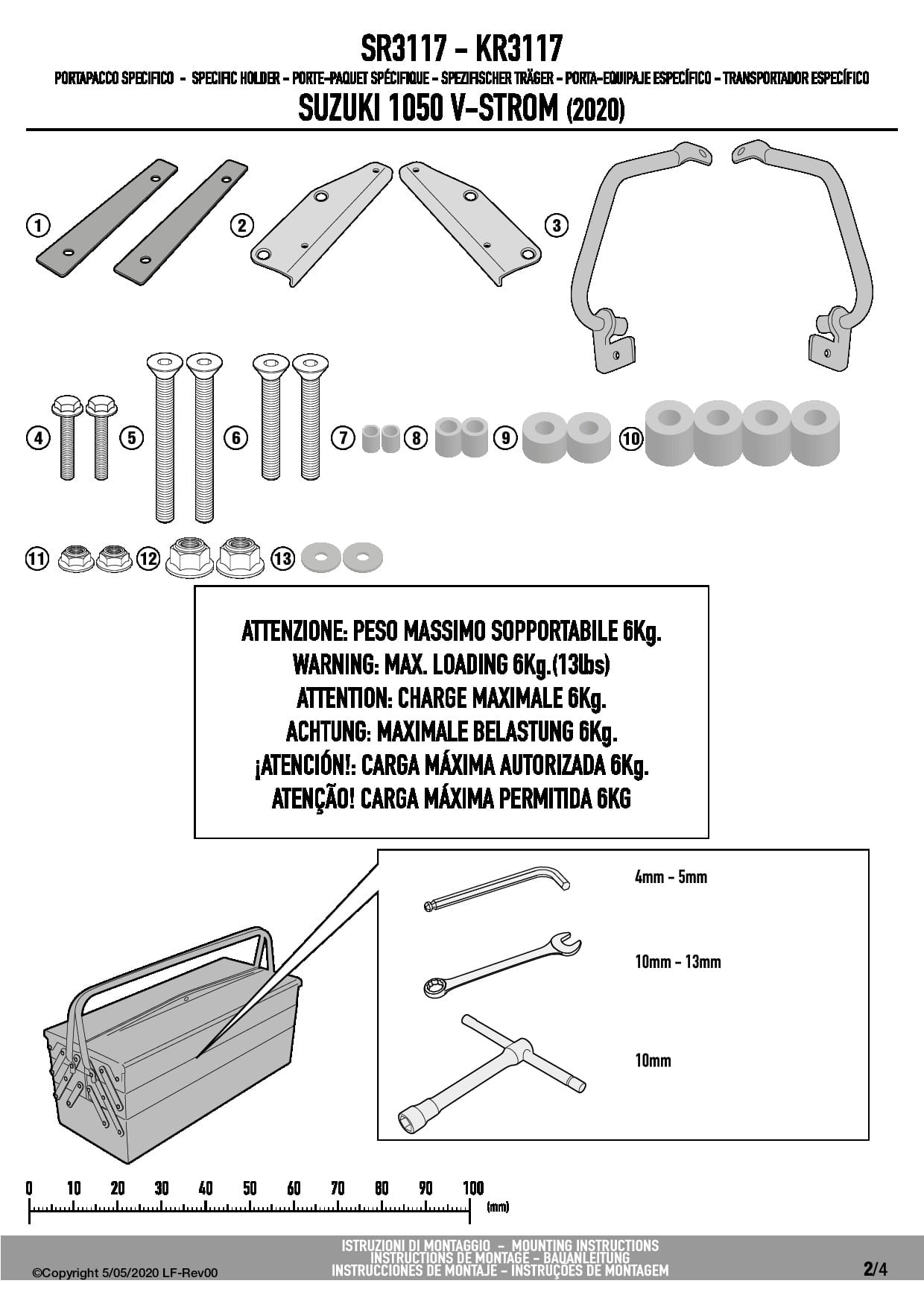 SR3117 - KR3117

PORTAPACCO SPECIFICO - SPECIFIC HOLDER - PORTE-PAQUET SPÉCIFIQUE - SPEZIFISCHER TRÄGER - PORTA-EQUIPAJE ESPECÍFICO - TRANSPORTADOR ESPECÍFICO

SUZUKI 1050 V-STROM (2020)

1 2 3

4 5 6 7 8 9 10

11 12 13

ATTENZIONE: PESO MASSIMO SOPPORTABILE 6Kg.
WARNING: MAX. LOADING 6Kg.(13lbs)
ATTENTION: CHARGE MAXIMALE 6Kg.
ACHTUNG: MAXIMALE BELASTUNG 6Kg.
¡ATENCIÓN!: CARGA MÁXIMA AUTORIZADA 6Kg.
ATENÇÃO! CARGA MÁXIMA PERMITIDA 6KG

4mm - 5mm

10mm - 13mm

10mm

0 10 20 30 40 50 60 70 80 90 100 (mm)

©Copyright 5/05/2020 LF-Rev00

ISTRUZIONI DI MONTAGGIO - MOUNTING INSTRUCTIONS
INSTRUCTIONS DE MONTAGE - BAUANLEITUNG
INSTRUCCIONES DE MONTAJE - INSTRUÇÕES DE MONTAGEM

2/4