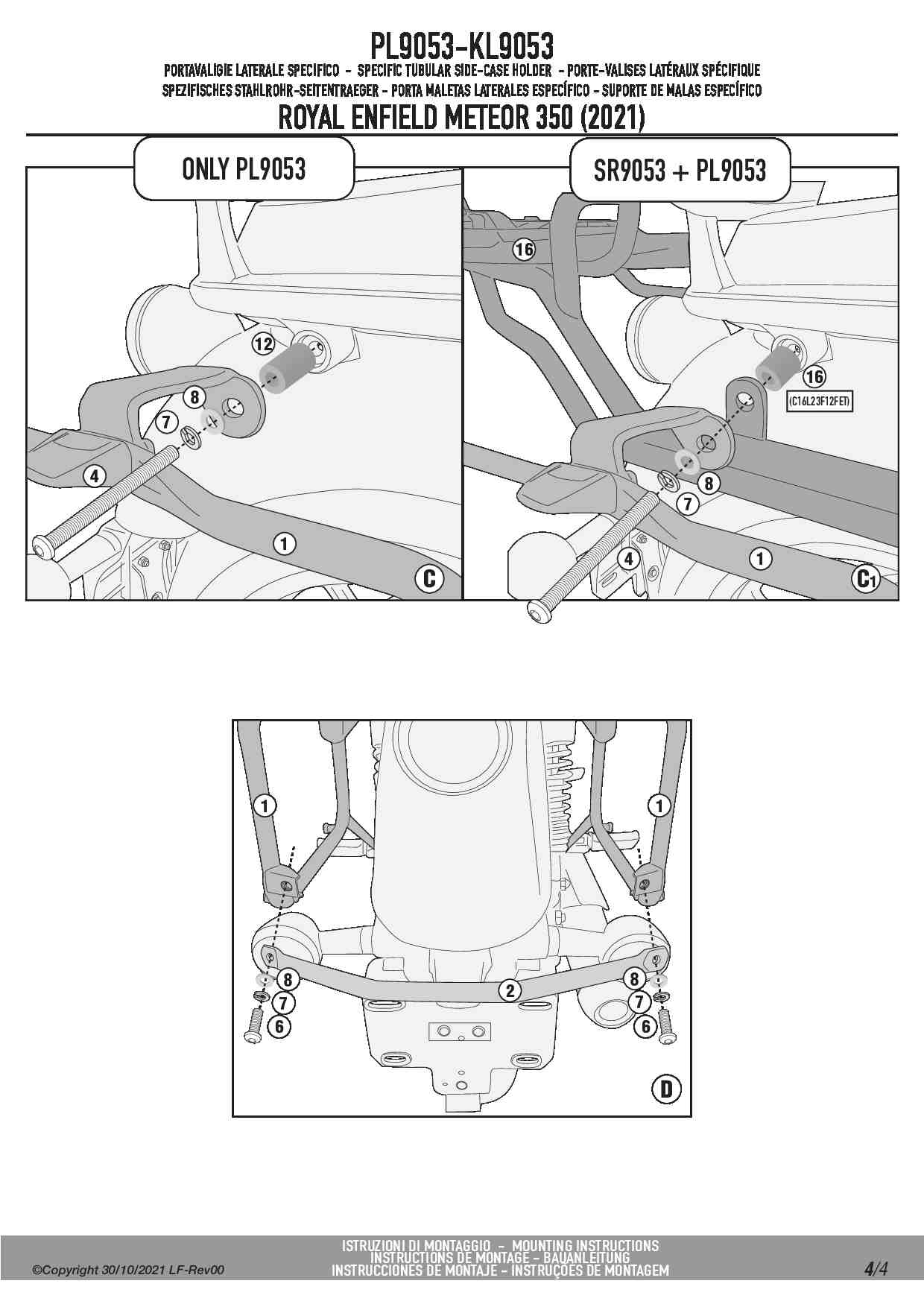 PL9053-KL9053

PORTAVALIGIE LATERALE SPECÍFICO - SPECIFIC TUBULAR SIDE-CASE HOLDER - PORTE-VALISES LATÉRAUX SPÉCIFIQUE
SPEZIFISCHES STAHLROHR-SEITENTRAEGER - PORTA MALETAS LATERALES ESPECÍFICO - SUPORTE DE MALAS ESPECÍFICO

ROYAL ENFIELD METEOR 350 (2021)

ONLY PL9053

12
8
7
4
1
C

SR9053 + PL9053

16
16
(C16L23F12FET)
8
7
4
1
C1

1
1
8
7
6
2
8
7
6
D

©Copyright 30/10/2021 LF-Rev00

ISTRUZIONI DI MONTAGGIO - MOUNTING INSTRUCTIONS
INSTRUCTIONS DE MONTAGE - BAUANLEITUNG
INSTRUCCIONES DE MONTAJE - INSTRUÇÕES DE MONTAGEM

4/4