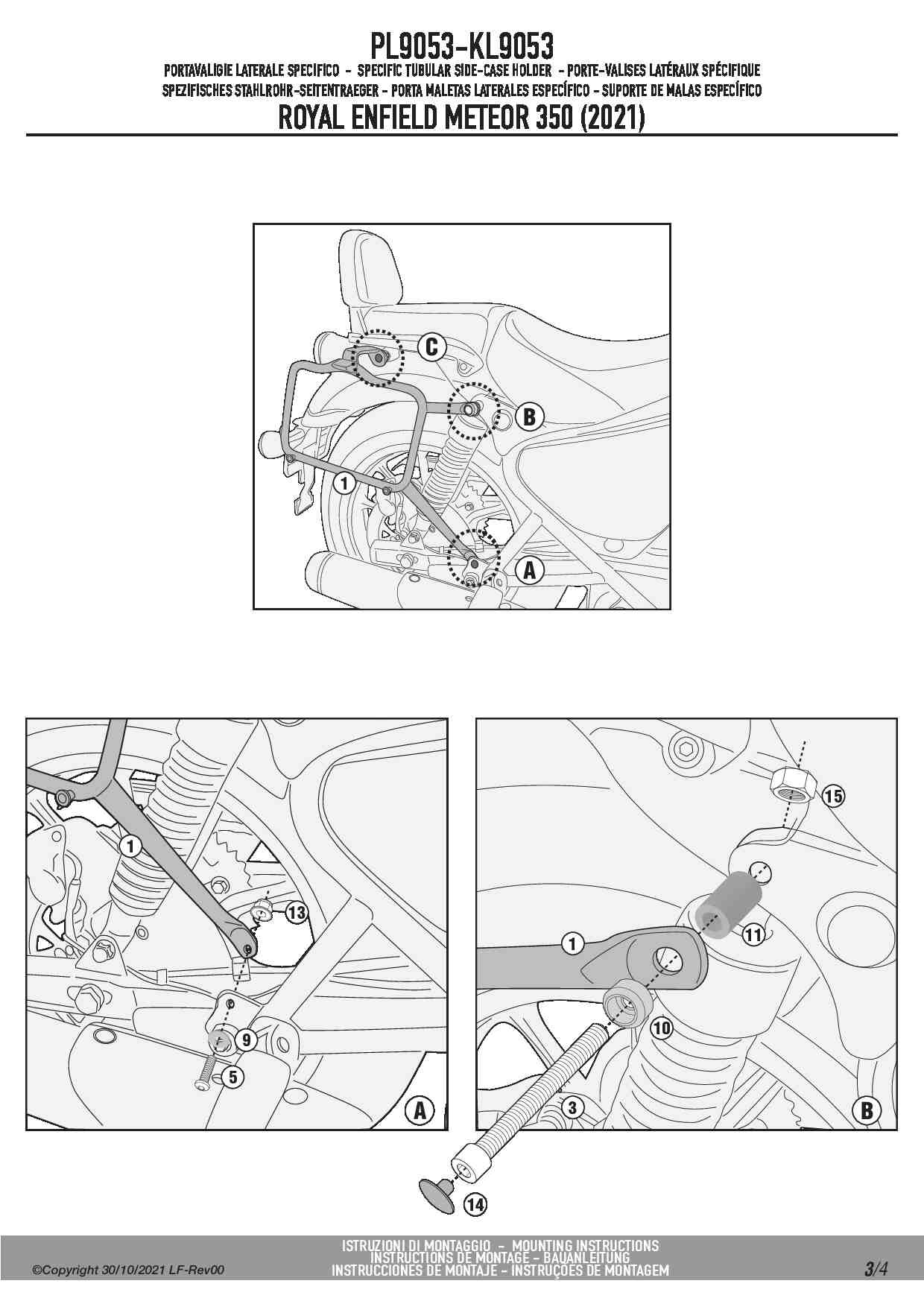 PL9053-KL9053
PORTAVALIGIE LATERALE SPECIFICO - SPECIFIC TUBULAR SIDE-CASE HOLDER - PORTE-VALISES LATÉRAUX SPÉCIFIQUE
SPEZIFISCHES STAHLROHR-SEITENTRAEGER - PORTA MALETAS LATERALES ESPECÍFICO - SUPORTE DE MALAS ESPECÍFICO
ROYAL ENFIELD METEOR 350 (2021)

C
B
1
A

1
13
9
5
A

15
11
1
10
3
B
14

©Copyright 30/10/2021 LF-Rev00
ISTRUZIONI DI MONTAGGIO - MOUNTING INSTRUCTIONS
INSTRUCTIONS DE MONTAGE - BAUANLEITUNG
INSTRUCCIONES DE MONTAJE - INSTRUÇÕES DE MONTAGEM
3/4