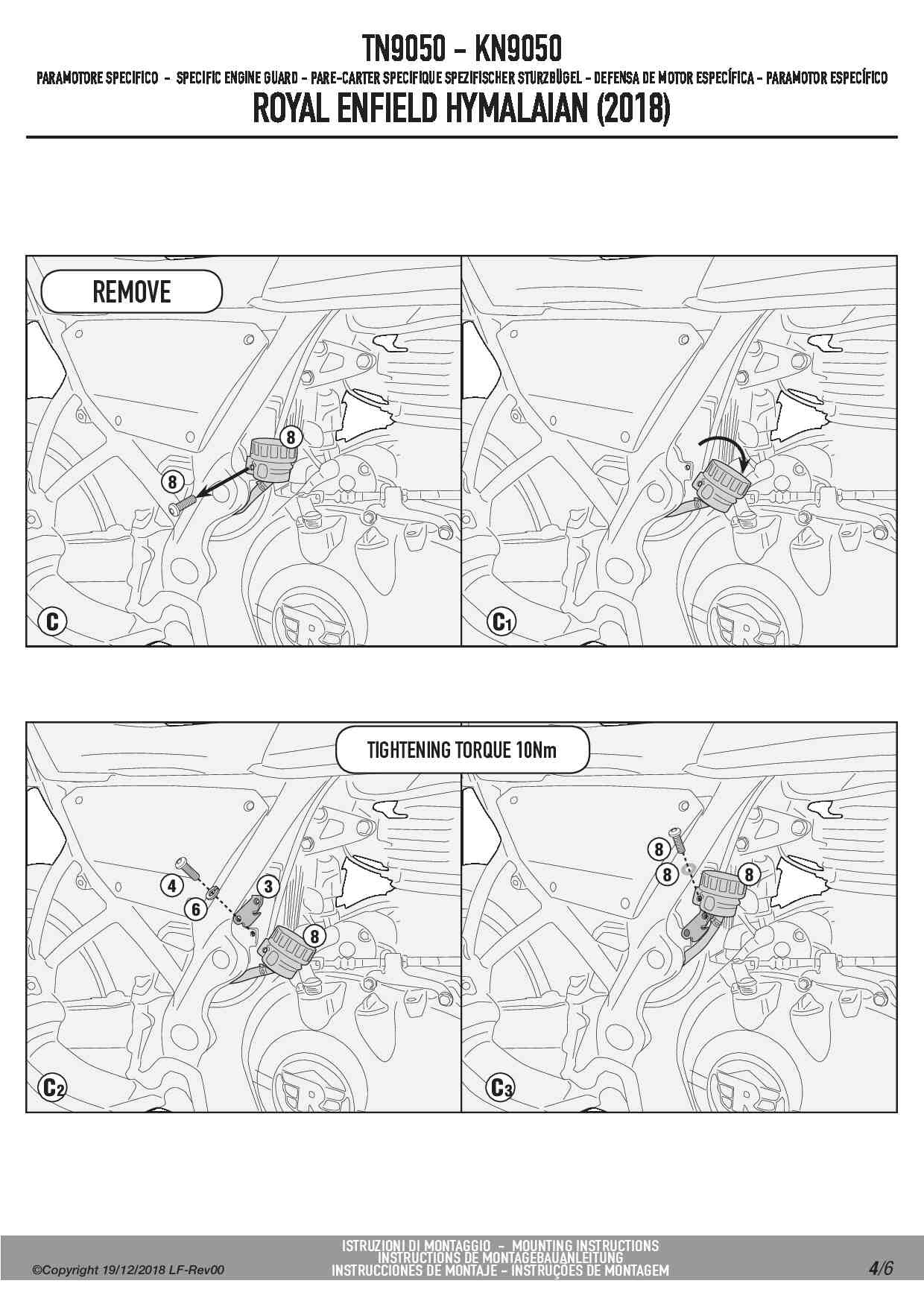 TN9050 - KN9050

PARAMOTORE SPECIFICO - SPECIFIC ENGINE GUARD - PARE-CARTER SPECIFIQUE SPEZIFISCHER STURZBÜGEL - DEFENSA DE MOTOR ESPECÍFICA - PARAMOTOR ESPECÍFICO

ROYAL ENFIELD HYMALAIAN (2018)

REMOVE

8

8

C

C1

TIGHTENING TORQUE 10Nm

4

6

3

8

C2

8

8

8

C3

©Copyright 19/12/2018 LF-Rev00

ISTRUZIONI DI MONTAGGIO - MOUNTING INSTRUCTIONS
INSTRUCTIONS DE MONTAGEBAUANLEITUNG
INSTRUCCIONES DE MONTAJE - INSTRUÇÕES DE MONTAGEM

4/6