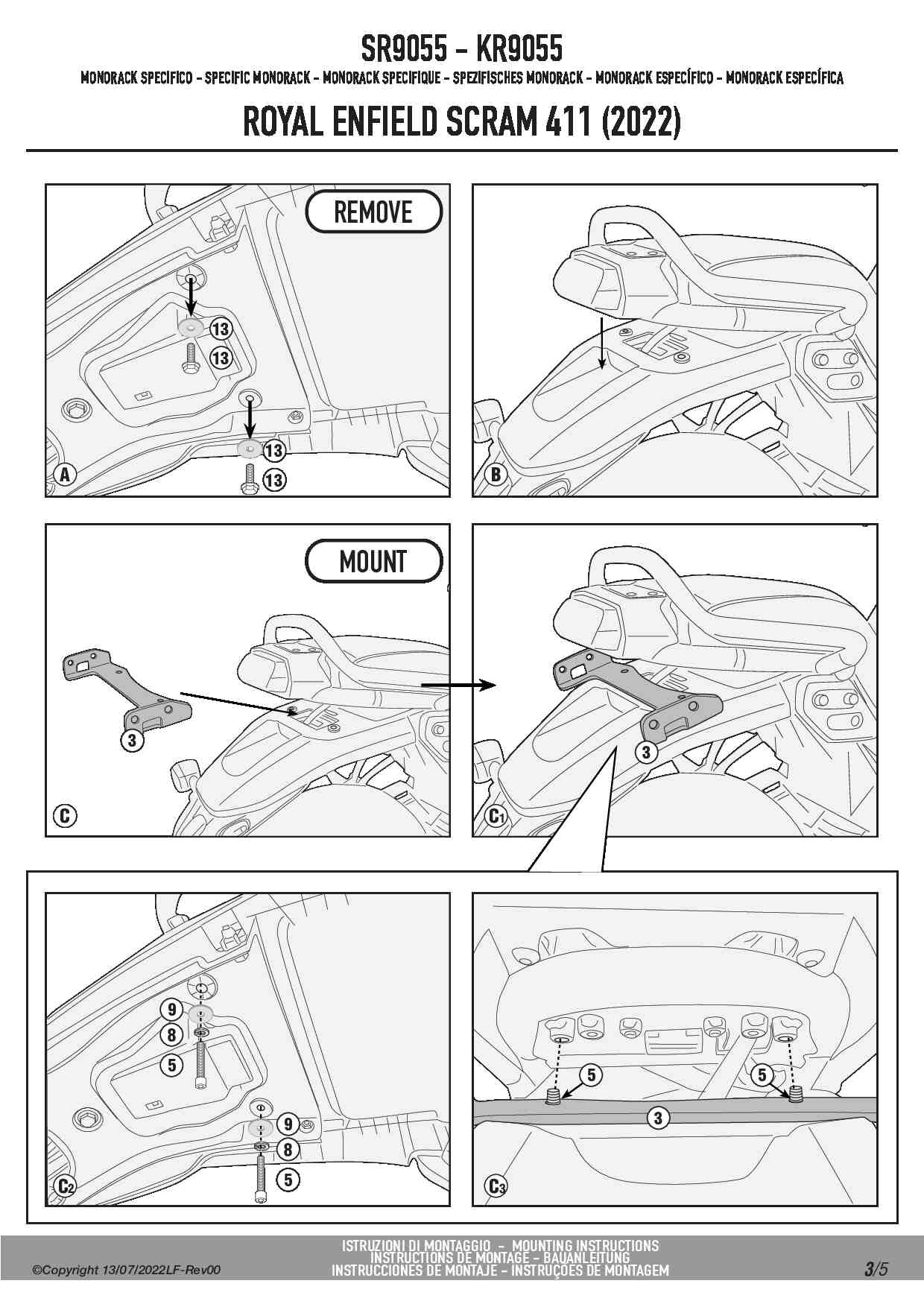 SR9055 - KR9055
MONORACK SPECIFICO - SPECIFIC MONORACK - MONORACK SPECIFIQUE - SPEZIFISCHES MONORACK - MONORACK ESPECÍFICO - MONORACK ESPECÍFICA

ROYAL ENFIELD SCRAM 411 (2022)

REMOVE

13
13
13
13
A

B

MOUNT

3
C

3
C1

9
8
5
9
8
5
C2

5
5
3
C3

©Copyright 13/07/2022LF-Rev00

ISTRUZIONI DI MONTAGGIO - MOUNTING INSTRUCTIONS
INSTRUCTIONS DE MONTAGE - BAUANLEITUNG
INSTRUCCIONES DE MONTAJE - INSTRUÇÕES DE MONTAGEM

3/5