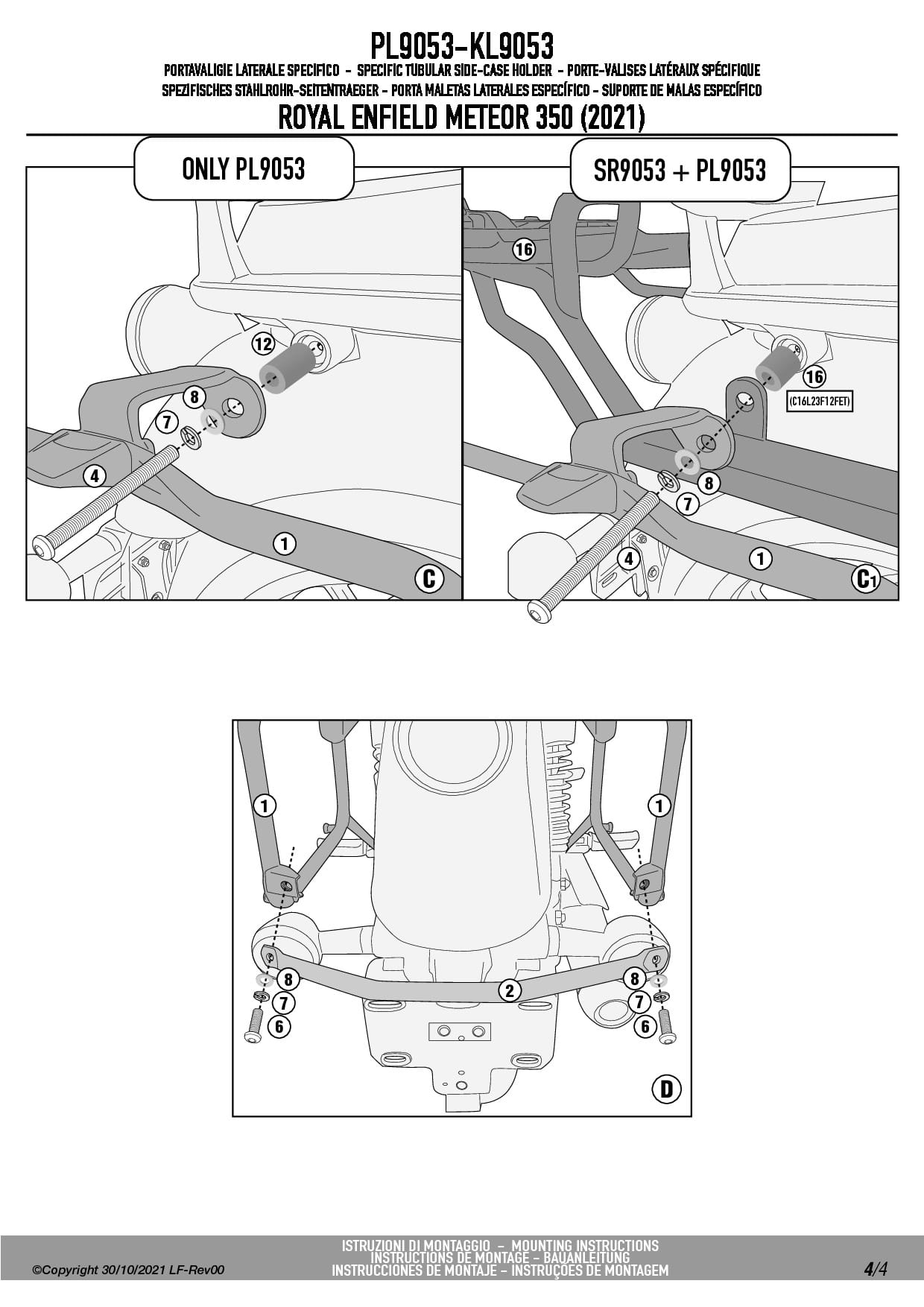 PL9053-KL9053
PORTAVALIGIE LATERALE SPECIFICO - SPECIFIC TUBULAR SIDE-CASE HOLDER - PORTE-VALISES LATÉRAUX SPÉCIFIQUE
SPEZIFISCHES STAHLROHR-SEITENTRAEGER - PORTA MALETAS LATERALES ESPECÍFICO - SUPORTE DE MALAS ESPECÍFICO
ROYAL ENFIELD METEOR 350 (2021)

ONLY PL9053

12
8
7
4
1
C

SR9053 + PL9053

16
16
(C16L23F12FET)
8
7
4
1
C1

1
1
8
7
6
2
8
7
6
D

©Copyright 30/10/2021 LF-Rev00
ISTRUZIONI DI MONTAGGIO - MOUNTING INSTRUCTIONS
INSTRUCTIONS DE MONTAGE - BAUANLEITUNG
INSTRUCCIONES DE MONTAJE - INSTRUÇÕES DE MONTAGEM
4/4