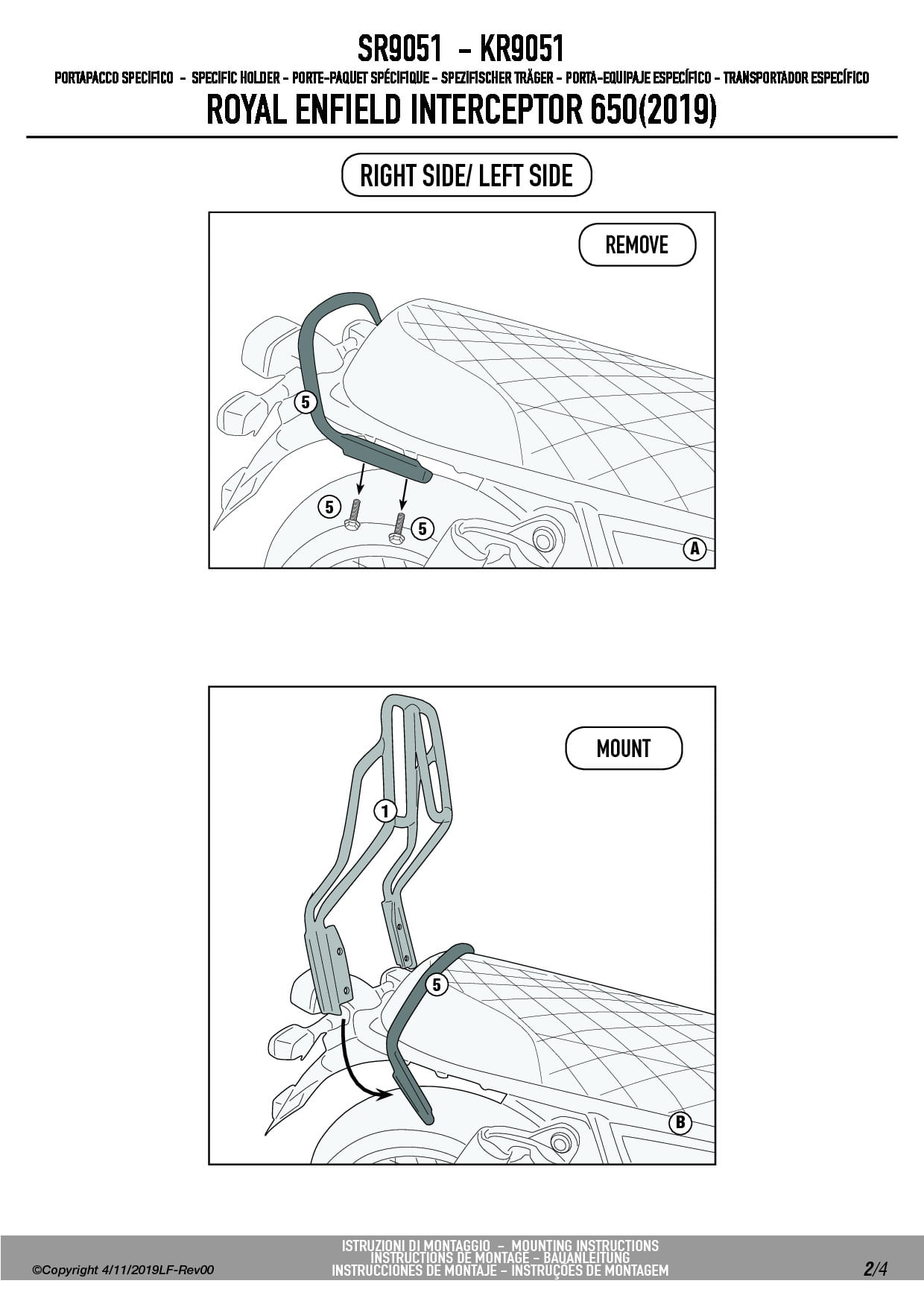 SR9051 - KR9051

PORTAPACCO SPECIFICO - SPECIFIC HOLDER - PORTE-PAQUET SPÉCIFIQUE - SPEZIFISCHER TRÄGER - PORTA-EQUIPAJE ESPECÍFICO - TRANSPORTADOR ESPECÍFICO

ROYAL ENFIELD INTERCEPTOR 650(2019)

RIGHT SIDE/ LEFT SIDE

REMOVE

5

5

5

A

MOUNT

1

5

B

©Copyright 4/11/2019LF-Rev00

ISTRUZIONI DI MONTAGGIO - MOUNTING INSTRUCTIONS
INSTRUCTIONS DE MONTAGE - BAUANLEITUNG
INSTRUCCIONES DE MONTAJE - INSTRUÇÕES DE MONTAGEM

2/4