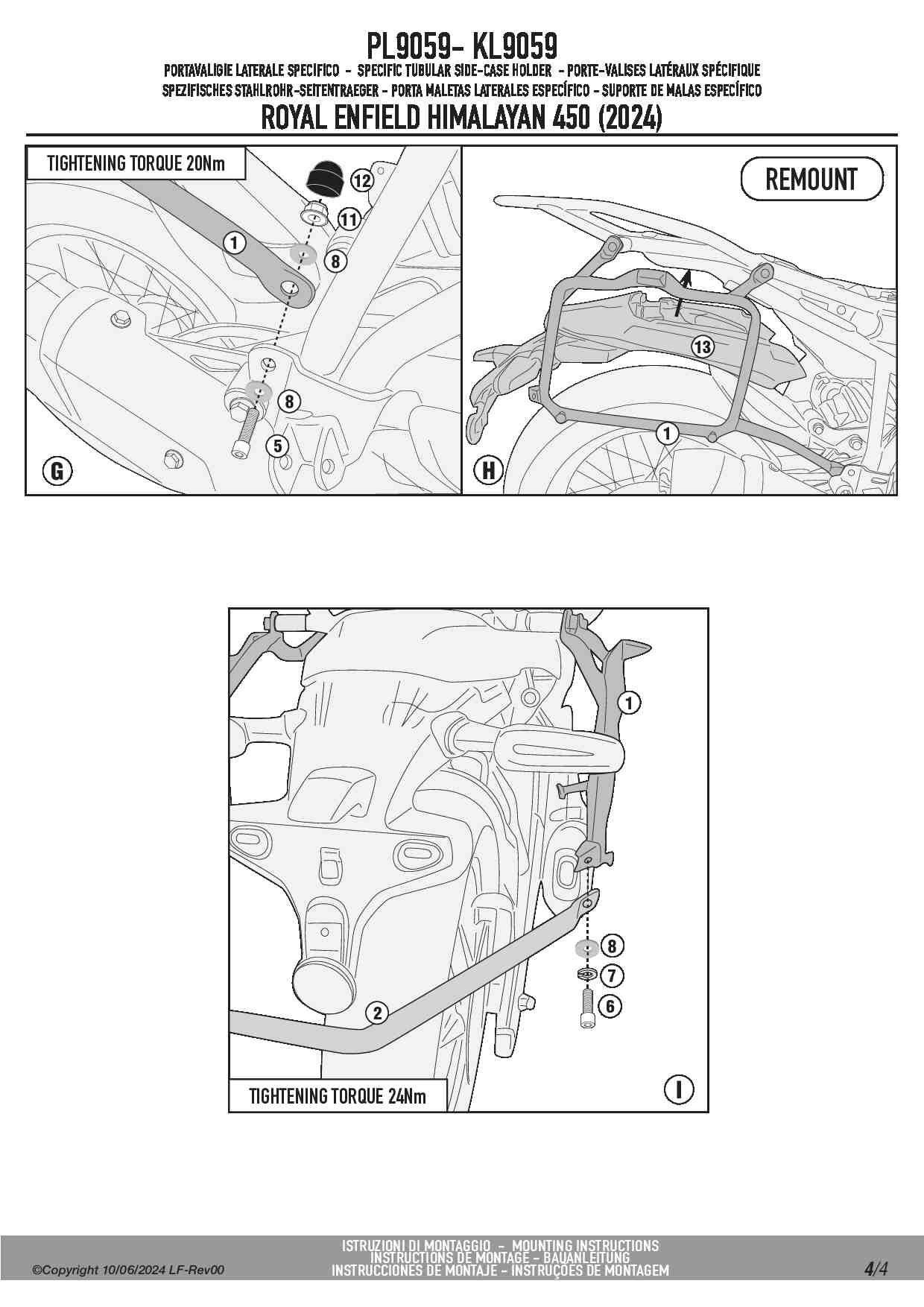 PL9059- KL9059

PORTAVALIGIE LATERALE SPECIFICO - SPECIFIC TUBULAR SIDE-CASE HOLDER - PORTE-VALISES LATÉRAUX SPÉCIFIQUE SPEZIFISCHES STAHLROHR-SEITENTRAEGER - PORTA MALETAS LATERALES ESPECÍFICO - SUPORTE DE MALAS ESPECÍFICO

ROYAL ENFIELD HIMALAYAN 450 (2024)

TIGHTENING TORQUE 20Nm

12
11
1
8
8
5
G

REMOUNT

13
1
H

1
8
7
6
2

TIGHTENING TORQUE 24Nm

I

©Copyright 10/06/2024 LF-Rev00

ISTRUZIONI DI MONTAGGIO - MOUNTING INSTRUCTIONS
INSTRUCTIONS DE MONTAGE - BAUANLEITUNG
INSTRUCCIONES DE MONTAJE - INSTRUÇÕES DE MONTAGEM

4/4