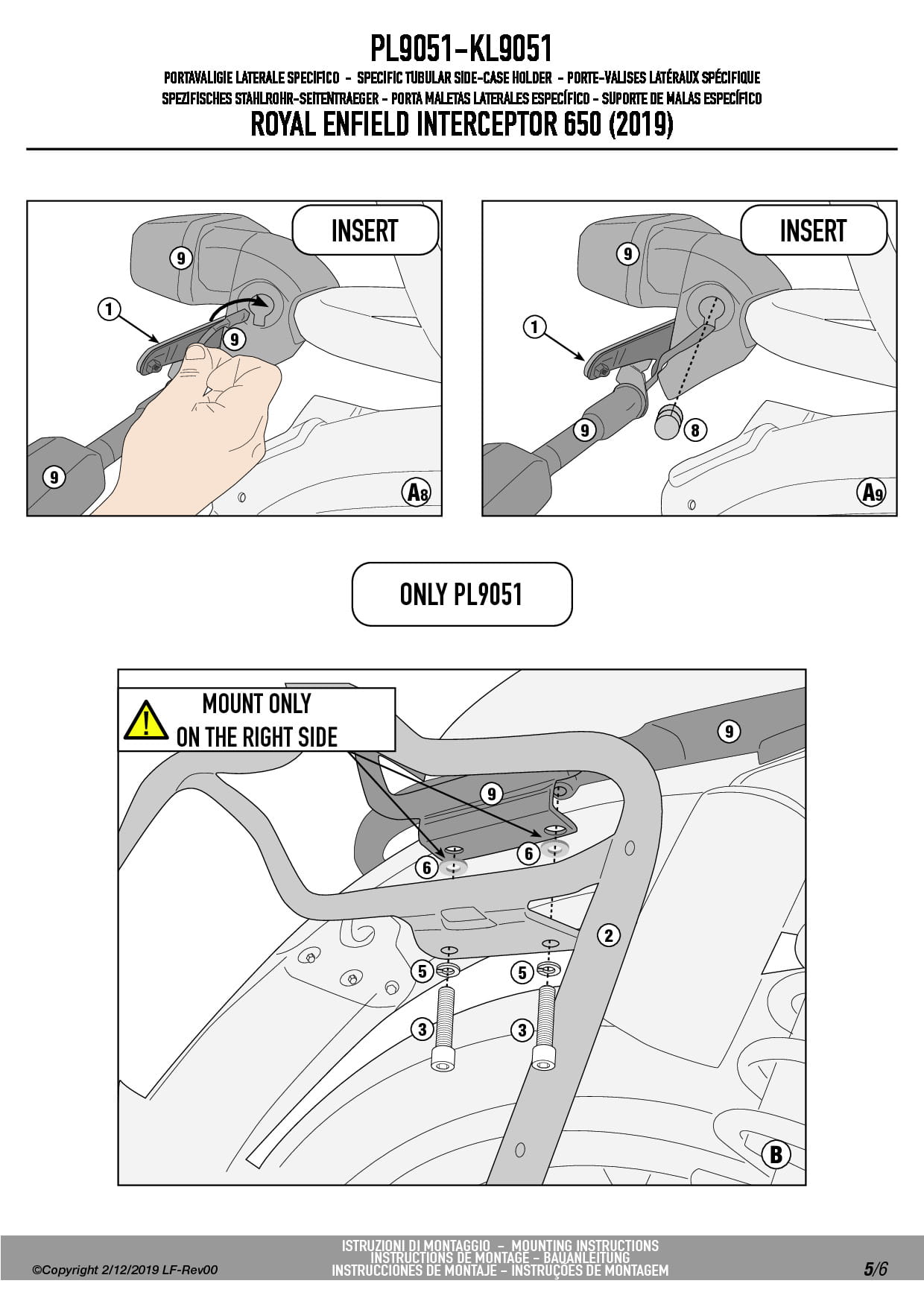 PL9051-KL9051

PORTAVALIGIE LATERALE SPECIFICO - SPECIFIC TUBULAR SIDE-CASE HOLDER - PORTE-VALISES LATÉRAUX SPÉCIFIQUE
SPEZIFISCHES STAHLROHR-SEITENTRAEGER - PORTA MALETAS LATERALES ESPECÍFICO - SUPORTE DE MALAS ESPECÍFICO

ROYAL ENFIELD INTERCEPTOR 650 (2019)

INSERT

9

1

9

9

A8

INSERT

9

1

9

8

A9

ONLY PL9051

MOUNT ONLY
ON THE RIGHT SIDE

9

9

6

6

2

5

5

3

3

B

©Copyright 2/12/2019 LF-Rev00

ISTRUZIONI DI MONTAGGIO - MOUNTING INSTRUCTIONS
INSTRUCTIONS DE MONTAGE - BAUANLEITUNG
INSTRUCCIONES DE MONTAJE - INSTRUÇÕES DE MONTAGEM

5/6