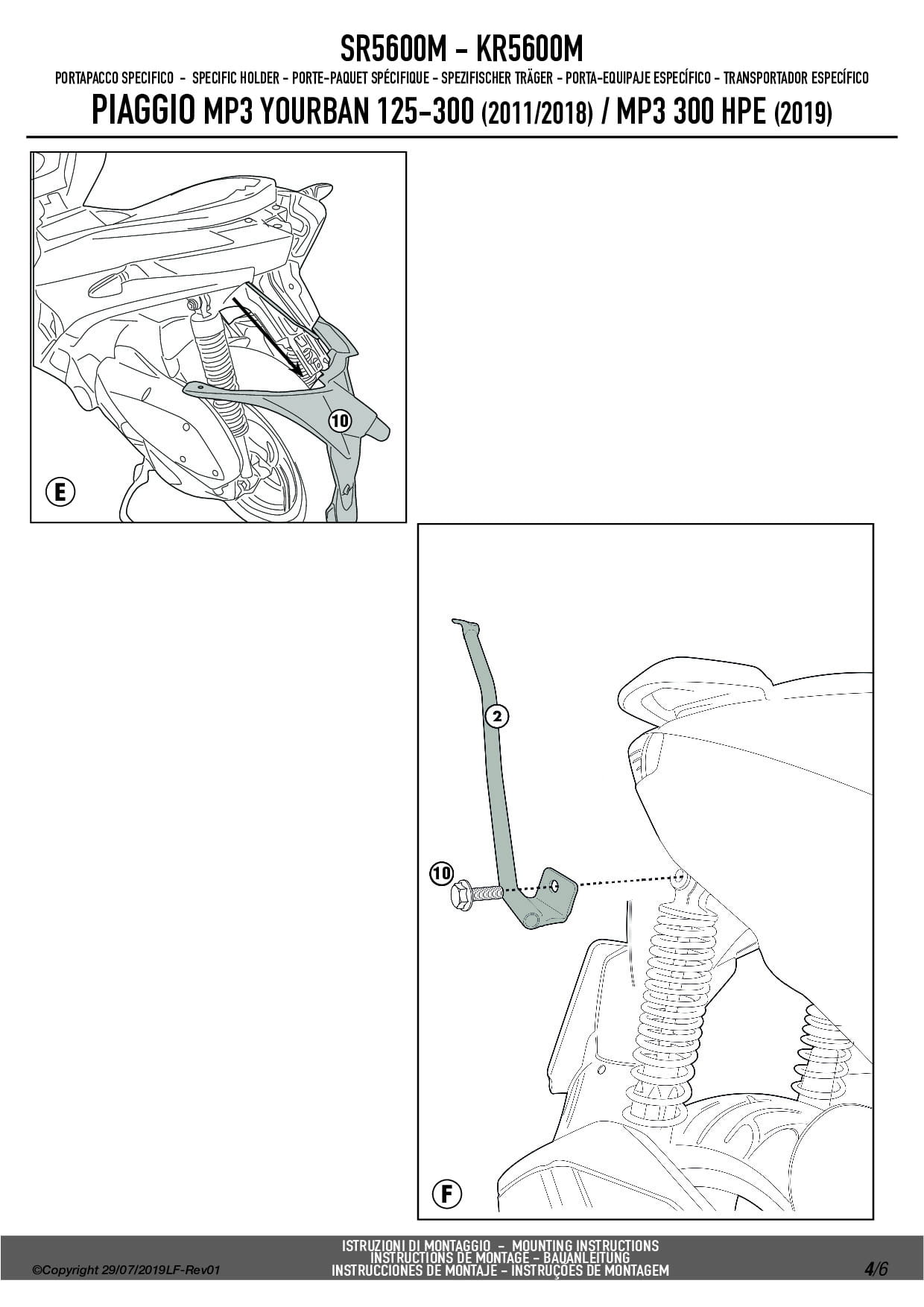 SR5600M - KR5600M

PORTAPACCO SPECIFICO - SPECIFIC HOLDER - PORTE-PAQUET SPÉCIFIQUE - SPEZIFISCHER TRÄGER - PORTA-EQUIPAJE ESPECÍFICO - TRANSPORTADOR ESPECÍFICO

PIAGGIO MP3 YOURBAN 125-300 (2011/2018) / MP3 300 HPE (2019)

10

E

2

10

F

©Copyright 29/07/2019LF-Rev01

ISTRUZIONI DI MONTAGGIO - MOUNTING INSTRUCTIONS
INSTRUCTIONS DE MONTAGE - BAUANLEITUNG
INSTRUCCIONES DE MONTAJE - INSTRUÇÕES DE MONTAGEM

4/6