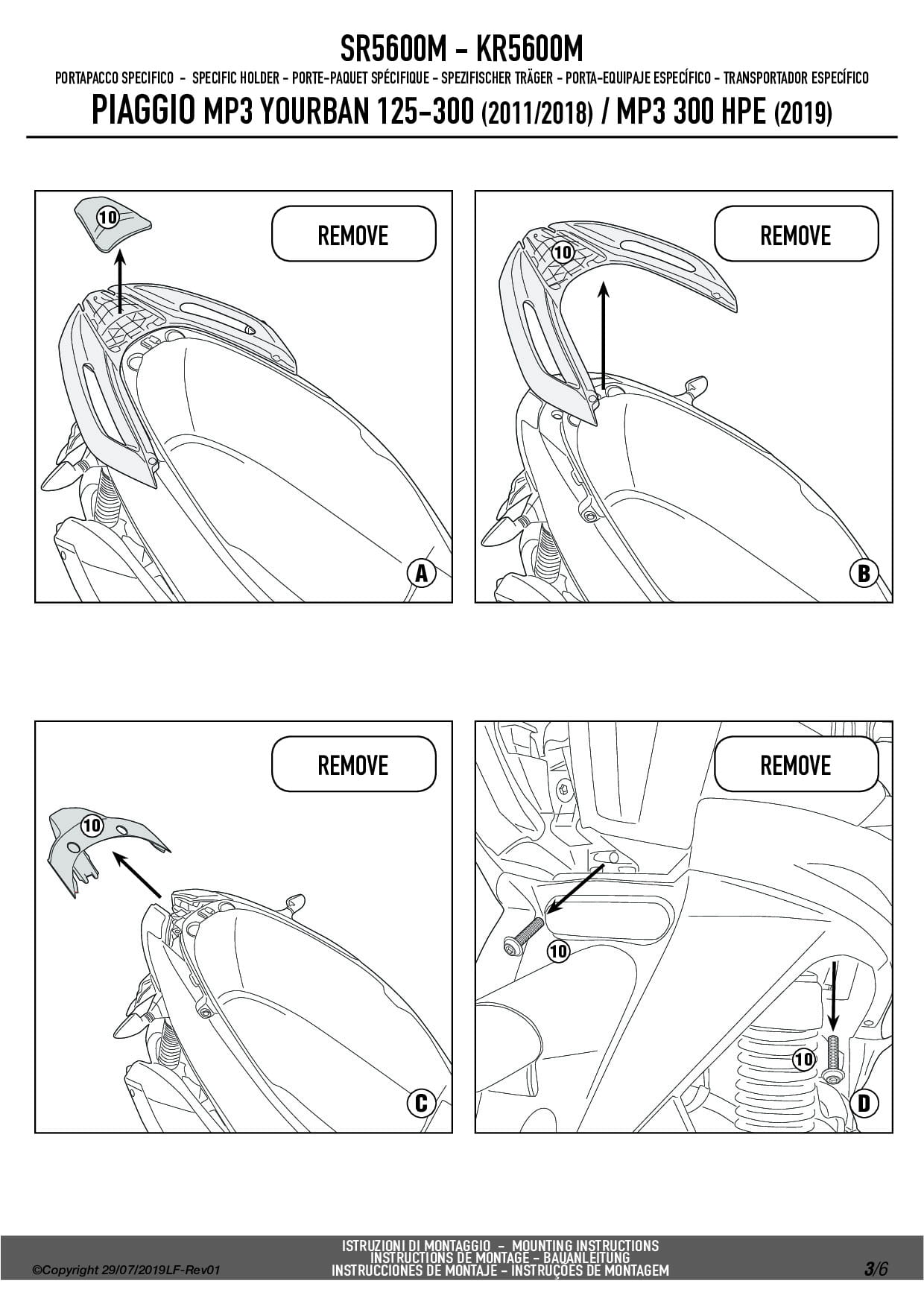 SR5600M - KR5600M

PORTAPACCO SPECIFICO - SPECIFIC HOLDER - PORTE-PAQUET SPÉCIFIQUE - SPEZIFISCHER TRÄGER - PORTA-EQUIPAJE ESPECÍFICO - TRANSPORTADOR ESPECÍFICO

PIAGGIO MP3 YOURBAN 125-300 (2011/2018) / MP3 300 HPE (2019)

10
REMOVE
A

10
REMOVE
B

REMOVE
10
C

REMOVE
10
10
D

©Copyright 29/07/2019LF-Rev01

ISTRUZIONI DI MONTAGGIO - MOUNTING INSTRUCTIONS
INSTRUCTIONS DE MONTAGE - BAUANLEITUNG
INSTRUCCIONES DE MONTAJE - INSTRUÇÕES DE MONTAGEM

3/6