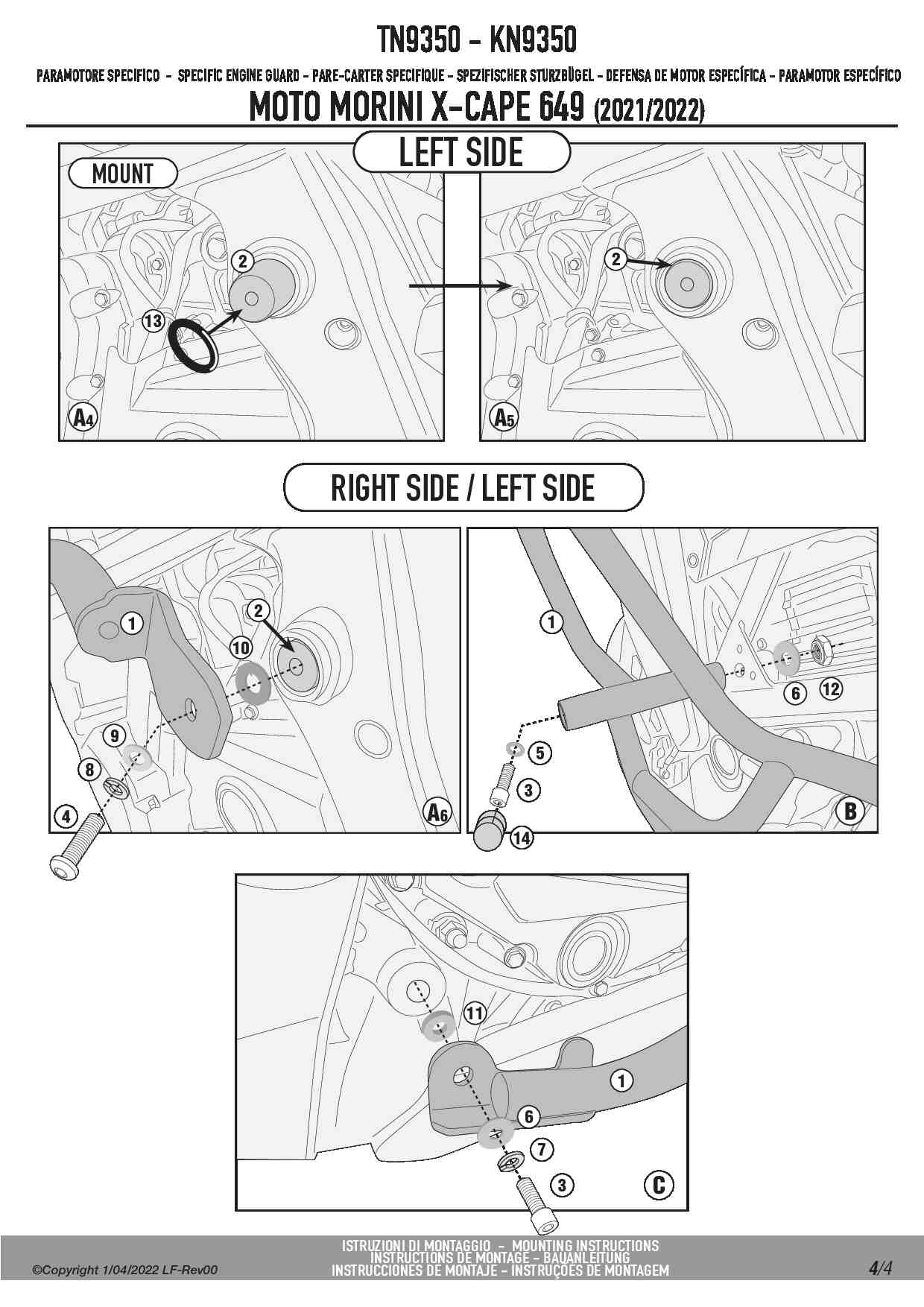 TN9350 - KN9350

PARAMOTORE SPECIFICO - SPECIFIC ENGINE GUARD - PARE-CARTER SPECIFIQUE - SPEZIFISCHER STURZBÜGEL - DEFENSA DE MOTOR ESPECÍFICA - PARAMOTOR ESPECÍFICO

MOTO MORINI X-CAPE 649 (2021/2022)

LEFT SIDE

MOUNT

2

13

A4

2

A5

RIGHT SIDE / LEFT SIDE

1

2

10

9

8

4

A6

1

6

12

5

3

14

B

11

1

6

7

3

C

©Copyright 1/04/2022 LF-Rev00

ISTRUZIONI DI MONTAGGIO - MOUNTING INSTRUCTIONS
INSTRUCTIONS DE MONTAGE - BAUANLEITUNG
INSTRUCCIONES DE MONTAJE - INSTRUÇÕES DE MONTAGEM

4/4