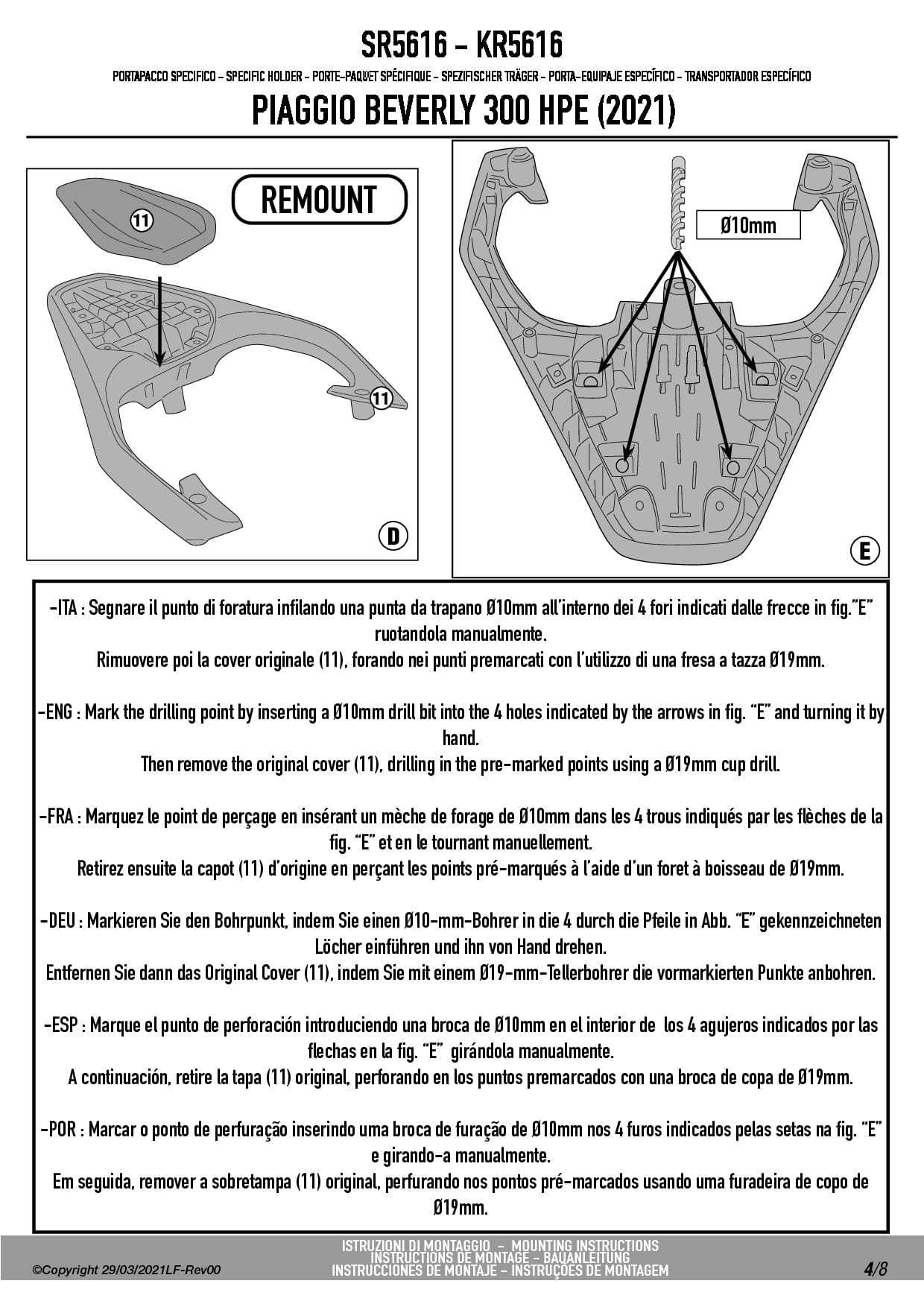 SR5616 - KR5616

PORTAPACCO SPECIFICO - SPECIFIC HOLDER - PORTE-PAQUET SPÉCIFIQUE - SPEZIFISCHER TRÄGER - PORTA-EQUIPAJE ESPECÍFICO - TRANSPORTADOR ESPECÍFICO

PIAGGIO BEVERLY 300 HPE (2021)

REMOUNT

11

11

D

Ø10mm

E

-ITA : Segnare il punto di foratura infilando una punta da trapano Ø10mm all'interno dei 4 fori indicati dalle frecce in fig."E" ruotandola manualmente.
Rimuovere poi la cover originale (11), forando nei punti premarcati con l'utilizzo di una fresa a tazza Ø19mm.

-ENG : Mark the drilling point by inserting a Ø10mm drill bit into the 4 holes indicated by the arrows in fig. "E" and turning it by hand.
Then remove the original cover (11), drilling in the pre-marked points using a Ø19mm cup drill.

-FRA : Marquez le point de perçage en insérant un mèche de forage de Ø10mm dans les 4 trous indiqués par les flèches de la fig. "E" et en le tournant manuellement.
Retirez ensuite la capot (11) d'origine en perçant les points pré-marqués à l'aide d'un foret à boisseau de Ø19mm.

-DEU : Markieren Sie den Bohrpunkt, indem Sie einen Ø10-mm-Bohrer in die 4 durch die Pfeile in Abb. "E" gekennzeichneten Löcher einführen und ihn von Hand drehen.
Entfernen Sie dann das Original Cover (11), indem Sie mit einem Ø19-mm-Tellerbohrer die vormarkierten Punkte anbohren.

-ESP : Marque el punto de perforación introduciendo una broca de Ø10mm en el interior de los 4 agujeros indicados por las flechas en la fig. "E" girándola manualmente.
A continuación, retire la tapa (11) original, perforando en los puntos premarcados con una broca de copa de Ø19mm.

-POR : Marcar o ponto de perfuração inserindo uma broca de furação de Ø10mm nos 4 furos indicados pelas setas na fig. "E" e girando-a manualmente.
Em seguida, remover a sobretampa (11) original, perfurando nos pontos pré-marcados usando uma furadeira de copo de Ø19mm.

©Copyright 29/03/2021LF-Rev00

ISTRUZIONI DI MONTAGGIO - MOUNTING INSTRUCTIONS
INSTRUCTIONS DE MONTAGE - BAUANLEITUNG
INSTRUCCIONES DE MONTAJE - INSTRUÇÕES DE MONTAGEM

4/8