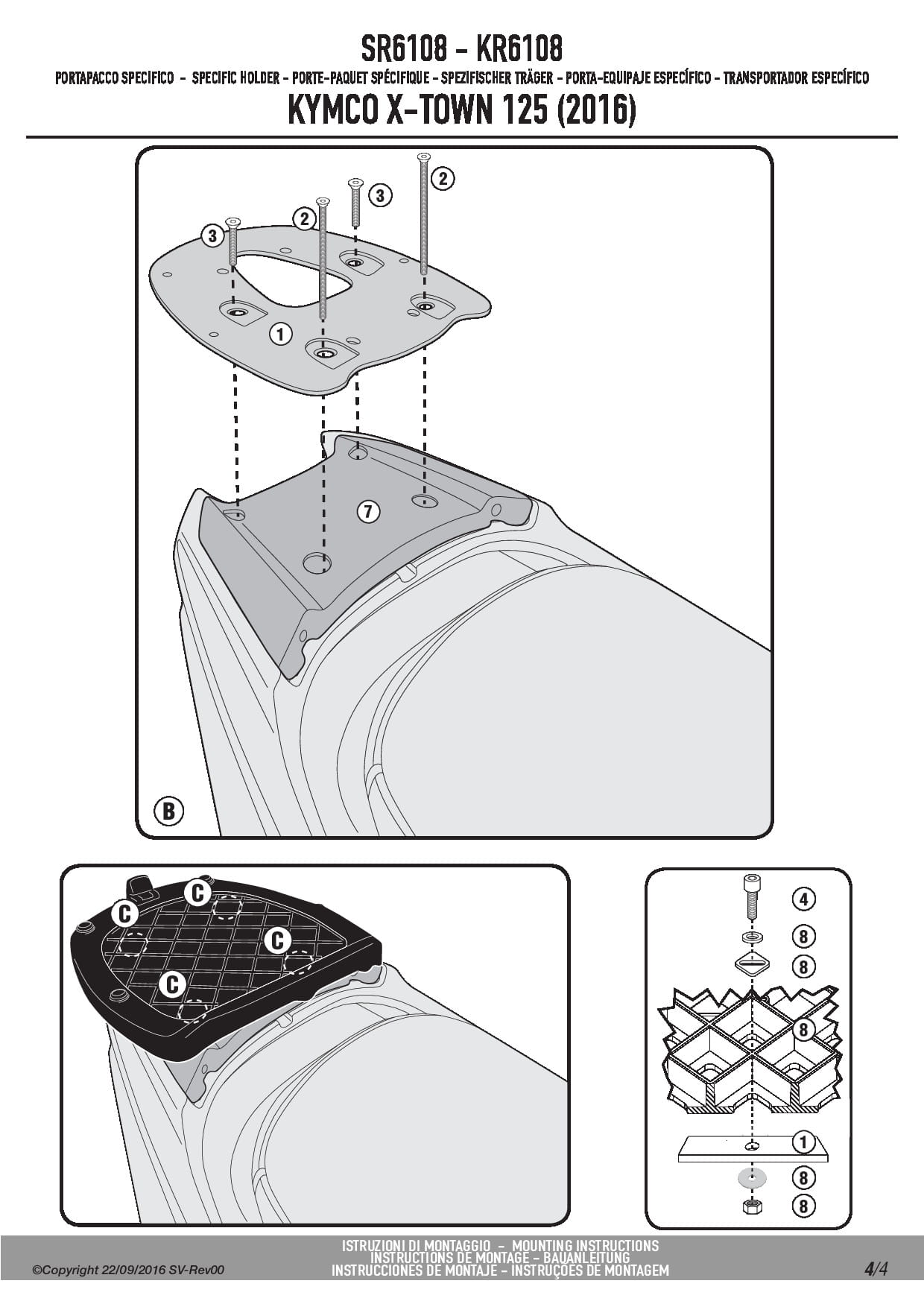 SR6108 - KR6108

PORTAPACCO SPECIFICO - SPECIFIC HOLDER - PORTE-PAQUET SPÉCIFIQUE - SPEZIFISCHER TRÄGER - PORTA-EQUIPAJE ESPECÍFICO - TRANSPORTADOR ESPECÍFICO

KYMCO X-TOWN 125 (2016)

2
3
2
3
1
7
B

C
C
C
C

4
8
8
8
1
8
8

ISTRUZIONI DI MONTAGGIO - MOUNTING INSTRUCTIONS
INSTRUCTIONS DE MONTAGE - BAUANLEITUNG
INSTRUCCIONES DE MONTAJE - INSTRUÇÕES DE MONTAGEM

©Copyright 22/09/2016 SV-Rev00

4/4