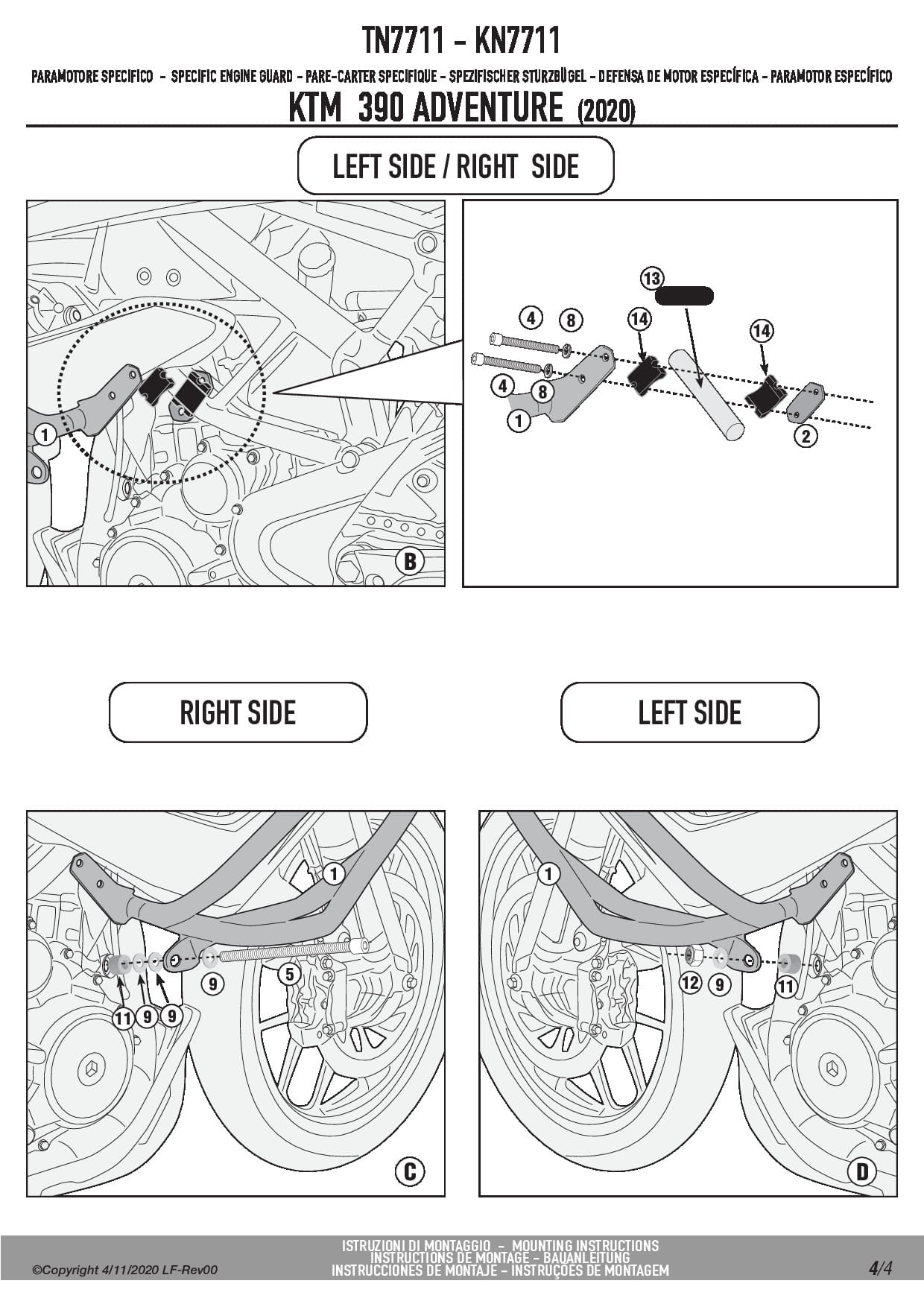 TN7711 - KN7711

PARAMOTORE SPECIFICO - SPECIFIC ENGINE GUARD - PARE-CARTER SPECIFIQUE - SPEZIFISCHER STURZBÜGEL - DEFENSA DE MOTOR ESPECÍFICA - PARAMOTOR ESPECÍFICO

KTM 390 ADVENTURE (2020)

LEFT SIDE / RIGHT SIDE

1

B

13

4 8

14

14

4 8

1

2

RIGHT SIDE

LEFT SIDE

1

9

5

11 9 9

C

1

12 9

11

D

©Copyright 4/11/2020 LF-Rev00

ISTRUZIONI DI MONTAGGIO - MOUNTING INSTRUCTIONS
INSTRUCTIONS DE MONTAGE - BAUANLEITUNG
INSTRUCCIONES DE MONTAJE - INSTRUÇÕES DE MONTAGEM

4/4