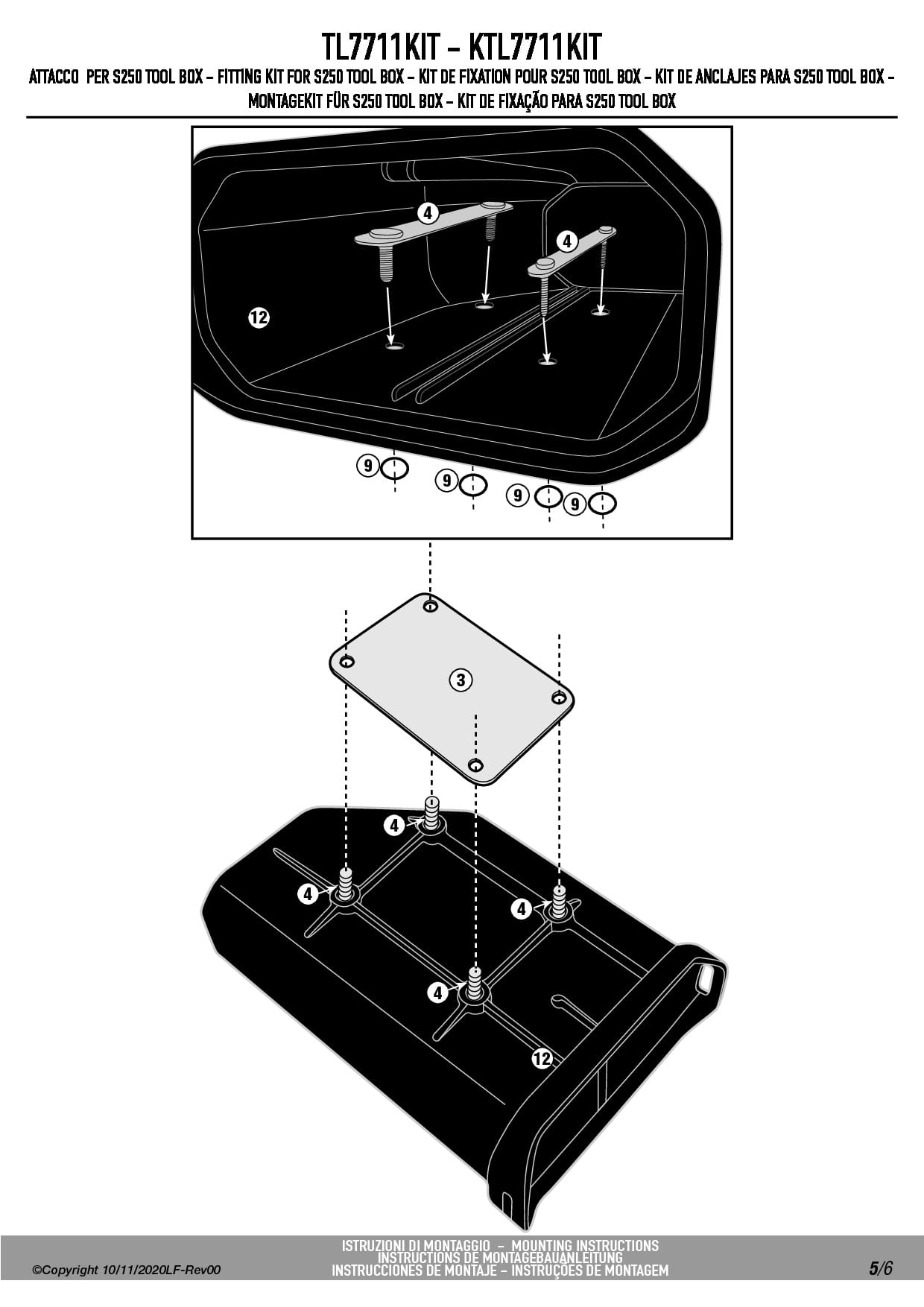 TL7711KIT - KTL7711KIT

ATTACCO PER S250 TOOL BOX - FITTING KIT FOR S250 TOOL BOX - KIT DE FIXATION POUR S250 TOOL BOX - KIT DE ANCLAJES PARA S250 TOOL BOX - MONTAGEKIT FÜR S250 TOOL BOX - KIT DE FIXAÇÃO PARA S250 TOOL BOX

4
4
12
9
9
9
9

3

4
4
4
4
12

©Copyright 10/11/2020LF-Rev00

ISTRUZIONI DI MONTAGGIO - MOUNTING INSTRUCTIONS
INSTRUCTIONS DE MONTAGEBAUANLEITUNG
INSTRUCCIONES DE MONTAJE - INSTRUÇÕES DE MONTAGEM

5/6