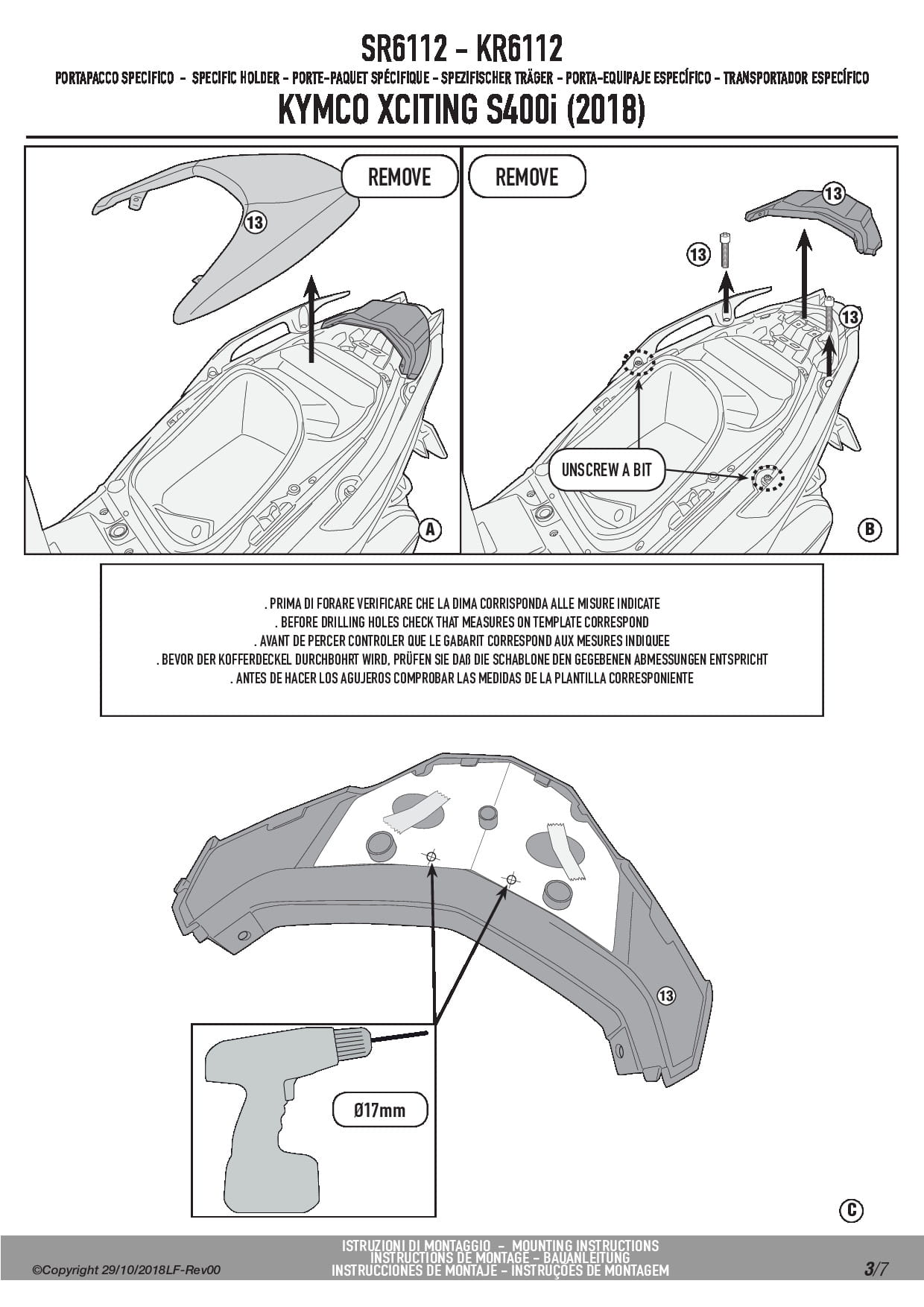 SR6112 - KR6112

PORTAPACCO SPECIFICO - SPECIFIC HOLDER - PORTE-PAQUET SPÉCIFIQUE - SPEZIFISCHER TRÄGER - PORTA-EQUIPAJE ESPECÍFICO - TRANSPORTADOR ESPECÍFICO

KYMCO XCITING S400i (2018)

REMOVE

13

A

REMOVE

13

13

13

UNSCREW A BIT

B

. PRIMA DI FORARE VERIFICARE CHE LA DIMA CORRISPONDA ALLE MISURE INDICATE
. BEFORE DRILLING HOLES CHECK THAT MEASURES ON TEMPLATE CORRESPOND
. AVANT DE PERCER CONTROLER QUE LE GABARIT CORRESPOND AUX MESURES INDIQUEE
. BEVOR DER KOFFERDECKEL DURCHBOHRT WIRD, PRÜFEN SIE DAß DIE SCHABLONE DEN GEGEBENEN ABMESSUNGEN ENTSPRICHT
. ANTES DE HACER LOS AGUJEROS COMPROBAR LAS MEDIDAS DE LA PLANTILLA CORRESPONIENTE

13

Ø17mm

C

©Copyright 29/10/2018LF-Rev00

ISTRUZIONI DI MONTAGGIO - MOUNTING INSTRUCTIONS
INSTRUCTIONS DE MONTAGE - BAUANLEITUNG
INSTRUCCIONES DE MONTAJE - INSTRUÇÕES DE MONTAGEM

3/7