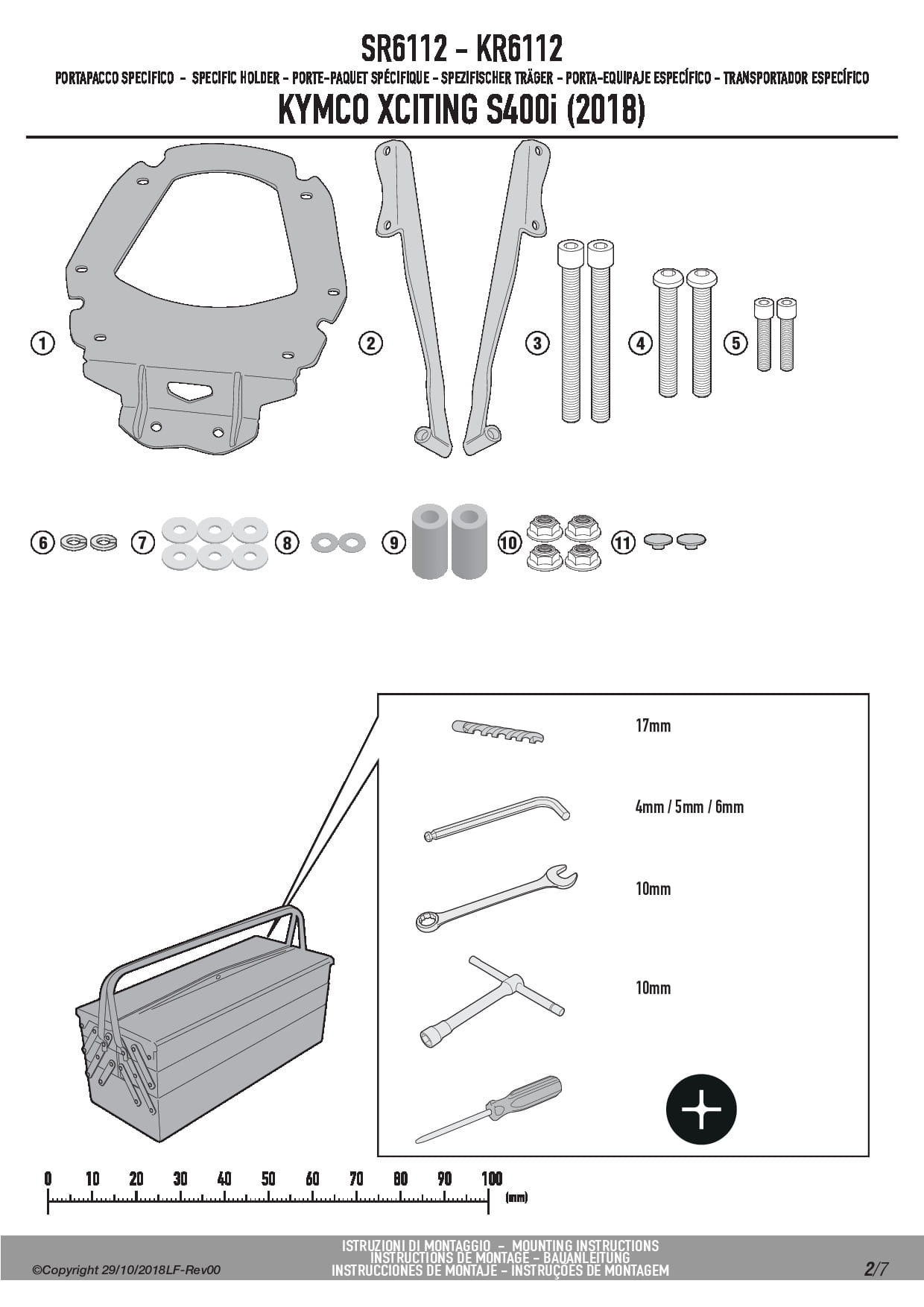 SR6112 - KR6112

PORTAPACCO SPECIFICO - SPECIFIC HOLDER - PORTE-PAQUET SPÉCIFIQUE - SPEZIFISCHER TRÄGER - PORTA-EQUIPAJE ESPECÍFICO - TRANSPORTADOR ESPECÍFICO

KYMCO XCITING S400i (2018)

1 2 3 4 5

6 7 8 9 10 11

17mm

4mm / 5mm / 6mm

10mm

10mm

0 10 20 30 40 50 60 70 80 90 100 (mm)

©Copyright 29/10/2018LF-Rev00

ISTRUZIONI DI MONTAGGIO - MOUNTING INSTRUCTIONS
INSTRUCTIONS DE MONTAGE - BAUANLEITUNG
INSTRUCCIONES DE MONTAJE - INSTRUÇÕES DE MONTAGEM

2/7